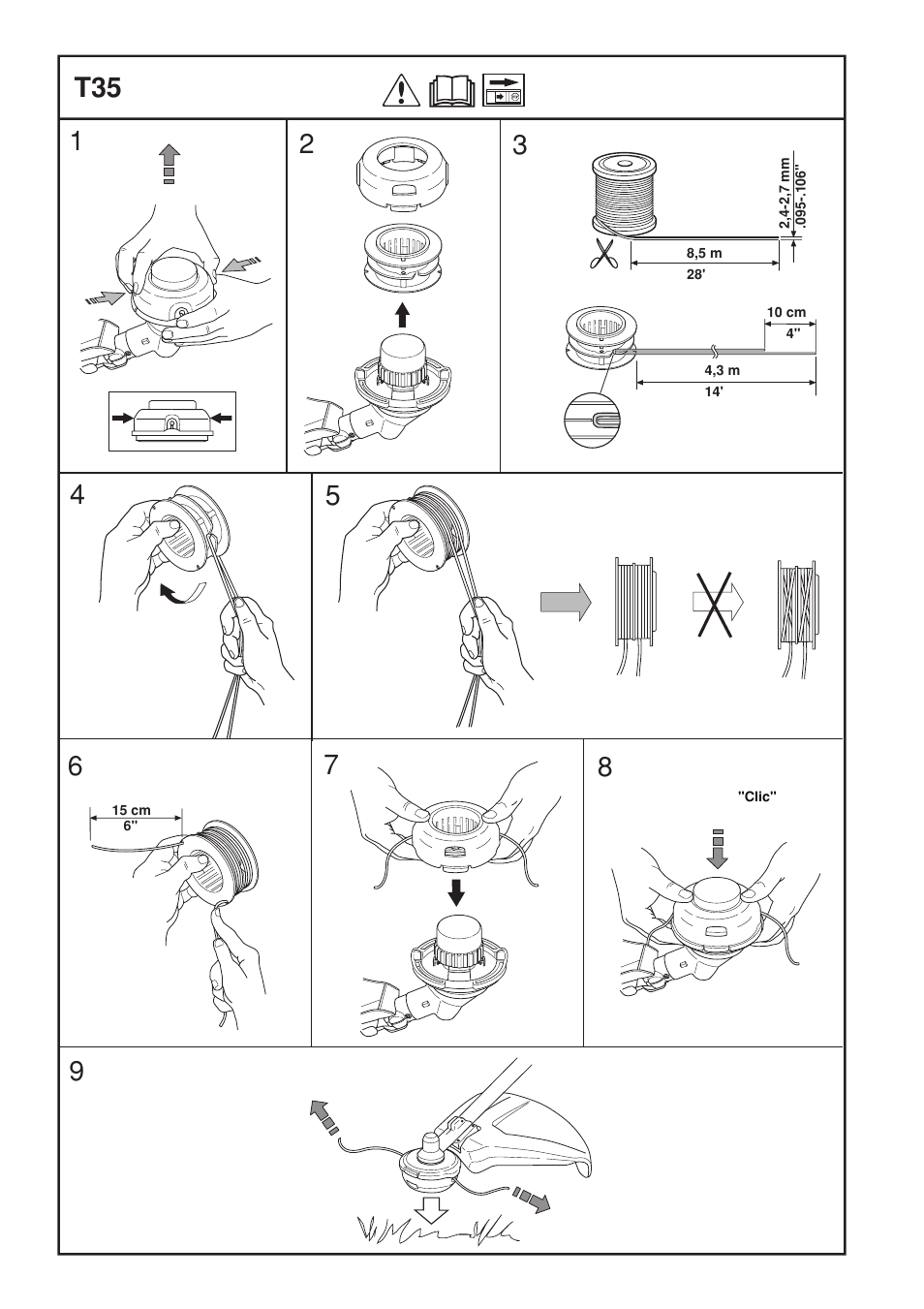 T35

1

2

3

2,4-2,7 mm
.095-.106"

8,5 m
28'

10 cm
4"

4,3 m
14'

4

5

6

15 cm
6"

7

8

"Clic"

9