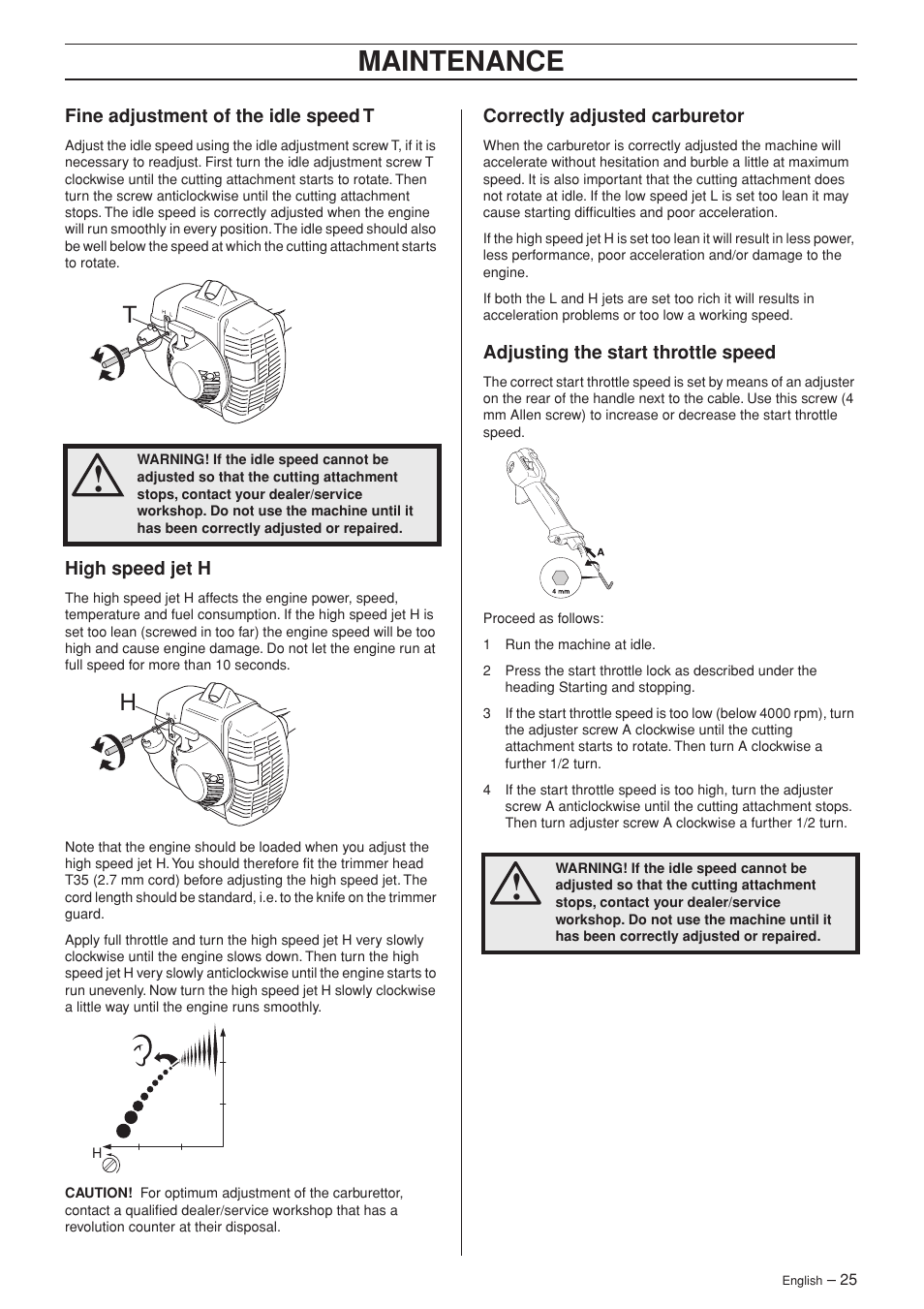 MAINTENANCE

Fine adjustment of the idle speed T

Adjust the idle speed using the idle adjustment screw T, if it is necessary to readjust. First turn the idle adjustment screw T clockwise until the cutting attachment starts to rotate. Then turn the screw anticlockwise until the cutting attachment stops. The idle speed is correctly adjusted when the engine will run smoothly in every position. The idle speed should also be well below the speed at which the cutting attachment starts to rotate.

T

WARNING! If the idle speed cannot be adjusted so that the cutting attachment stops, contact your dealer/service workshop. Do not use the machine until it has been correctly adjusted or repaired.

High speed jet H

The high speed jet H affects the engine power, speed, temperature and fuel consumption. If the high speed jet H is set too lean (screwed in too far) the engine speed will be too high and cause engine damage. Do not let the engine run at full speed for more than 10 seconds.

H

Note that the engine should be loaded when you adjust the high speed jet H. You should therefore fit the trimmer head T35 (2.7 mm cord) before adjusting the high speed jet. The cord length should be standard, i.e. to the knife on the trimmer guard.

Apply full throttle and turn the high speed jet H very slowly clockwise until the engine slows down. Then turn the high speed jet H very slowly anticlockwise until the engine starts to run unevenly. Now turn the high speed jet H slowly clockwise a little way until the engine runs smoothly.

H

CAUTION! For optimum adjustment of the carburettor, contact a qualified dealer/service workshop that has a revolution counter at their disposal.

Correctly adjusted carburetor

When the carburetor is correctly adjusted the machine will accelerate without hesitation and burble a little at maximum speed. It is also important that the cutting attachment does not rotate at idle. If the low speed jet L is set too lean it may cause starting difficulties and poor acceleration.

If the high speed jet H is set too lean it will result in less power, less performance, poor acceleration and/or damage to the engine.

If both the L and H jets are set too rich it will results in acceleration problems or too low a working speed.

Adjusting the start throttle speed

The correct start throttle speed is set by means of an adjuster on the rear of the handle next to the cable. Use this screw (4 mm Allen screw) to increase or decrease the start throttle speed.

A
4 mm

Proceed as follows:

1 Run the machine at idle.

2 Press the start throttle lock as described under the heading Starting and stopping.

3 If the start throttle speed is too low (below 4000 rpm), turn the adjuster screw A clockwise until the cutting attachment starts to rotate. Then turn A clockwise a further 1/2 turn.

4 If the start throttle speed is too high, turn the adjuster screw A anticlockwise until the cutting attachment stops. Then turn adjuster screw A clockwise a further 1/2 turn.

WARNING! If the idle speed cannot be adjusted so that the cutting attachment stops, contact your dealer/service workshop. Do not use the machine until it has been correctly adjusted or repaired.

English – 25