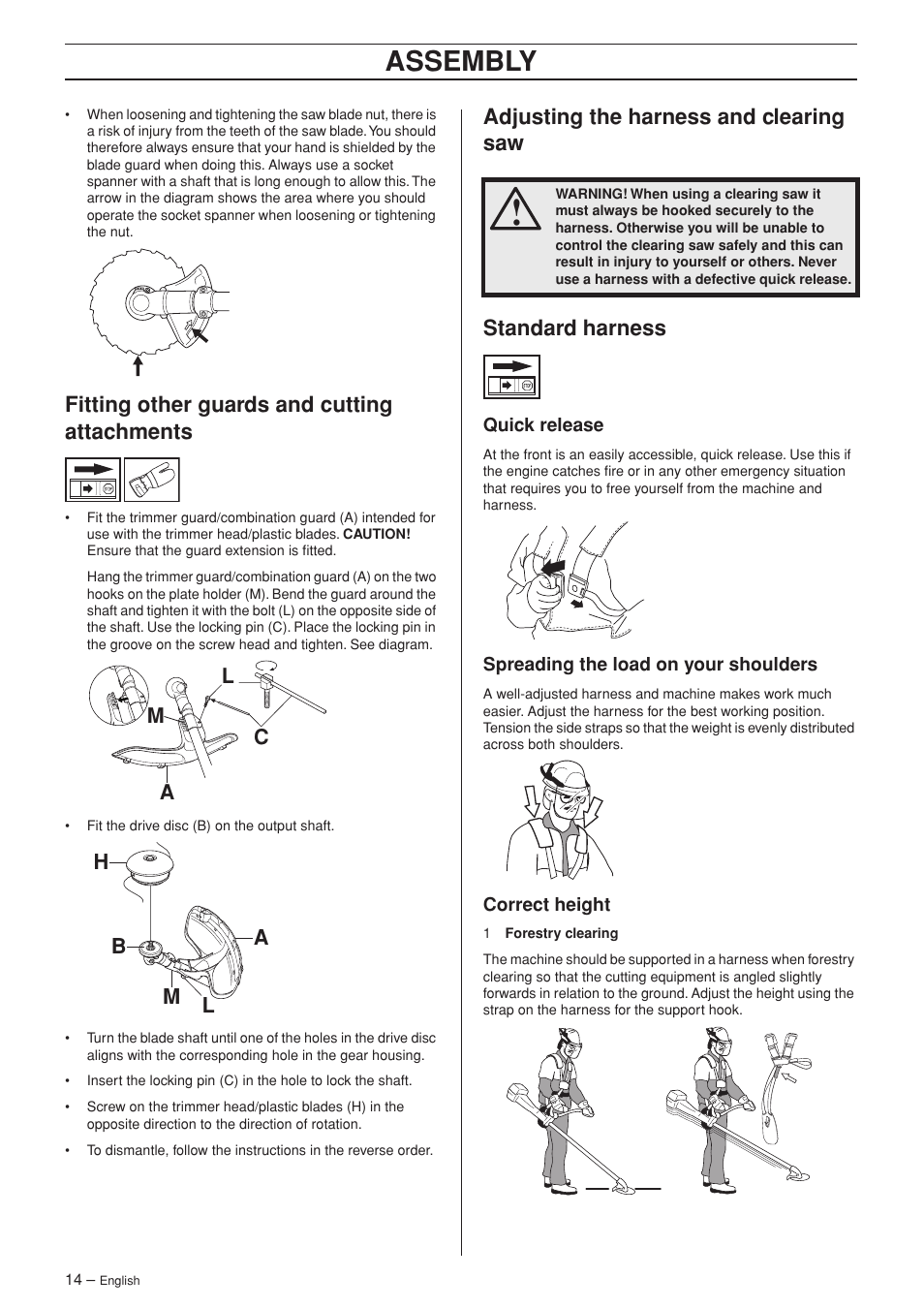 ASSEMBLY

• When loosening and tightening the saw blade nut, there is a risk of injury from the teeth of the saw blade. You should therefore always ensure that your hand is shielded by the blade guard when doing this. Always use a socket spanner with a shaft that is long enough to allow this. The arrow in the diagram shows the area where you should operate the socket spanner when loosening or tightening the nut.

Fitting other guards and cutting attachments

• Fit the trimmer guard/combination guard (A) intended for use with the trimmer head/plastic blades. CAUTION! Ensure that the guard extension is fitted.

Hang the trimmer guard/combination guard (A) on the two hooks on the plate holder (M). Bend the guard around the shaft and tighten it with the bolt (L) on the opposite side of the shaft. Use the locking pin (C). Place the locking pin in the groove on the screw head and tighten. See diagram.

L
M
C
A

• Fit the drive disc (B) on the output shaft.

H
B
A
M
L

• Turn the blade shaft until one of the holes in the drive disc aligns with the corresponding hole in the gear housing.

• Insert the locking pin (C) in the hole to lock the shaft.

• Screw on the trimmer head/plastic blades (H) in the opposite direction to the direction of rotation.

• To dismantle, follow the instructions in the reverse order.

Adjusting the harness and clearing saw

WARNING! When using a clearing saw it must always be hooked securely to the harness. Otherwise you will be unable to control the clearing saw safely and this can result in injury to yourself or others. Never use a harness with a defective quick release.

Standard harness

Quick release

At the front is an easily accessible, quick release. Use this if the engine catches fire or in any other emergency situation that requires you to free yourself from the machine and harness.

Spreading the load on your shoulders

A well-adjusted harness and machine makes work much easier. Adjust the harness for the best working position. Tension the side straps so that the weight is evenly distributed across both shoulders.

Correct height

1 Forestry clearing

The machine should be supported in a harness when forestry clearing so that the cutting equipment is angled slightly forwards in relation to the ground. Adjust the height using the strap on the harness for the support hook.

14 – English