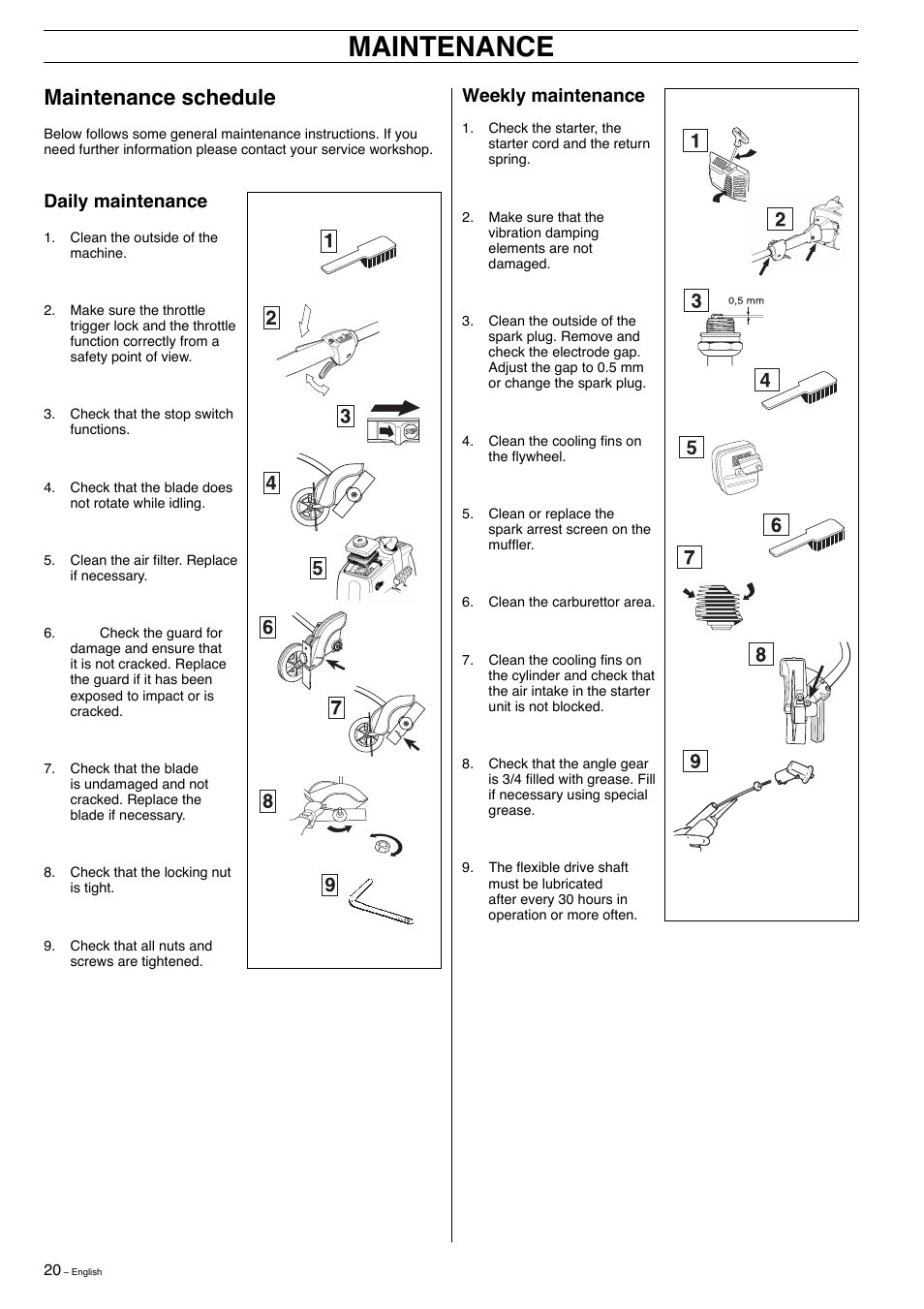 MAINTENANCE

Maintenance schedule

Below follows some general maintenance instructions. If you need further information please contact your service workshop.

Daily maintenance

1. Clean the outside of the machine.

2. Make sure the throttle trigger lock and the throttle function correctly from a safety point of view.

3. Check that the stop switch functions.

4. Check that the blade does not rotate while idling.

5. Clean the air filter. Replace if necessary.

6. Check the guard for damage and ensure that it is not cracked. Replace the guard if it has been exposed to impact or is cracked.

7. Check that the blade is undamaged and not cracked. Replace the blade if necessary.

8. Check that the locking nut is tight.

9. Check that all nuts and screws are tightened.

1
2
3
STOP
4
5
6
7
8
9

Weekly maintenance

1. Check the starter, the starter cord and the return spring.

2. Make sure that the vibration damping elements are not damaged.

3. Clean the outside of the spark plug. Remove and check the electrode gap. Adjust the gap to 0.5 mm or change the spark plug.

4. Clean the cooling fins on the flywheel.

5. Clean or replace the spark arrest screen on the muffler.

6. Clean the carburettor area.

7. Clean the cooling fins on the cylinder and check that the air intake in the starter unit is not blocked.

8. Check that the angle gear is 3/4 filled with grease. Fill if necessary using special grease.

9. The flexible drive shaft must be lubricated after every 30 hours in operation or more often.

1
2
3
0,5 mm
4
5
6
7
8
9

20 – English