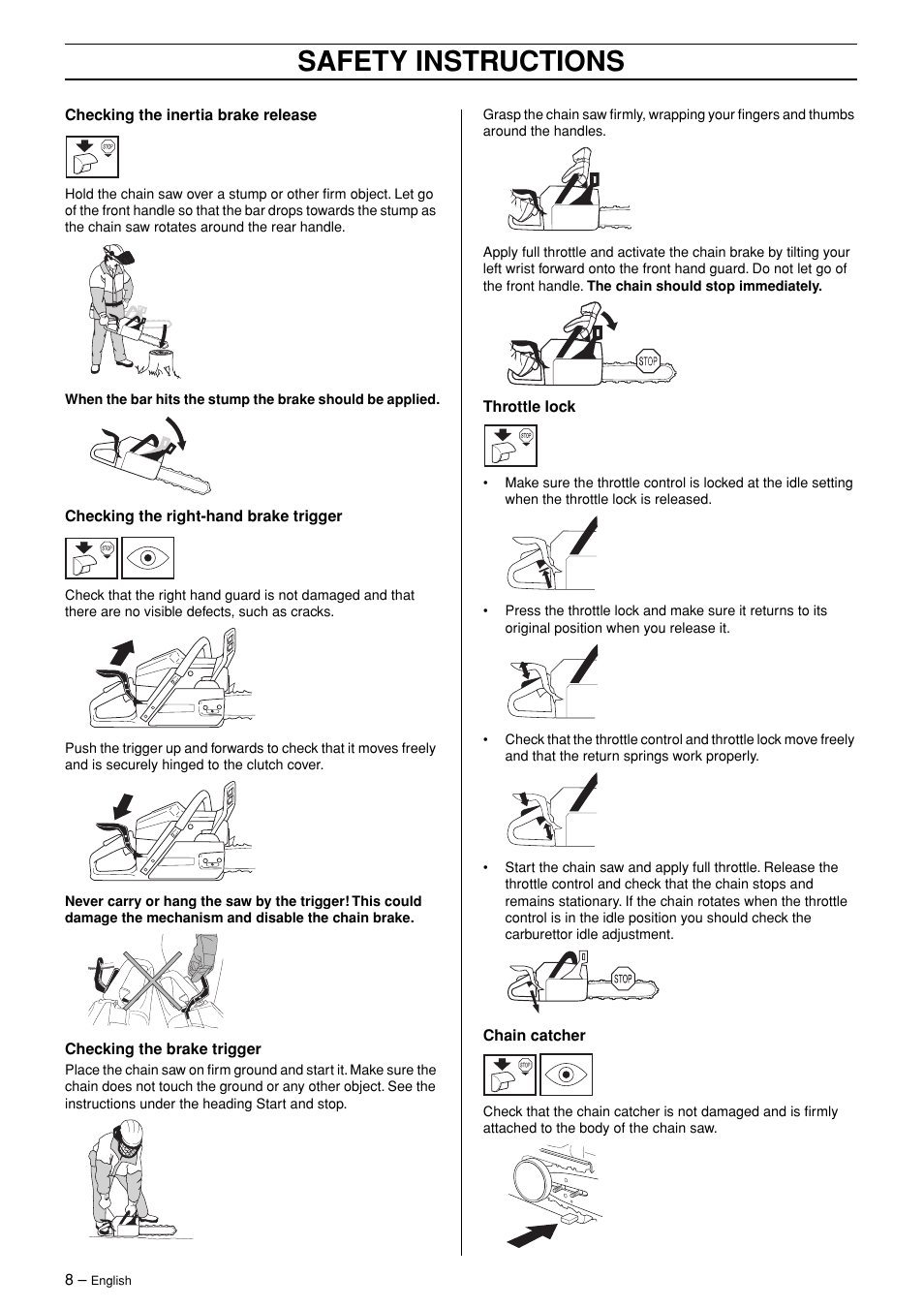 SAFETY INSTRUCTIONS

Checking the inertia brake release

STOP

Hold the chain saw over a stump or other firm object. Let go of the front handle so that the bar drops towards the stump as the chain saw rotates around the rear handle.

When the bar hits the stump the brake should be applied.

Checking the right-hand brake trigger

STOP

Check that the right hand guard is not damaged and that there are no visible defects, such as cracks.

Push the trigger up and forwards to check that it moves freely and is securely hinged to the clutch cover.

Never carry or hang the saw by the trigger! This could damage the mechanism and disable the chain brake.

Checking the brake trigger

Place the chain saw on firm ground and start it. Make sure the chain does not touch the ground or any other object. See the instructions under the heading Start and stop.

Grasp the chain saw firmly, wrapping your fingers and thumbs around the handles.

Apply full throttle and activate the chain brake by tilting your left wrist forward onto the front hand guard. Do not let go of the front handle. The chain should stop immediately.

STOP

Throttle lock

STOP

• Make sure the throttle control is locked at the idle setting when the throttle lock is released.

• Press the throttle lock and make sure it returns to its original position when you release it.

• Check that the throttle control and throttle lock move freely and that the return springs work properly.

• Start the chain saw and apply full throttle. Release the throttle control and check that the chain stops and remains stationary. If the chain rotates when the throttle control is in the idle position you should check the carburettor idle adjustment.

STOP

Chain catcher

STOP

Check that the chain catcher is not damaged and is firmly attached to the body of the chain saw.

8 – English