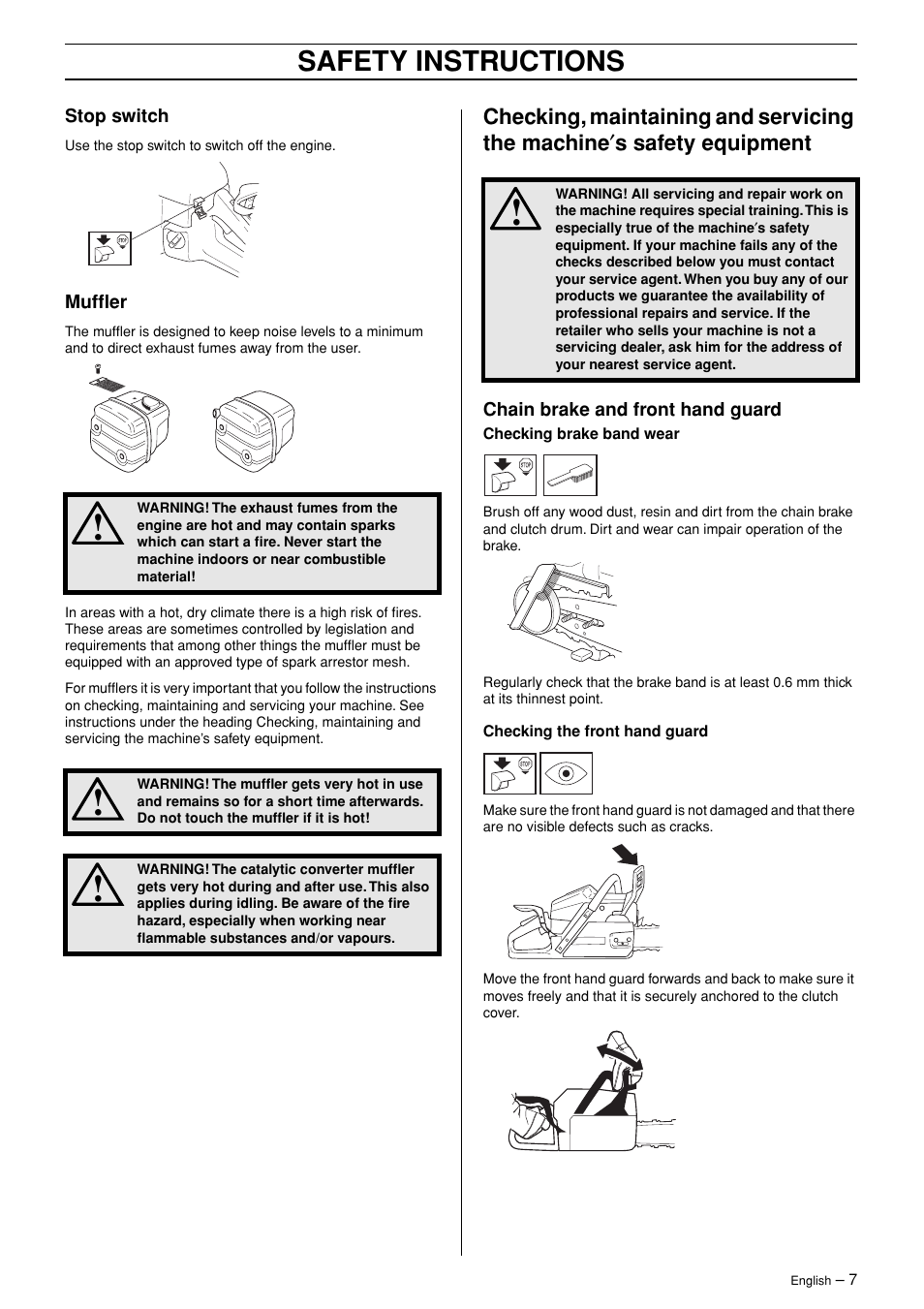 SAFETY INSTRUCTIONS

Stop switch

Use the stop switch to switch off the engine.

STOP

Muffler

The muffler is designed to keep noise levels to a minimum and to direct exhaust fumes away from the user.

WARNING! The exhaust fumes from the engine are hot and may contain sparks which can start a fire. Never start the machine indoors or near combustible material!

In areas with a hot, dry climate there is a high risk of fires. These areas are sometimes controlled by legislation and requirements that among other things the muffler must be equipped with an approved type of spark arrestor mesh.

For mufflers it is very important that you follow the instructions on checking, maintaining and servicing your machine. See instructions under the heading Checking, maintaining and servicing the machine's safety equipment.

WARNING! The muffler gets very hot in use and remains so for a short time afterwards. Do not touch the muffler if it is hot!

WARNING! The catalytic converter muffler gets very hot during and after use. This also applies during idling. Be aware of the fire hazard, especially when working near flammable substances and/or vapours.

Checking, maintaining and servicing the machine's safety equipment

WARNING! All servicing and repair work on the machine requires special training. This is especially true of the machine's safety equipment. If your machine fails any of the checks described below you must contact your service agent. When you buy any of our products we guarantee the availability of professional repairs and service. If the retailer who sells your machine is not a servicing dealer, ask him for the address of your nearest service agent.

Chain brake and front hand guard

Checking brake band wear

STOP

Brush off any wood dust, resin and dirt from the chain brake and clutch drum. Dirt and wear can impair operation of the brake.

Regularly check that the brake band is at least 0.6 mm thick at its thinnest point.

Checking the front hand guard

STOP

Make sure the front hand guard is not damaged and that there are no visible defects such as cracks.

Move the front hand guard forwards and back to make sure it moves freely and that it is securely anchored to the clutch cover.

English – 7