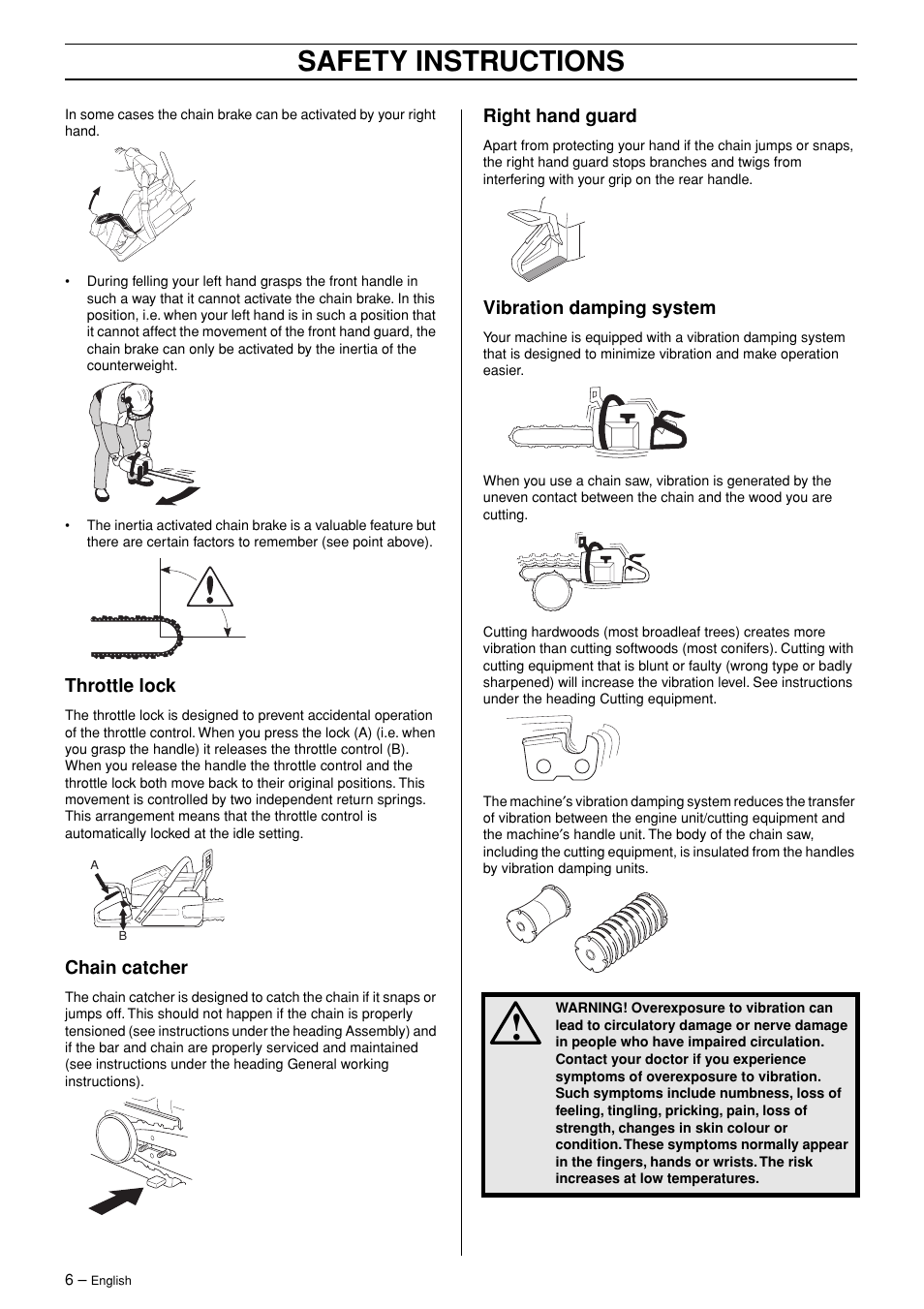 SAFETY INSTRUCTIONS

In some cases the chain brake can be activated by your right hand.

• During felling your left hand grasps the front handle in such a way that it cannot activate the chain brake. In this position, i.e. when your left hand is in such a position that it cannot affect the movement of the front hand guard, the chain brake can only be activated by the inertia of the counterweight.

• The inertia activated chain brake is a valuable feature but there are certain factors to remember (see point above).

Throttle lock

The throttle lock is designed to prevent accidental operation of the throttle control. When you press the lock (A) (i.e. when you grasp the handle) it releases the throttle control (B). When you release the handle the throttle control and the throttle lock both move back to their original positions. This movement is controlled by two independent return springs. This arrangement means that the throttle control is automatically locked at the idle setting.

A

B

Chain catcher

The chain catcher is designed to catch the chain if it snaps or jumps off. This should not happen if the chain is properly tensioned (see instructions under the heading Assembly) and if the bar and chain are properly serviced and maintained (see instructions under the heading General working instructions).

Right hand guard

Apart from protecting your hand if the chain jumps or snaps, the right hand guard stops branches and twigs from interfering with your grip on the rear handle.

Vibration damping system

Your machine is equipped with a vibration damping system that is designed to minimize vibration and make operation easier.

When you use a chain saw, vibration is generated by the uneven contact between the chain and the wood you are cutting.

Cutting hardwoods (most broadleaf trees) creates more vibration than cutting softwoods (most conifers). Cutting with cutting equipment that is blunt or faulty (wrong type or badly sharpened) will increase the vibration level. See instructions under the heading Cutting equipment.

The machine′s vibration damping system reduces the transfer of vibration between the engine unit/cutting equipment and the machine′s handle unit. The body of the chain saw, including the cutting equipment, is insulated from the handles by vibration damping units.

WARNING! Overexposure to vibration can lead to circulatory damage or nerve damage in people who have impaired circulation. Contact your doctor if you experience symptoms of overexposure to vibration. Such symptoms include numbness, loss of feeling, tingling, pricking, pain, loss of strength, changes in skin colour or condition. These symptoms normally appear in the fingers, hands or wrists. The risk increases at low temperatures.

6 – English