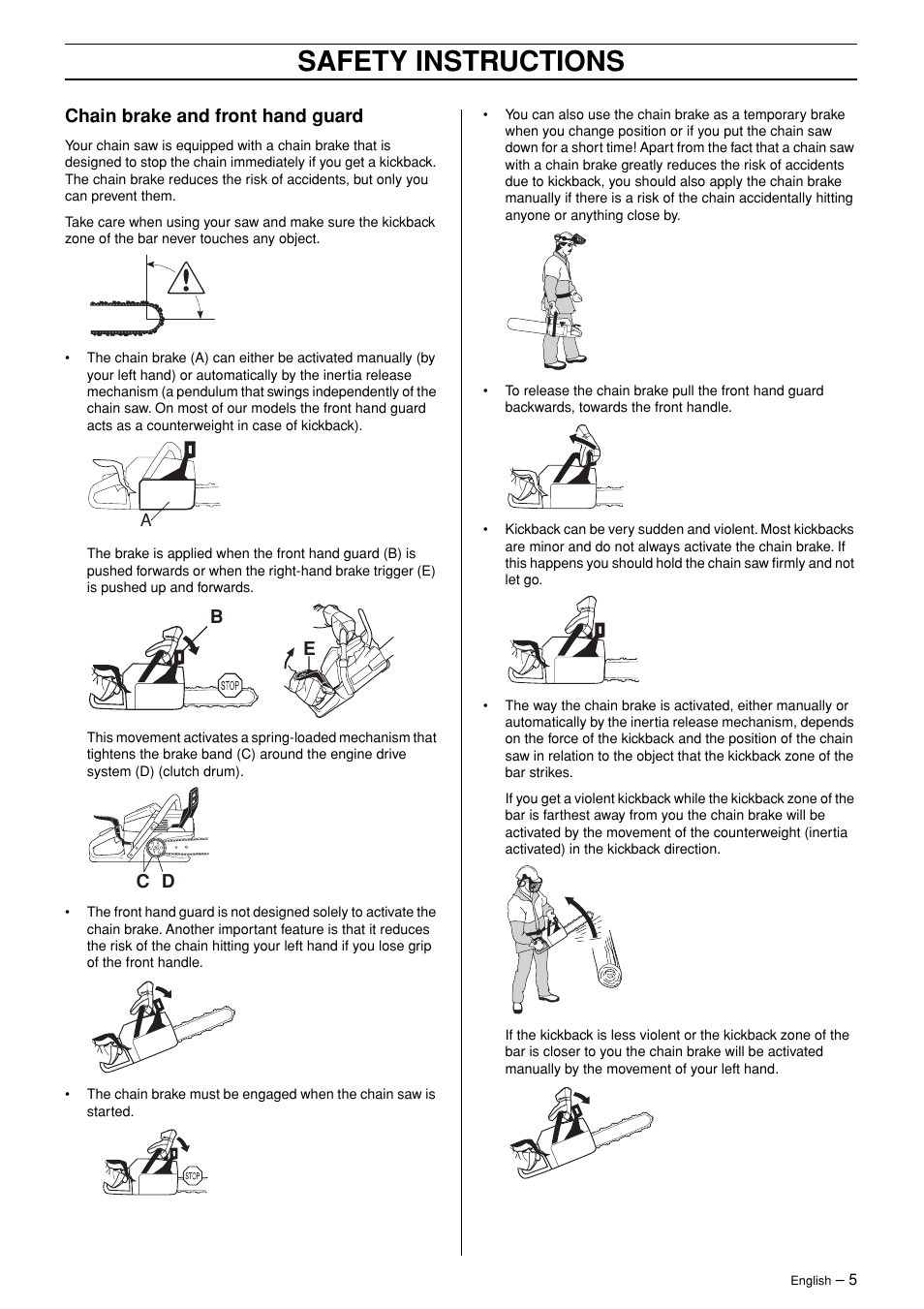 SAFETY INSTRUCTIONS

Chain brake and front hand guard

Your chain saw is equipped with a chain brake that is designed to stop the chain immediately if you get a kickback. The chain brake reduces the risk of accidents, but only you can prevent them.

Take care when using your saw and make sure the kickback zone of the bar never touches any object.

• The chain brake (A) can either be activated manually (by your left hand) or automatically by the inertia release mechanism (a pendulum that swings independently of the chain saw. On most of our models the front hand guard acts as a counterweight in case of kickback).

A

The brake is applied when the front hand guard (B) is pushed forwards or when the right-hand brake trigger (E) is pushed up and forwards.

B

STOP

E

This movement activates a spring-loaded mechanism that tightens the brake band (C) around the engine drive system (D) (clutch drum).

C D

• The front hand guard is not designed solely to activate the chain brake. Another important feature is that it reduces the risk of the chain hitting your left hand if you lose grip of the front handle.

• The chain brake must be engaged when the chain saw is started.

STOP

• You can also use the chain brake as a temporary brake when you change position or if you put the chain saw down for a short time! Apart from the fact that a chain saw with a chain brake greatly reduces the risk of accidents due to kickback, you should also apply the chain brake manually if there is a risk of the chain accidentally hitting anyone or anything close by.

• To release the chain brake pull the front hand guard backwards, towards the front handle.

• Kickback can be very sudden and violent. Most kickbacks are minor and do not always activate the chain brake. If this happens you should hold the chain saw firmly and not let go.

• The way the chain brake is activated, either manually or automatically by the inertia release mechanism, depends on the force of the kickback and the position of the chain saw in relation to the object that the kickback zone of the bar strikes.

If you get a violent kickback while the kickback zone of the bar is farthest away from you the chain brake will be activated by the movement of the counterweight (inertia activated) in the kickback direction.

If the kickback is less violent or the kickback zone of the bar is closer to you the chain brake will be activated manually by the movement of your left hand.

English – 5