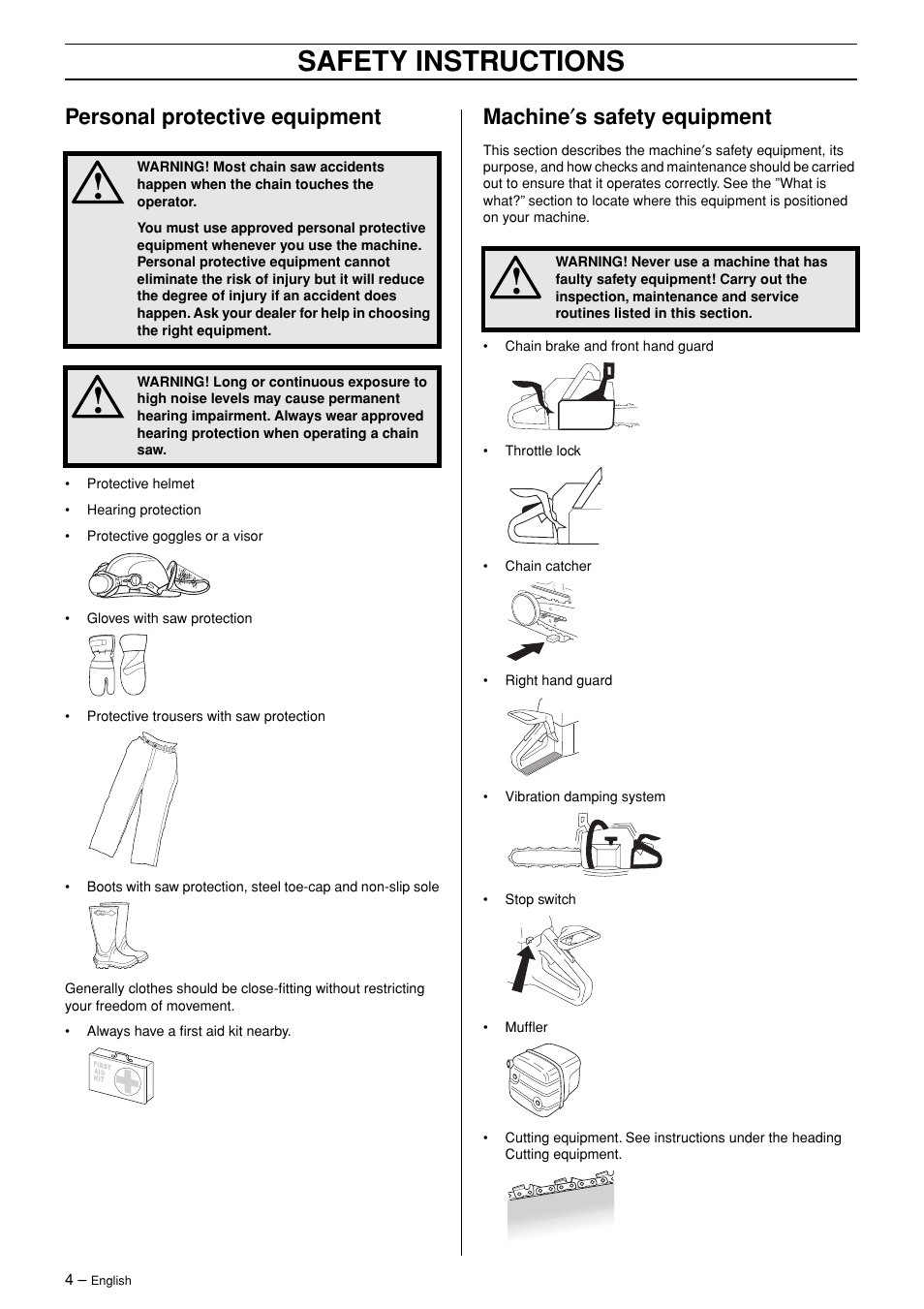 SAFETY INSTRUCTIONS

Personal protective equipment

WARNING! Most chain saw accidents happen when the chain touches the operator.

You must use approved personal protective equipment whenever you use the machine. Personal protective equipment cannot eliminate the risk of injury but it will reduce the degree of injury if an accident does happen. Ask your dealer for help in choosing the right equipment.

WARNING! Long or continuous exposure to high noise levels may cause permanent hearing impairment. Always wear approved hearing protection when operating a chain saw.

• Protective helmet
• Hearing protection
• Protective goggles or a visor

• Gloves with saw protection

• Protective trousers with saw protection

• Boots with saw protection, steel toe-cap and non-slip sole

Generally clothes should be close-fitting without restricting your freedom of movement.

• Always have a first aid kit nearby.

FIRST AID KIT

Machine′s safety equipment

This section describes the machine′s safety equipment, its purpose, and how checks and maintenance should be carried out to ensure that it operates correctly. See the ”What is what?” section to locate where this equipment is positioned on your machine.

WARNING! Never use a machine that has faulty safety equipment! Carry out the inspection, maintenance and service routines listed in this section.

• Chain brake and front hand guard

• Throttle lock

• Chain catcher

• Right hand guard

• Vibration damping system

• Stop switch

• Muffler

• Cutting equipment. See instructions under the heading Cutting equipment.

4 – English