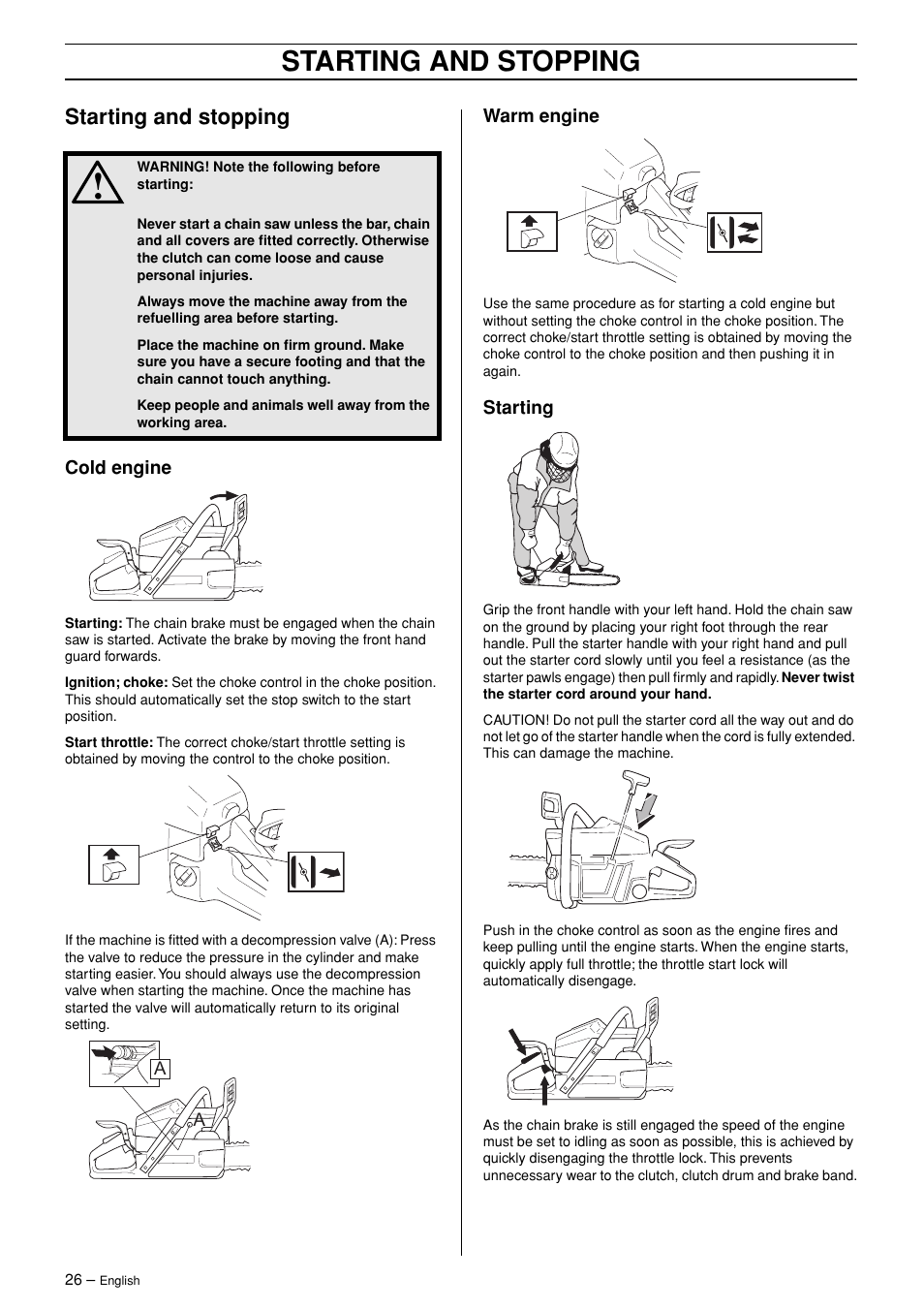 STARTING AND STOPPING

Starting and stopping

WARNING! Note the following before starting:

Never start a chain saw unless the bar, chain and all covers are fitted correctly. Otherwise the clutch can come loose and cause personal injuries.

Always move the machine away from the refuelling area before starting.

Place the machine on firm ground. Make sure you have a secure footing and that the chain cannot touch anything.

Keep people and animals well away from the working area.

Cold engine

Starting: The chain brake must be engaged when the chain saw is started. Activate the brake by moving the front hand guard forwards.

Ignition; choke: Set the choke control in the choke position. This should automatically set the stop switch to the start position.

Start throttle: The correct choke/start throttle setting is obtained by moving the control to the choke position.

If the machine is fitted with a decompression valve (A): Press the valve to reduce the pressure in the cylinder and make starting easier. You should always use the decompression valve when starting the machine. Once the machine has started the valve will automatically return to its original setting.

A

A

Warm engine

Use the same procedure as for starting a cold engine but without setting the choke control in the choke position. The correct choke/start throttle setting is obtained by moving the choke control to the choke position and then pushing it in again.

Starting

Grip the front handle with your left hand. Hold the chain saw on the ground by placing your right foot through the rear handle. Pull the starter handle with your right hand and pull out the starter cord slowly until you feel a resistance (as the starter pawls engage) then pull firmly and rapidly. Never twist the starter cord around your hand.

CAUTION! Do not pull the starter cord all the way out and do not let go of the starter handle when the cord is fully extended. This can damage the machine.

Push in the choke control as soon as the engine fires and keep pulling until the engine starts. When the engine starts, quickly apply full throttle; the throttle start lock will automatically disengage.

As the chain brake is still engaged the speed of the engine must be set to idling as soon as possible, this is achieved by quickly disengaging the throttle lock. This prevents unnecessary wear to the clutch, clutch drum and brake band.

26 – English