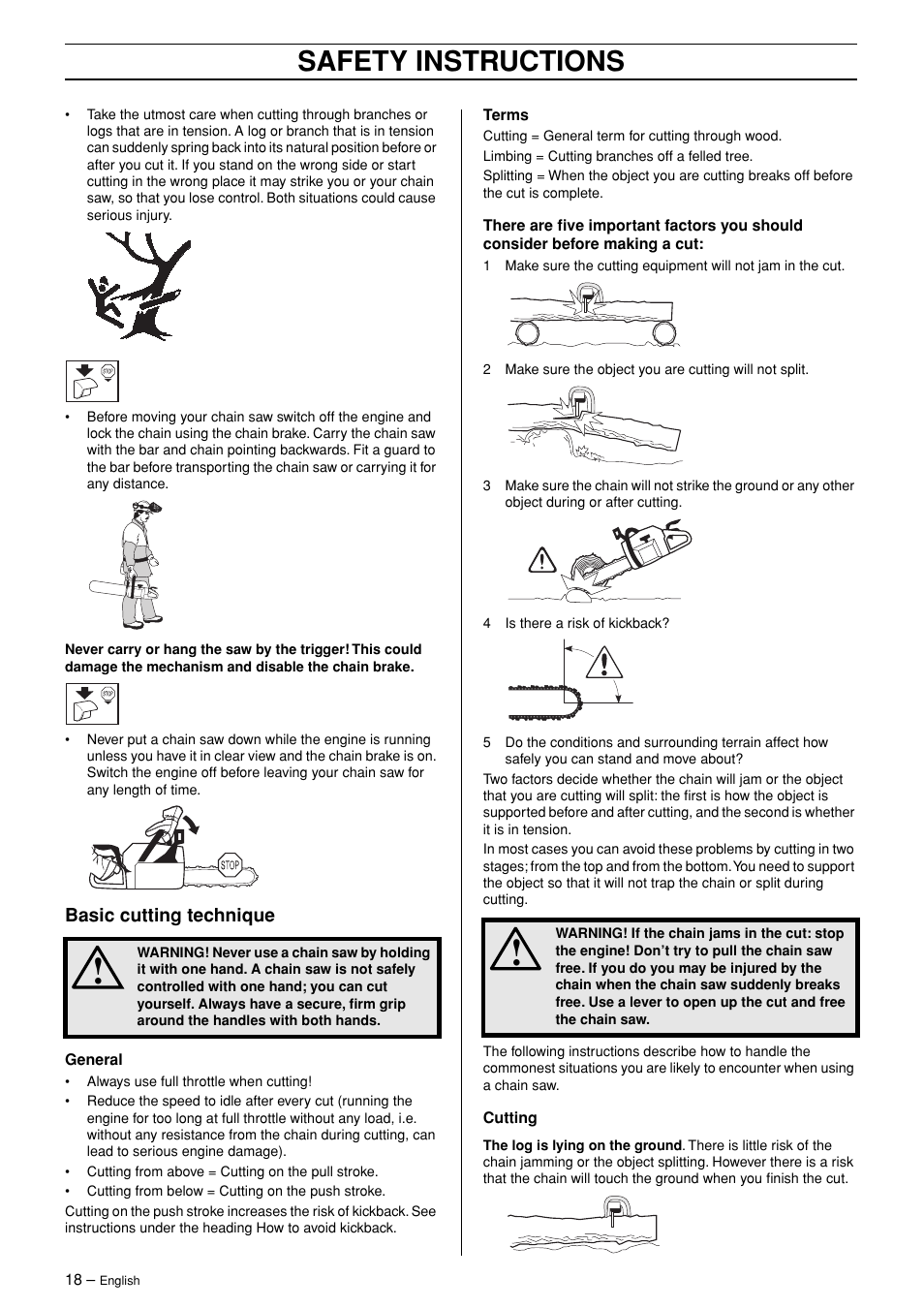 SAFETY INSTRUCTIONS

• Take the utmost care when cutting through branches or logs that are in tension. A log or branch that is in tension can suddenly spring back into its natural position before or after you cut it. If you stand on the wrong side or start cutting in the wrong place it may strike you or your chain saw, so that you lose control. Both situations could cause serious injury.

STOP

• Before moving your chain saw switch off the engine and lock the chain using the chain brake. Carry the chain saw with the bar and chain pointing backwards. Fit a guard to the bar before transporting the chain saw or carrying it for any distance.

Never carry or hang the saw by the trigger! This could damage the mechanism and disable the chain brake.

STOP

• Never put a chain saw down while the engine is running unless you have it in clear view and the chain brake is on. Switch the engine off before leaving your chain saw for any length of time.

STOP

Basic cutting technique

WARNING! Never use a chain saw by holding it with one hand. A chain saw is not safely controlled with one hand; you can cut yourself. Always have a secure, firm grip around the handles with both hands.

General
• Always use full throttle when cutting!
• Reduce the speed to idle after every cut (running the engine for too long at full throttle without any load, i.e. without any resistance from the chain during cutting, can lead to serious engine damage).
• Cutting from above = Cutting on the pull stroke.
• Cutting from below = Cutting on the push stroke.
Cutting on the push stroke increases the risk of kickback. See instructions under the heading How to avoid kickback.

Terms
Cutting = General term for cutting through wood.
Limbing = Cutting branches off a felled tree.
Splitting = When the object you are cutting breaks off before the cut is complete.

There are five important factors you should consider before making a cut:
1 Make sure the cutting equipment will not jam in the cut.

2 Make sure the object you are cutting will not split.

3 Make sure the chain will not strike the ground or any other object during or after cutting.

4 Is there a risk of kickback?

5 Do the conditions and surrounding terrain affect how safely you can stand and move about?
Two factors decide whether the chain will jam or the object that you are cutting will split: the first is how the object is supported before and after cutting, and the second is whether it is in tension.
In most cases you can avoid these problems by cutting in two stages; from the top and from the bottom. You need to support the object so that it will not trap the chain or split during cutting.

WARNING! If the chain jams in the cut: stop the engine! Don't try to pull the chain saw free. If you do you may be injured by the chain when the chain saw suddenly breaks free. Use a lever to open up the cut and free the chain saw.

The following instructions describe how to handle the commonest situations you are likely to encounter when using a chain saw.

Cutting
The log is lying on the ground. There is little risk of the chain jamming or the object splitting. However there is a risk that the chain will touch the ground when you finish the cut.

18 – English