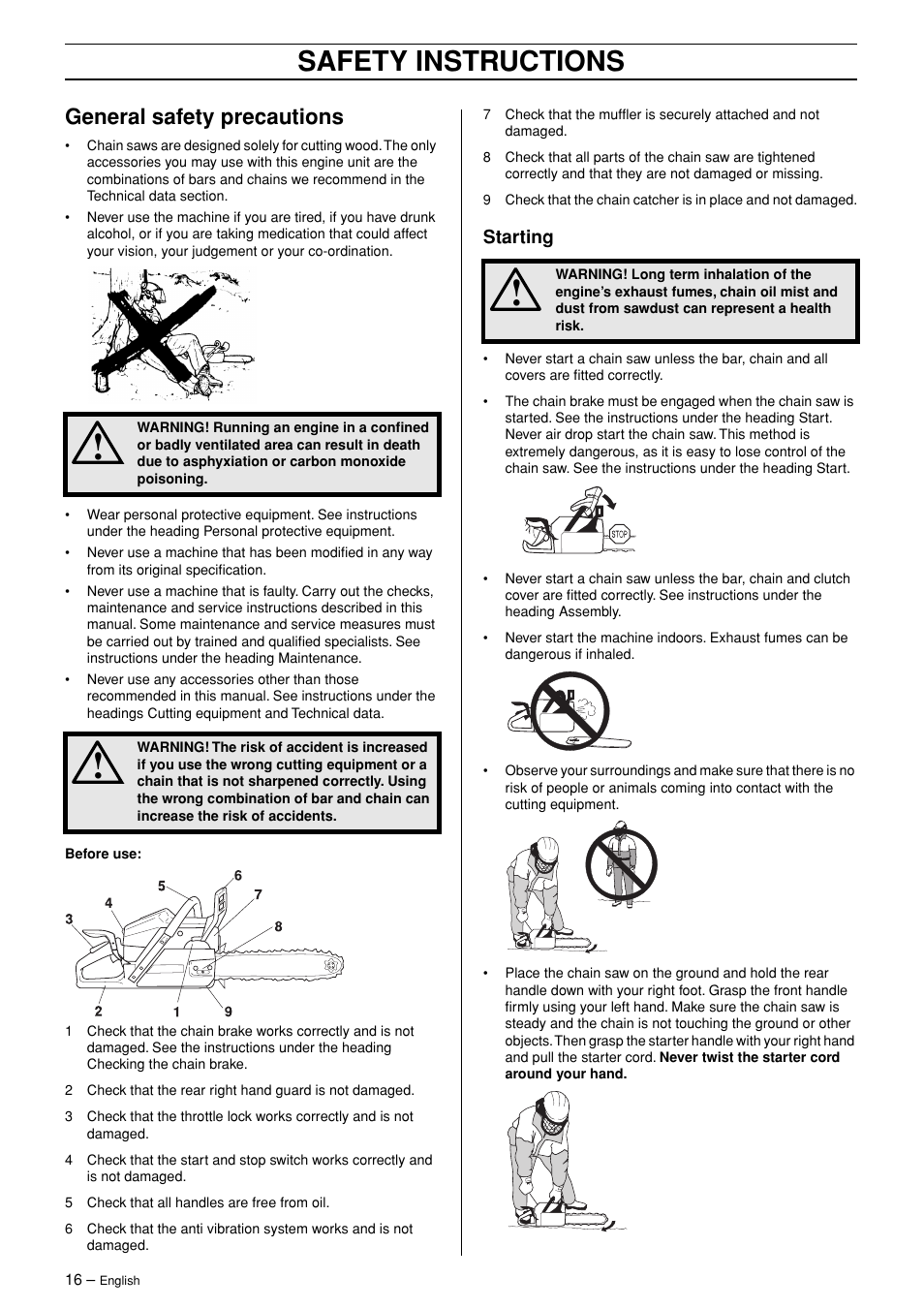 SAFETY INSTRUCTIONS

General safety precautions

• Chain saws are designed solely for cutting wood. The only accessories you may use with this engine unit are the combinations of bars and chains we recommend in the Technical data section.

• Never use the machine if you are tired, if you have drunk alcohol, or if you are taking medication that could affect your vision, your judgement or your co-ordination.

WARNING! Running an engine in a confined or badly ventilated area can result in death due to asphyxiation or carbon monoxide poisoning.

• Wear personal protective equipment. See instructions under the heading Personal protective equipment.

• Never use a machine that has been modified in any way from its original specification.

• Never use a machine that is faulty. Carry out the checks, maintenance and service instructions described in this manual. Some maintenance and service measures must be carried out by trained and qualified specialists. See instructions under the heading Maintenance.

• Never use any accessories other than those recommended in this manual. See instructions under the headings Cutting equipment and Technical data.

WARNING! The risk of accident is increased if you use the wrong cutting equipment or a chain that is not sharpened correctly. Using the wrong combination of bar and chain can increase the risk of accidents.

Before use:

5 6 4 7 3 8 2 1 9

1 Check that the chain brake works correctly and is not damaged. See the instructions under the heading Checking the chain brake.

2 Check that the rear right hand guard is not damaged.

3 Check that the throttle lock works correctly and is not damaged.

4 Check that the start and stop switch works correctly and is not damaged.

5 Check that all handles are free from oil.

6 Check that the anti vibration system works and is not damaged.

7 Check that the muffler is securely attached and not damaged.

8 Check that all parts of the chain saw are tightened correctly and that they are not damaged or missing.

9 Check that the chain catcher is in place and not damaged.

Starting

WARNING! Long term inhalation of the engine's exhaust fumes, chain oil mist and dust from sawdust can represent a health risk.

• Never start a chain saw unless the bar, chain and all covers are fitted correctly.

• The chain brake must be engaged when the chain saw is started. See the instructions under the heading Start. Never air drop start the chain saw. This method is extremely dangerous, as it is easy to lose control of the chain saw. See the instructions under the heading Start.

STOP

• Never start a chain saw unless the bar, chain and clutch cover are fitted correctly. See instructions under the heading Assembly.

• Never start the machine indoors. Exhaust fumes can be dangerous if inhaled.

• Observe your surroundings and make sure that there is no risk of people or animals coming into contact with the cutting equipment.

• Place the chain saw on the ground and hold the rear handle down with your right foot. Grasp the front handle firmly using your left hand. Make sure the chain saw is steady and the chain is not touching the ground or other objects. Then grasp the starter handle with your right hand and pull the starter cord. Never twist the starter cord around your hand.

16 – English