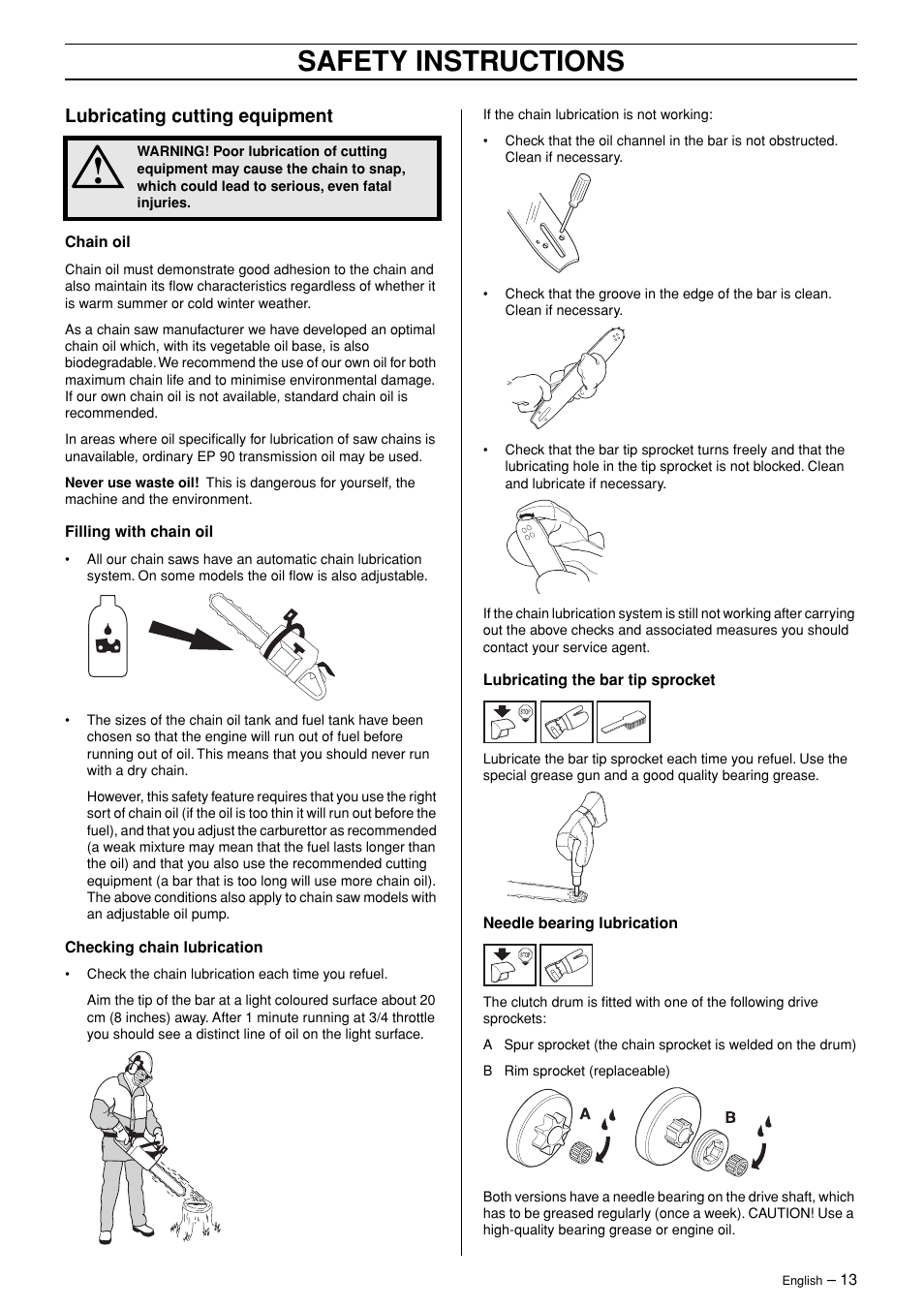 SAFETY INSTRUCTIONS

Lubricating cutting equipment

WARNING! Poor lubrication of cutting equipment may cause the chain to snap, which could lead to serious, even fatal injuries.

Chain oil

Chain oil must demonstrate good adhesion to the chain and also maintain its flow characteristics regardless of whether it is warm summer or cold winter weather.

As a chain saw manufacturer we have developed an optimal chain oil which, with its vegetable oil base, is also biodegradable. We recommend the use of our own oil for both maximum chain life and to minimise environmental damage. If our own chain oil is not available, standard chain oil is recommended.

In areas where oil specifically for lubrication of saw chains is unavailable, ordinary EP 90 transmission oil may be used.

Never use waste oil! This is dangerous for yourself, the machine and the environment.

Filling with chain oil

• All our chain saws have an automatic chain lubrication system. On some models the oil flow is also adjustable.

• The sizes of the chain oil tank and fuel tank have been chosen so that the engine will run out of fuel before running out of oil. This means that you should never run with a dry chain.

However, this safety feature requires that you use the right sort of chain oil (if the oil is too thin it will run out before the fuel), and that you adjust the carburettor as recommended (a weak mixture may mean that the fuel lasts longer than the oil) and that you also use the recommended cutting equipment (a bar that is too long will use more chain oil). The above conditions also apply to chain saw models with an adjustable oil pump.

Checking chain lubrication

• Check the chain lubrication each time you refuel.

Aim the tip of the bar at a light coloured surface about 20 cm (8 inches) away. After 1 minute running at 3/4 throttle you should see a distinct line of oil on the light surface.

If the chain lubrication is not working:

• Check that the oil channel in the bar is not obstructed. Clean if necessary.

• Check that the groove in the edge of the bar is clean. Clean if necessary.

• Check that the bar tip sprocket turns freely and that the lubricating hole in the tip sprocket is not blocked. Clean and lubricate if necessary.

If the chain lubrication system is still not working after carrying out the above checks and associated measures you should contact your service agent.

Lubricating the bar tip sprocket

STOP

Lubricate the bar tip sprocket each time you refuel. Use the special grease gun and a good quality bearing grease.

Needle bearing lubrication

STOP

The clutch drum is fitted with one of the following drive sprockets:

A Spur sprocket (the chain sprocket is welded on the drum)

B Rim sprocket (replaceable)

A

B

Both versions have a needle bearing on the drive shaft, which has to be greased regularly (once a week). CAUTION! Use a high-quality bearing grease or engine oil.

English – 13