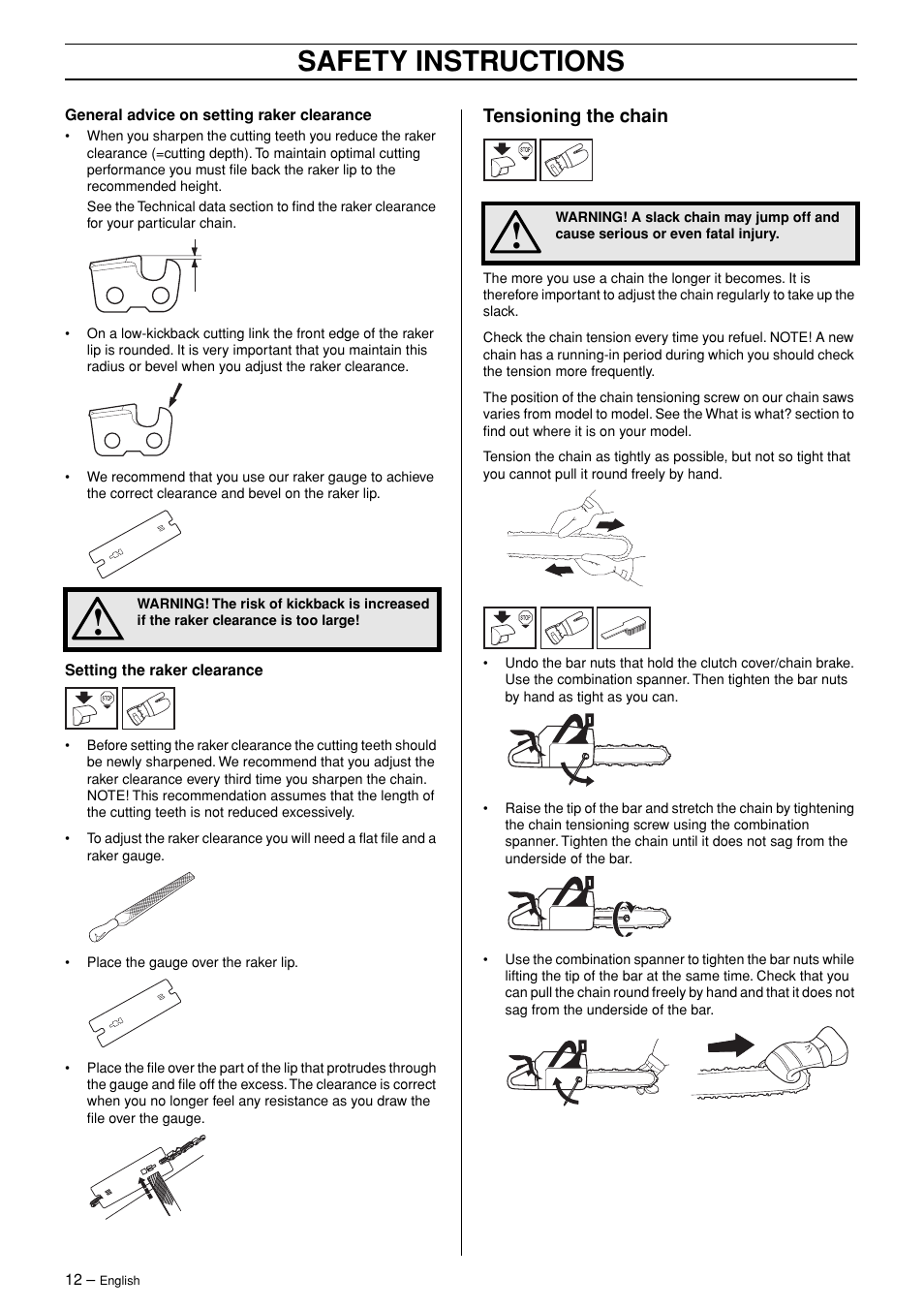 SAFETY INSTRUCTIONS

General advice on setting raker clearance

• When you sharpen the cutting teeth you reduce the raker clearance (=cutting depth). To maintain optimal cutting performance you must file back the raker lip to the recommended height.

See the Technical data section to find the raker clearance for your particular chain.

• On a low-kickback cutting link the front edge of the raker lip is rounded. It is very important that you maintain this radius or bevel when you adjust the raker clearance.

• We recommend that you use our raker gauge to achieve the correct clearance and bevel on the raker lip.

WARNING! The risk of kickback is increased if the raker clearance is too large!

Setting the raker clearance

STOP

• Before setting the raker clearance the cutting teeth should be newly sharpened. We recommend that you adjust the raker clearance every third time you sharpen the chain. NOTE! This recommendation assumes that the length of the cutting teeth is not reduced excessively.

• To adjust the raker clearance you will need a flat file and a raker gauge.

• Place the gauge over the raker lip.

• Place the file over the part of the lip that protrudes through the gauge and file off the excess. The clearance is correct when you no longer feel any resistance as you draw the file over the gauge.

Tensioning the chain

STOP

WARNING! A slack chain may jump off and cause serious or even fatal injury.

The more you use a chain the longer it becomes. It is therefore important to adjust the chain regularly to take up the slack.

Check the chain tension every time you refuel. NOTE! A new chain has a running-in period during which you should check the tension more frequently.

The position of the chain tensioning screw on our chain saws varies from model to model. See the What is what? section to find out where it is on your model.

Tension the chain as tightly as possible, but not so tight that you cannot pull it round freely by hand.

STOP

• Undo the bar nuts that hold the clutch cover/chain brake. Use the combination spanner. Then tighten the bar nuts by hand as tight as you can.

• Raise the tip of the bar and stretch the chain by tightening the chain tensioning screw using the combination spanner. Tighten the chain until it does not sag from the underside of the bar.

• Use the combination spanner to tighten the bar nuts while lifting the tip of the bar at the same time. Check that you can pull the chain round freely by hand and that it does not sag from the underside of the bar.

12 – English