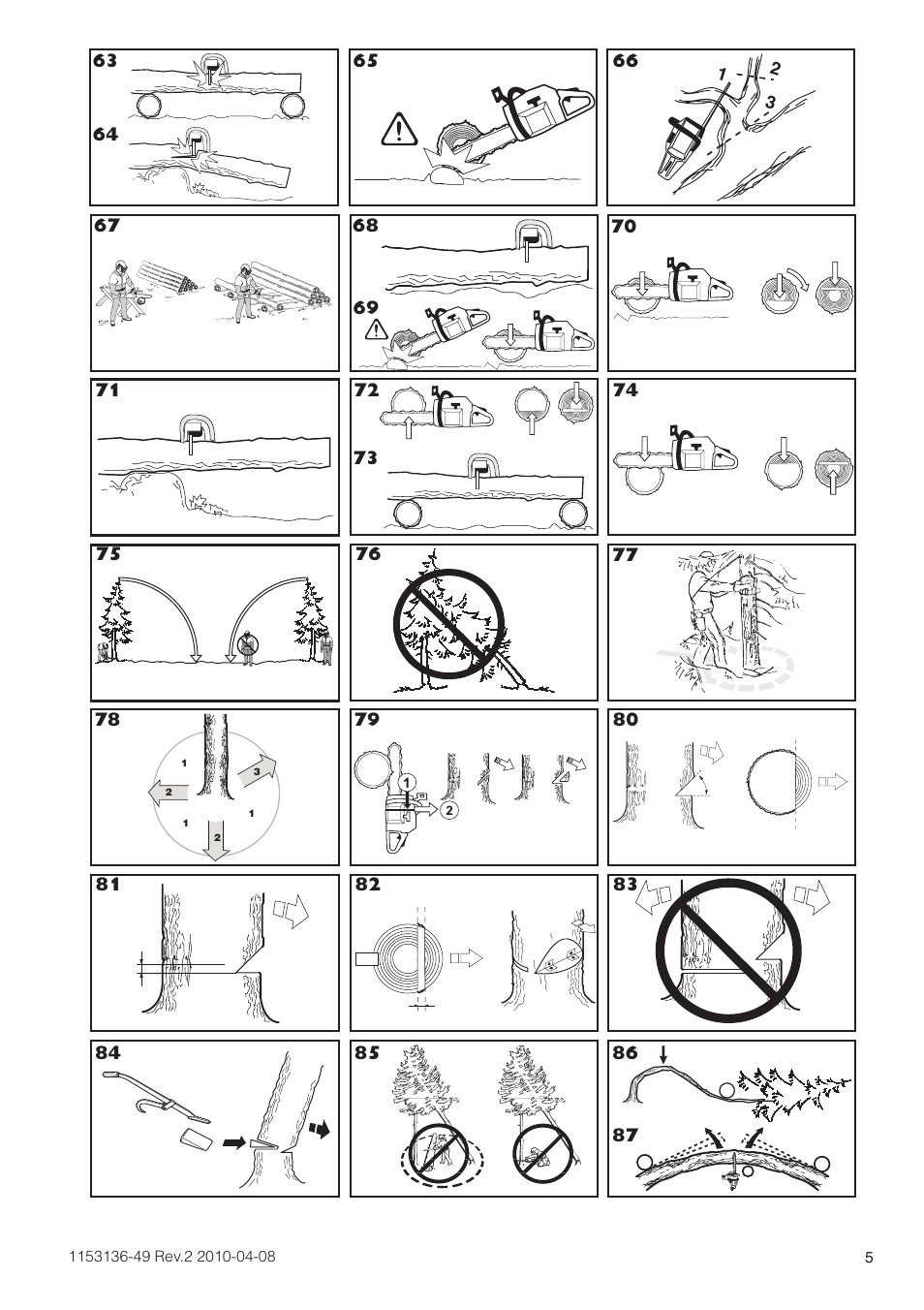 63

64

65

66
1 2
3

67

68

69

70

71

72

73

74

75

76

77

78
1
3
2
1
1
2

79
1
2

80

81

82

83

84

85

86

87

1153136-49 Rev.2 2010-04-08

5