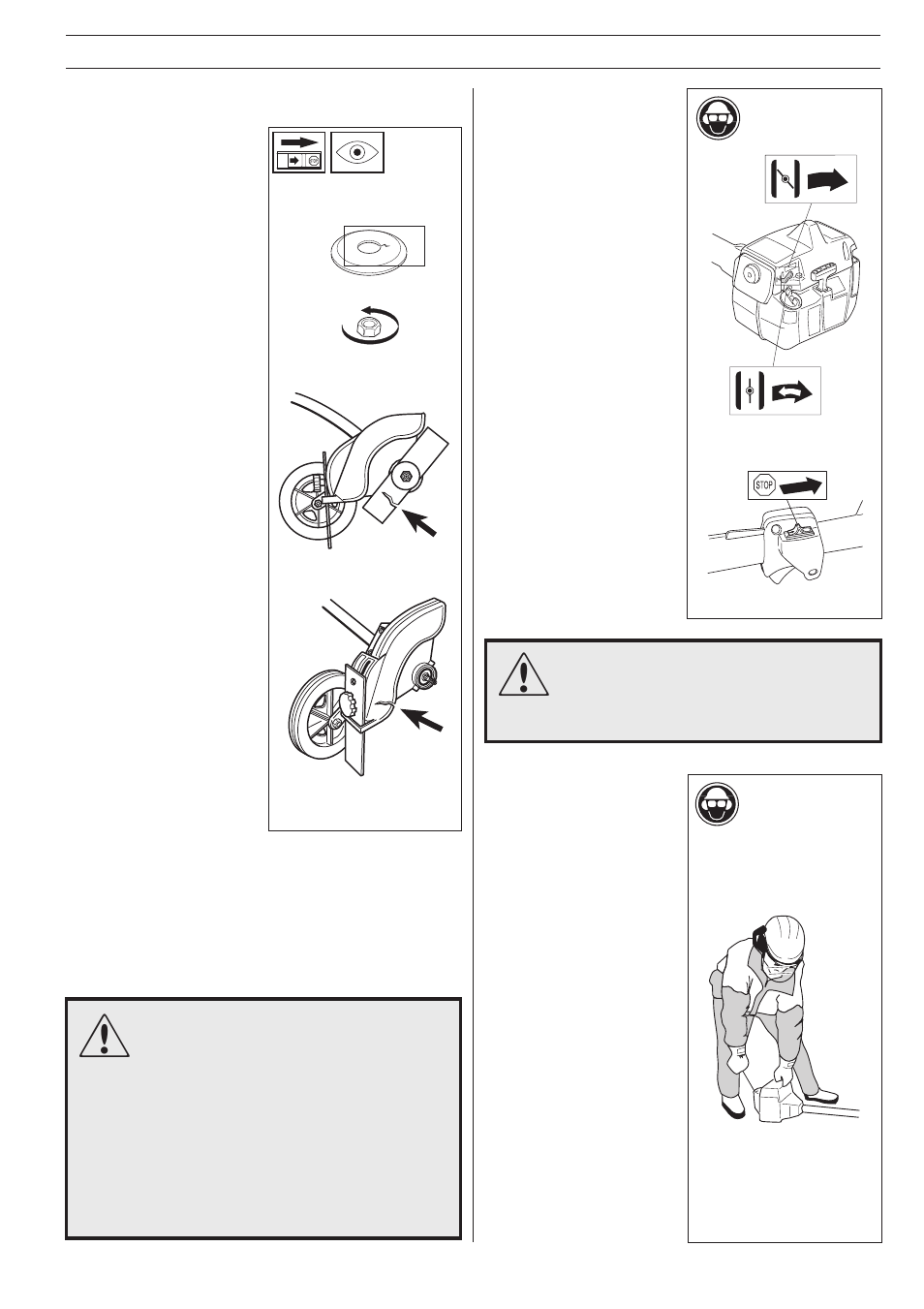 STOP