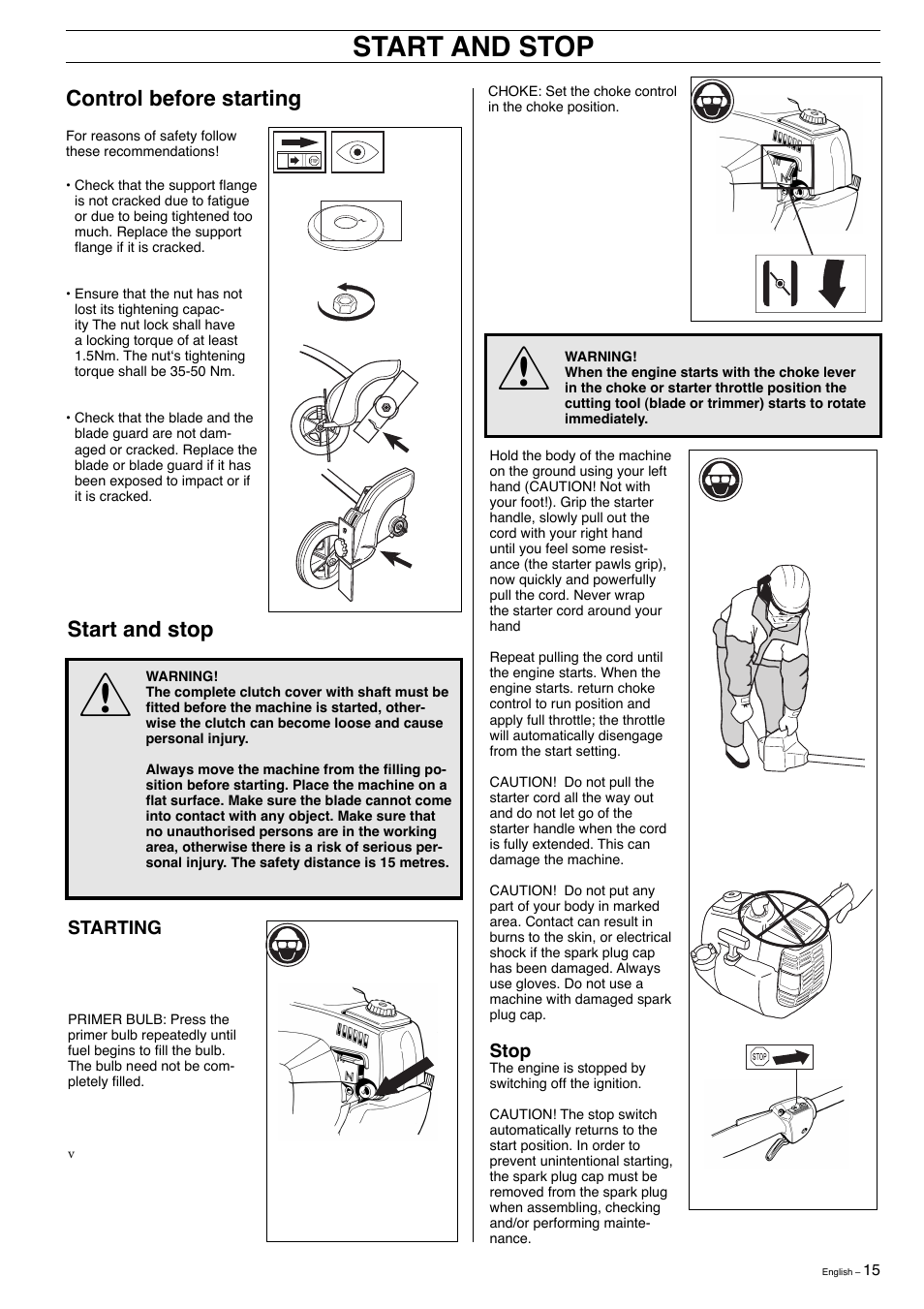 START AND STOP

Control before starting

For reasons of safety follow these recommendations!

• Check that the support flange is not cracked due to fatigue or due to being tightened too much. Replace the support flange if it is cracked.

• Ensure that the nut has not lost its tightening capacity The nut lock shall have a locking torque of at least 1.5Nm. The nut's tightening torque shall be 35-50 Nm.

• Check that the blade and the blade guard are not damaged or cracked. Replace the blade or blade guard if it has been exposed to impact or if it is cracked.

Start and stop

WARNING!
The complete clutch cover with shaft must be fitted before the machine is started, otherwise the clutch can become loose and cause personal injury.

Always move the machine from the filling position before starting. Place the machine on a flat surface. Make sure the blade cannot come into contact with any object. Make sure that no unauthorised persons are in the working area, otherwise there is a risk of serious personal injury. The safety distance is 15 metres.

STARTING

PRIMER BULB: Press the primer bulb repeatedly until fuel begins to fill the bulb. The bulb need not be completely filled.

v

CHOKE: Set the choke control in the choke position.

WARNING!
When the engine starts with the choke lever in the choke or starter throttle position the cutting tool (blade or trimmer) starts to rotate immediately.

Hold the body of the machine on the ground using your left hand (CAUTION! Not with your foot!). Grip the starter handle, slowly pull out the cord with your right hand until you feel some resistance (the starter pawls grip), now quickly and powerfully pull the cord. Never wrap the starter cord around your hand

Repeat pulling the cord until the engine starts. When the engine starts. return choke control to run position and apply full throttle; the throttle will automatically disengage from the start setting.

CAUTION! Do not pull the starter cord all the way out and do not let go of the starter handle when the cord is fully extended. This can damage the machine.

CAUTION! Do not put any part of your body in marked area. Contact can result in burns to the skin, or electrical shock if the spark plug cap has been damaged. Always use gloves. Do not use a machine with damaged spark plug cap.

Stop
The engine is stopped by switching off the ignition.

CAUTION! The stop switch automatically returns to the start position. In order to prevent unintentional starting, the spark plug cap must be removed from the spark plug when assembling, checking and/or performing maintenance.

STOP

English – 15