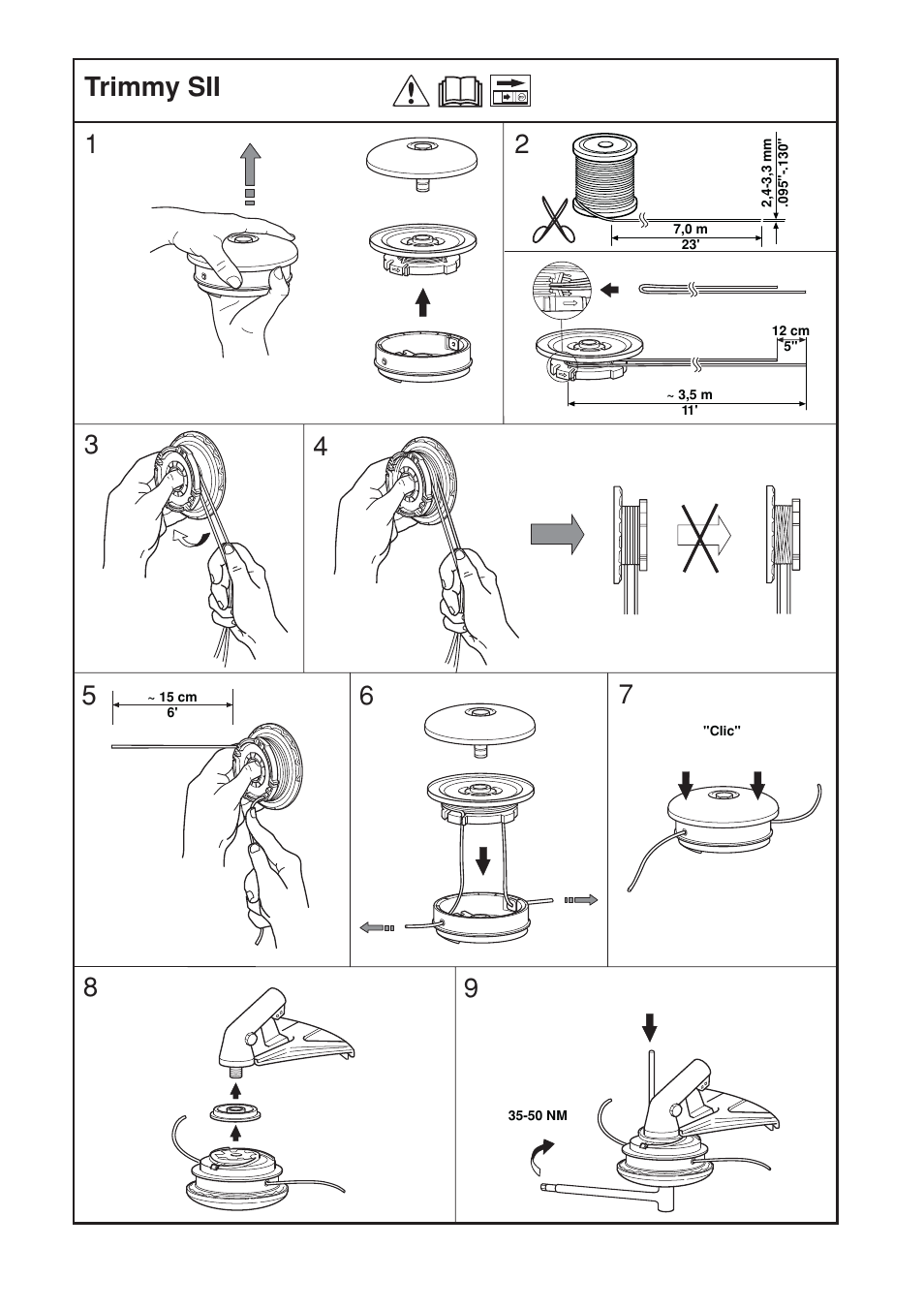 Trimmy SII

1

2

2,4-3,3 mm
.095"-.130"

7,0 m
23'

12 cm
5"

~ 3,5 m
11'

3

4

5

~ 15 cm
6'

6

7

"Clic"

8

9

35-50 NM