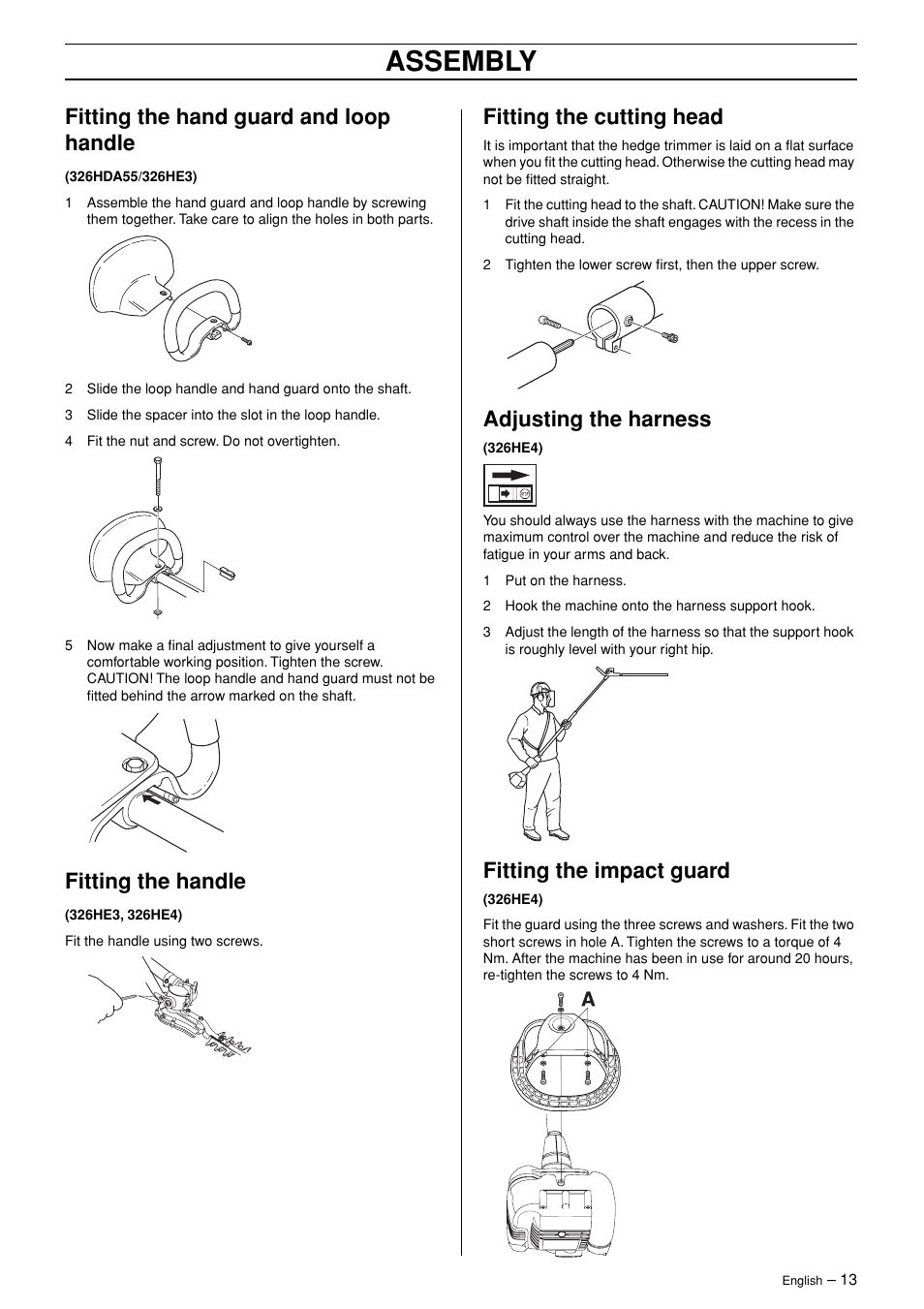 ASSEMBLY

Fitting the hand guard and loop handle

(326HDA55/326HE3)

1 Assemble the hand guard and loop handle by screwing them together. Take care to align the holes in both parts.

2 Slide the loop handle and hand guard onto the shaft.

3 Slide the spacer into the slot in the loop handle.

4 Fit the nut and screw. Do not overtighten.

5 Now make a final adjustment to give yourself a comfortable working position. Tighten the screw. CAUTION! The loop handle and hand guard must not be fitted behind the arrow marked on the shaft.

Fitting the handle

(326HE3, 326HE4)

Fit the handle using two screws.

Fitting the cutting head

It is important that the hedge trimmer is laid on a flat surface when you fit the cutting head. Otherwise the cutting head may not be fitted straight.

1 Fit the cutting head to the shaft. CAUTION! Make sure the drive shaft inside the shaft engages with the recess in the cutting head.

2 Tighten the lower screw first, then the upper screw.

Adjusting the harness

(326HE4)

You should always use the harness with the machine to give maximum control over the machine and reduce the risk of fatigue in your arms and back.

1 Put on the harness.

2 Hook the machine onto the harness support hook.

3 Adjust the length of the harness so that the support hook is roughly level with your right hip.

Fitting the impact guard

(326HE4)

Fit the guard using the three screws and washers. Fit the two short screws in hole A. Tighten the screws to a torque of 4 Nm. After the machine has been in use for around 20 hours, re-tighten the screws to 4 Nm.

A

English – 13