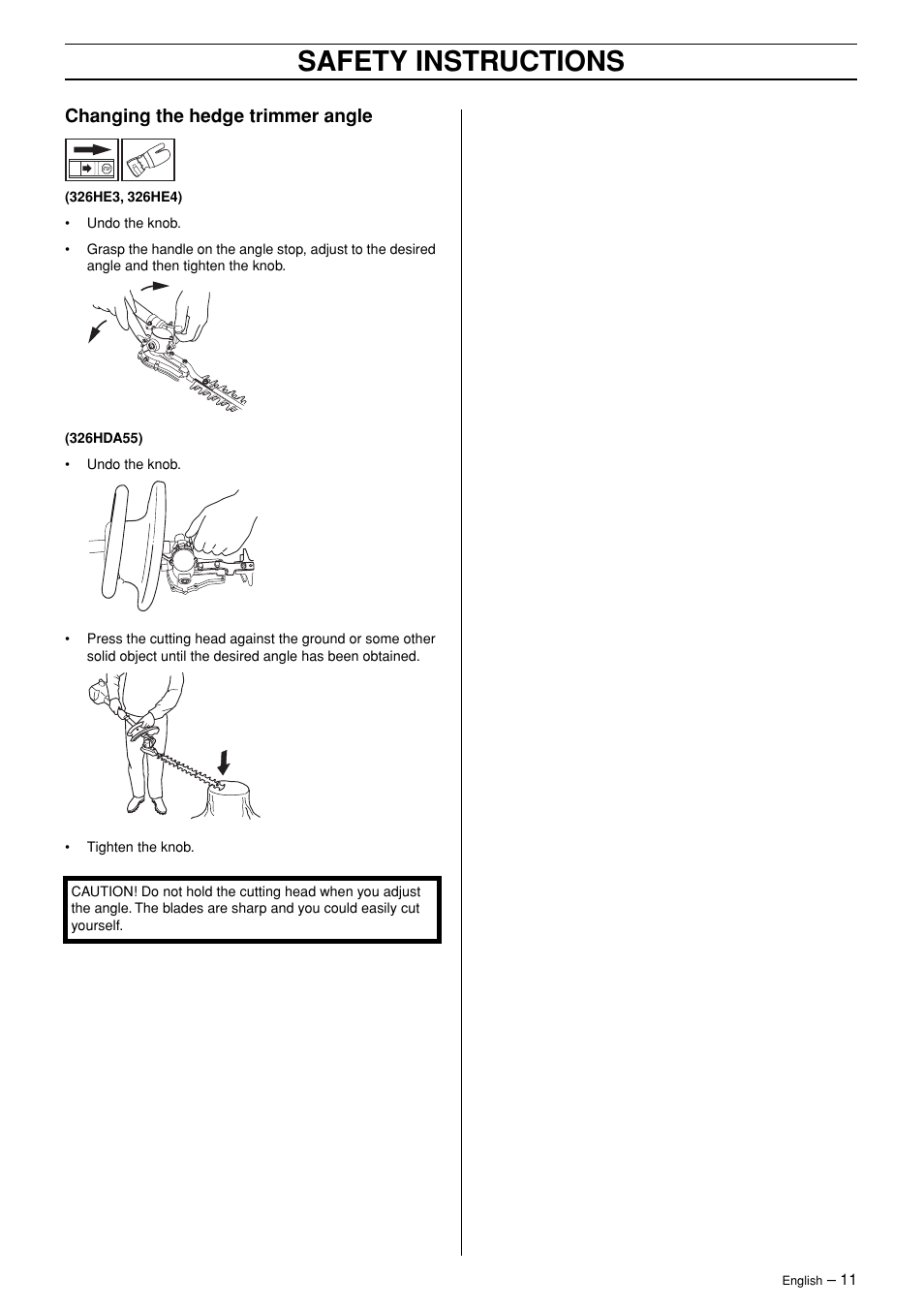 SAFETY INSTRUCTIONS

Changing the hedge trimmer angle

(326HE3, 326HE4)

• Undo the knob.

• Grasp the handle on the angle stop, adjust to the desired angle and then tighten the knob.

(326HDA55)

• Undo the knob.

• Press the cutting head against the ground or some other solid object until the desired angle has been obtained.

• Tighten the knob.

CAUTION! Do not hold the cutting head when you adjust the angle. The blades are sharp and you could easily cut yourself.

English – 11