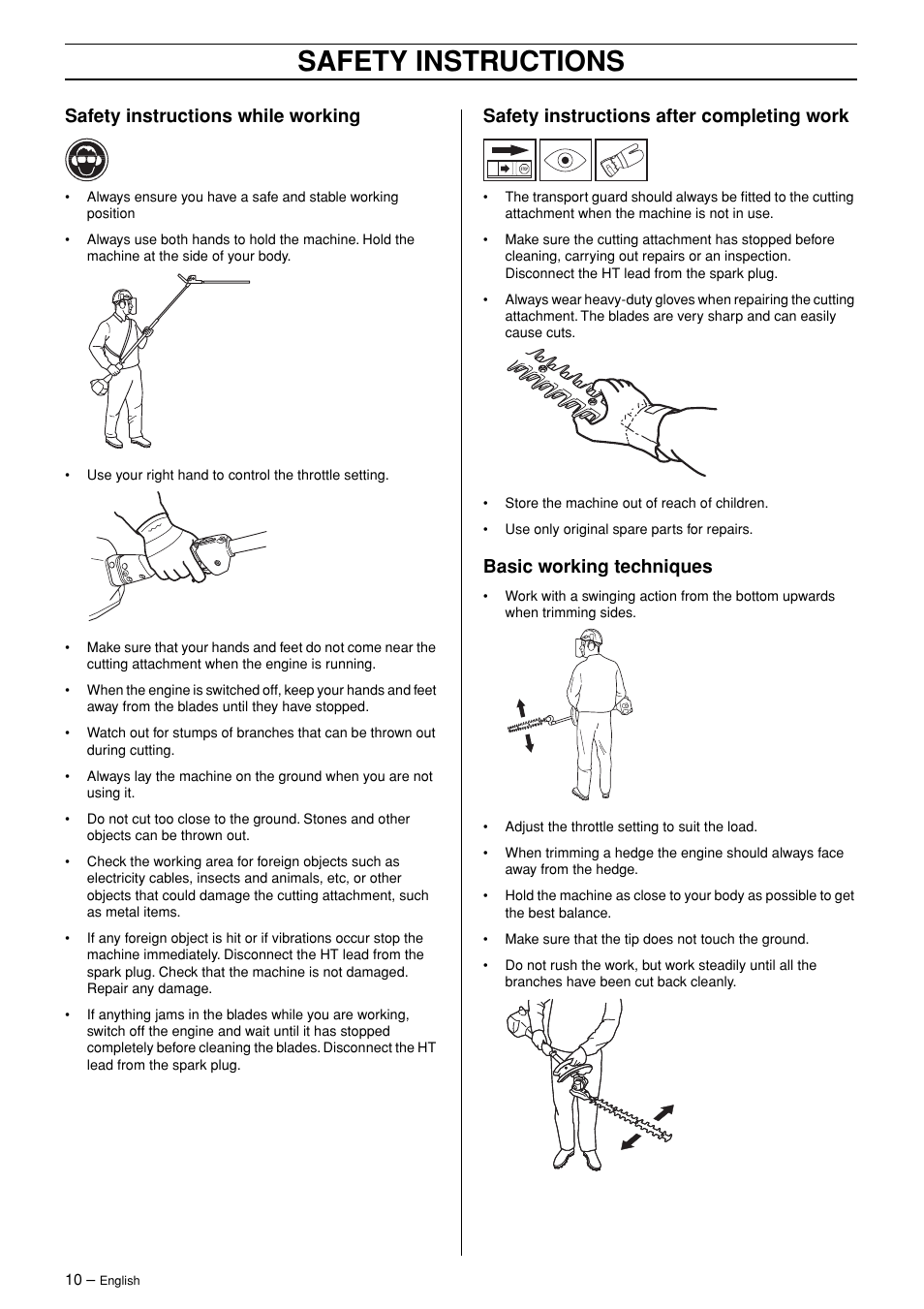 SAFETY INSTRUCTIONS

Safety instructions while working

• Always ensure you have a safe and stable working position

• Always use both hands to hold the machine. Hold the machine at the side of your body.

• Use your right hand to control the throttle setting.

• Make sure that your hands and feet do not come near the cutting attachment when the engine is running.

• When the engine is switched off, keep your hands and feet away from the blades until they have stopped.

• Watch out for stumps of branches that can be thrown out during cutting.

• Always lay the machine on the ground when you are not using it.

• Do not cut too close to the ground. Stones and other objects can be thrown out.

• Check the working area for foreign objects such as electricity cables, insects and animals, etc, or other objects that could damage the cutting attachment, such as metal items.

• If any foreign object is hit or if vibrations occur stop the machine immediately. Disconnect the HT lead from the spark plug. Check that the machine is not damaged. Repair any damage.

• If anything jams in the blades while you are working, switch off the engine and wait until it has stopped completely before cleaning the blades. Disconnect the HT lead from the spark plug.

Safety instructions after completing work

• The transport guard should always be fitted to the cutting attachment when the machine is not in use.

• Make sure the cutting attachment has stopped before cleaning, carrying out repairs or an inspection. Disconnect the HT lead from the spark plug.

• Always wear heavy-duty gloves when repairing the cutting attachment. The blades are very sharp and can easily cause cuts.

• Store the machine out of reach of children.

• Use only original spare parts for repairs.

Basic working techniques

• Work with a swinging action from the bottom upwards when trimming sides.

• Adjust the throttle setting to suit the load.

• When trimming a hedge the engine should always face away from the hedge.

• Hold the machine as close to your body as possible to get the best balance.

• Make sure that the tip does not touch the ground.

• Do not rush the work, but work steadily until all the branches have been cut back cleanly.

10 – English