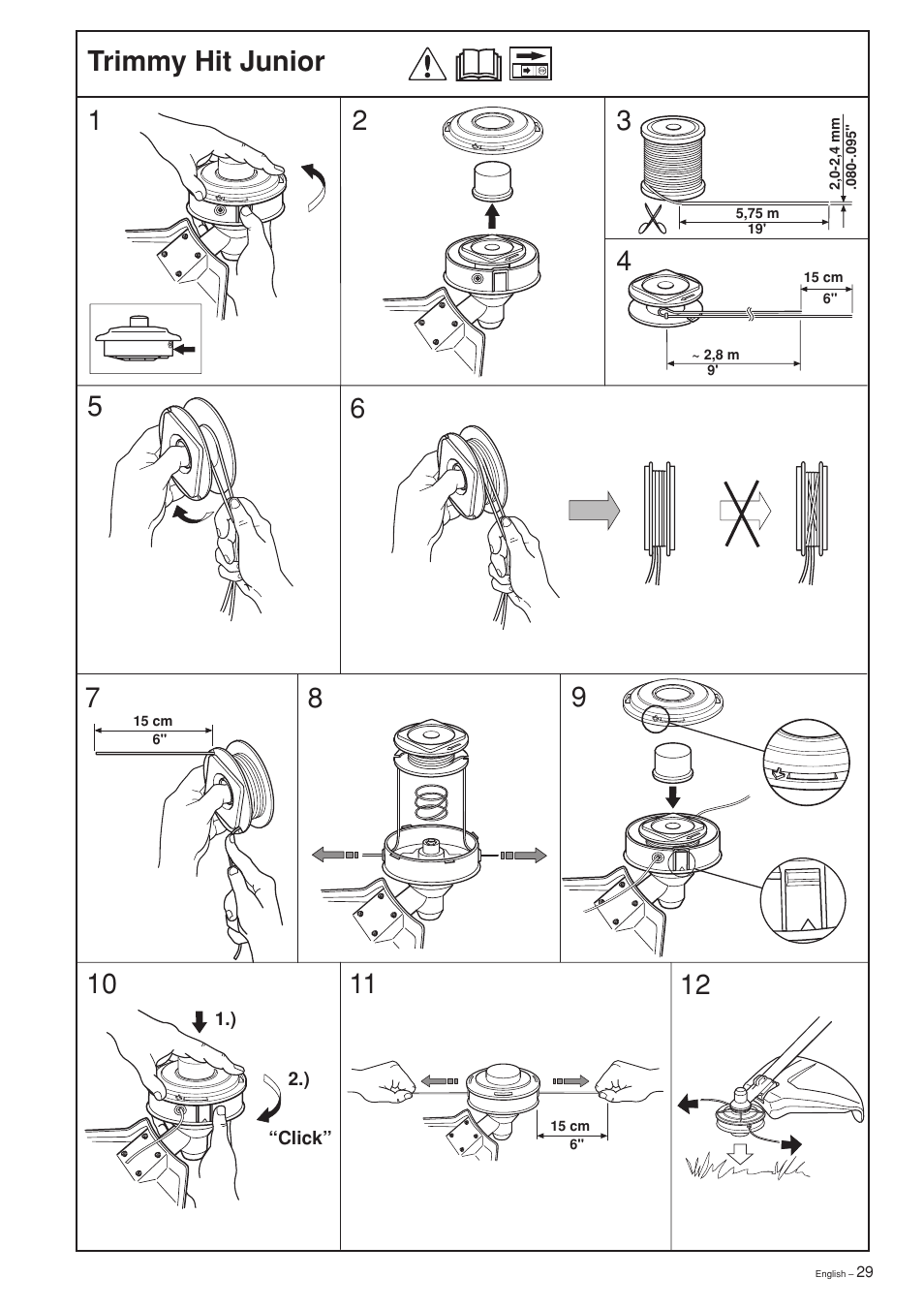 Trimmy Hit Junior

1

2

3

2,0-2,4 mm
.080-.095"

5,75 m
19'

4

15 cm
6"

~ 2,8 m
9'

5

6

7

15 cm
6"

8

9

10

1.)

2.)

"Click"

11

15 cm
6"

12

English – 29