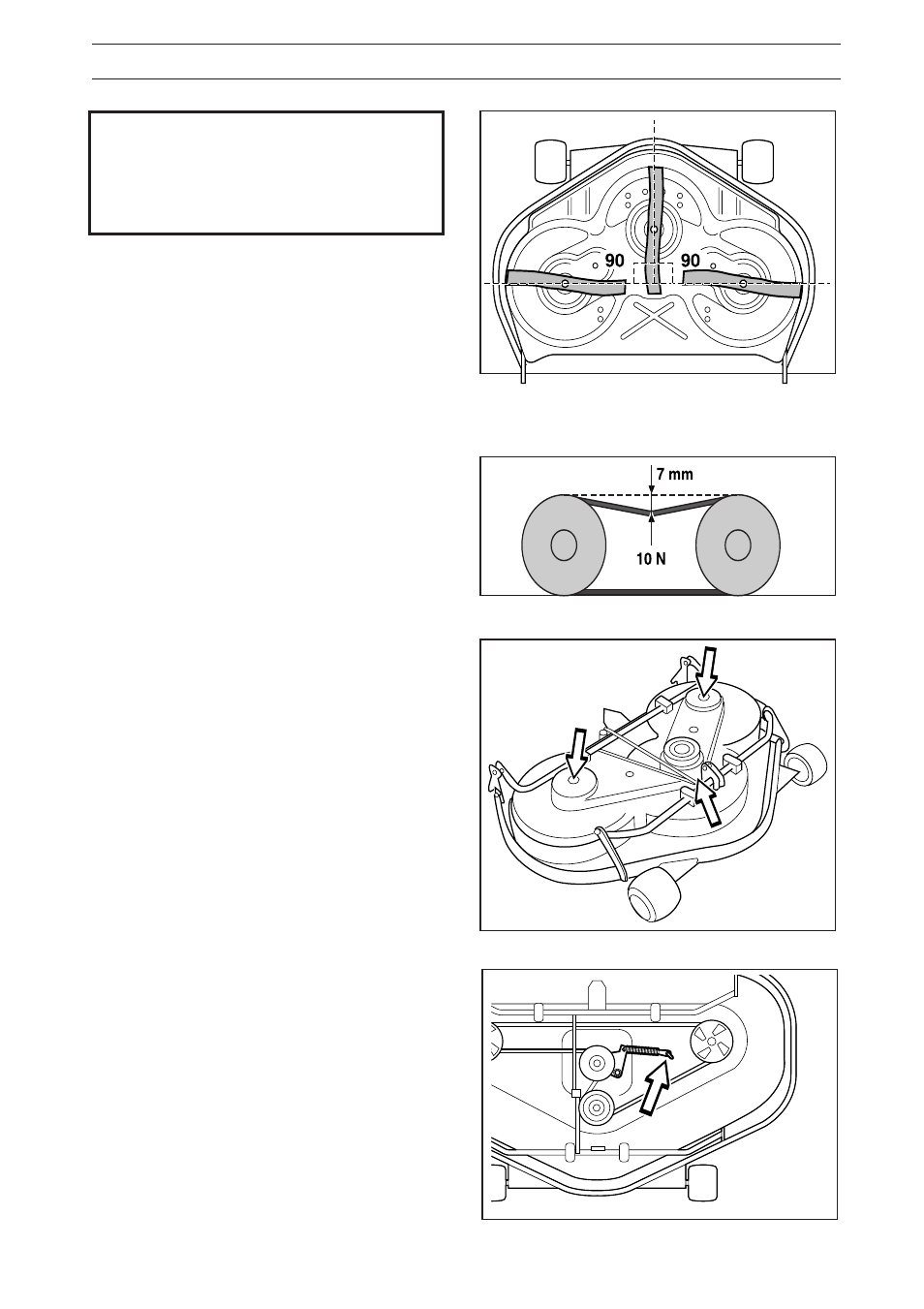 90

90

7 mm

10 N