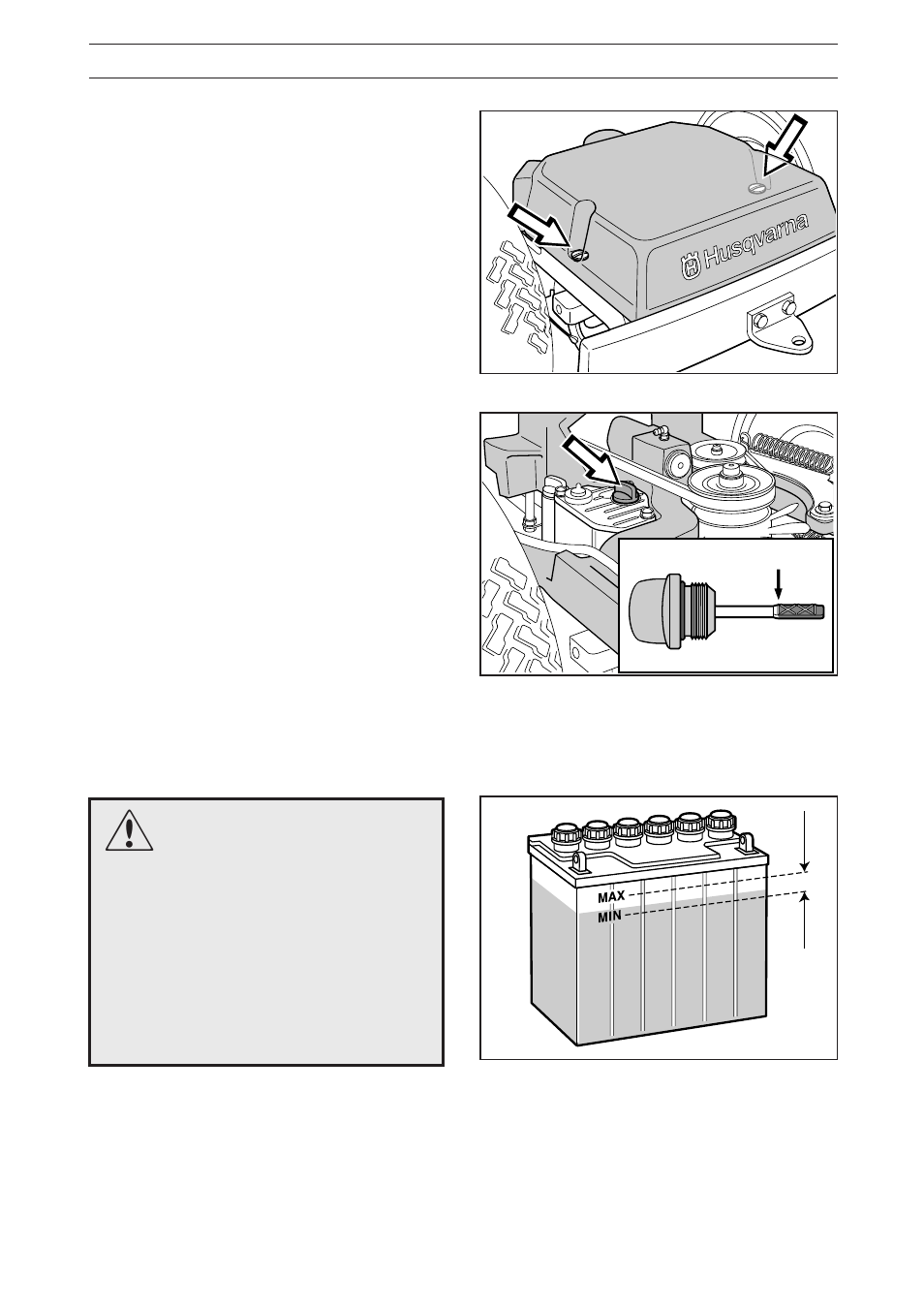 Husqvarna

MAX
MIN