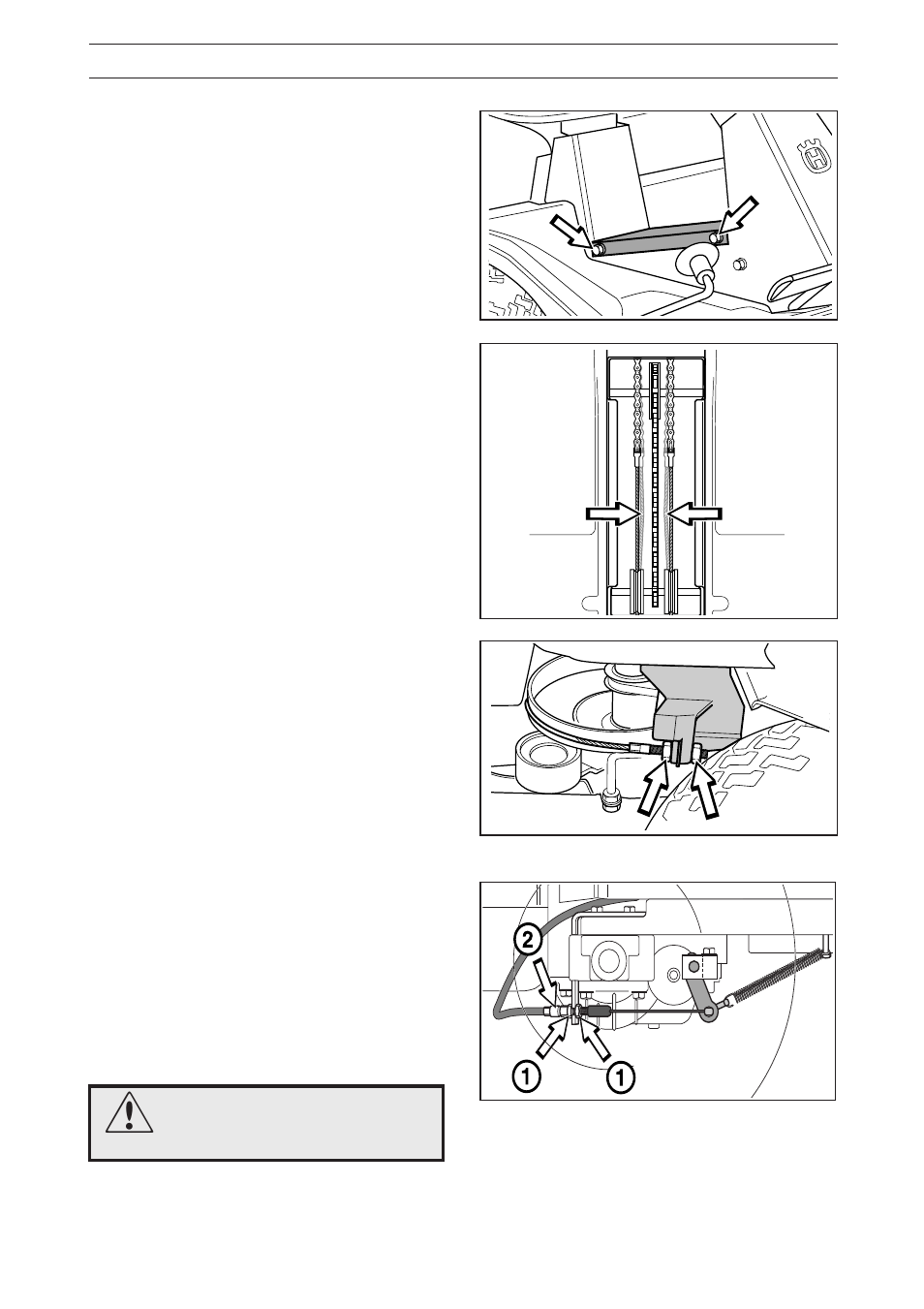 2

1

1