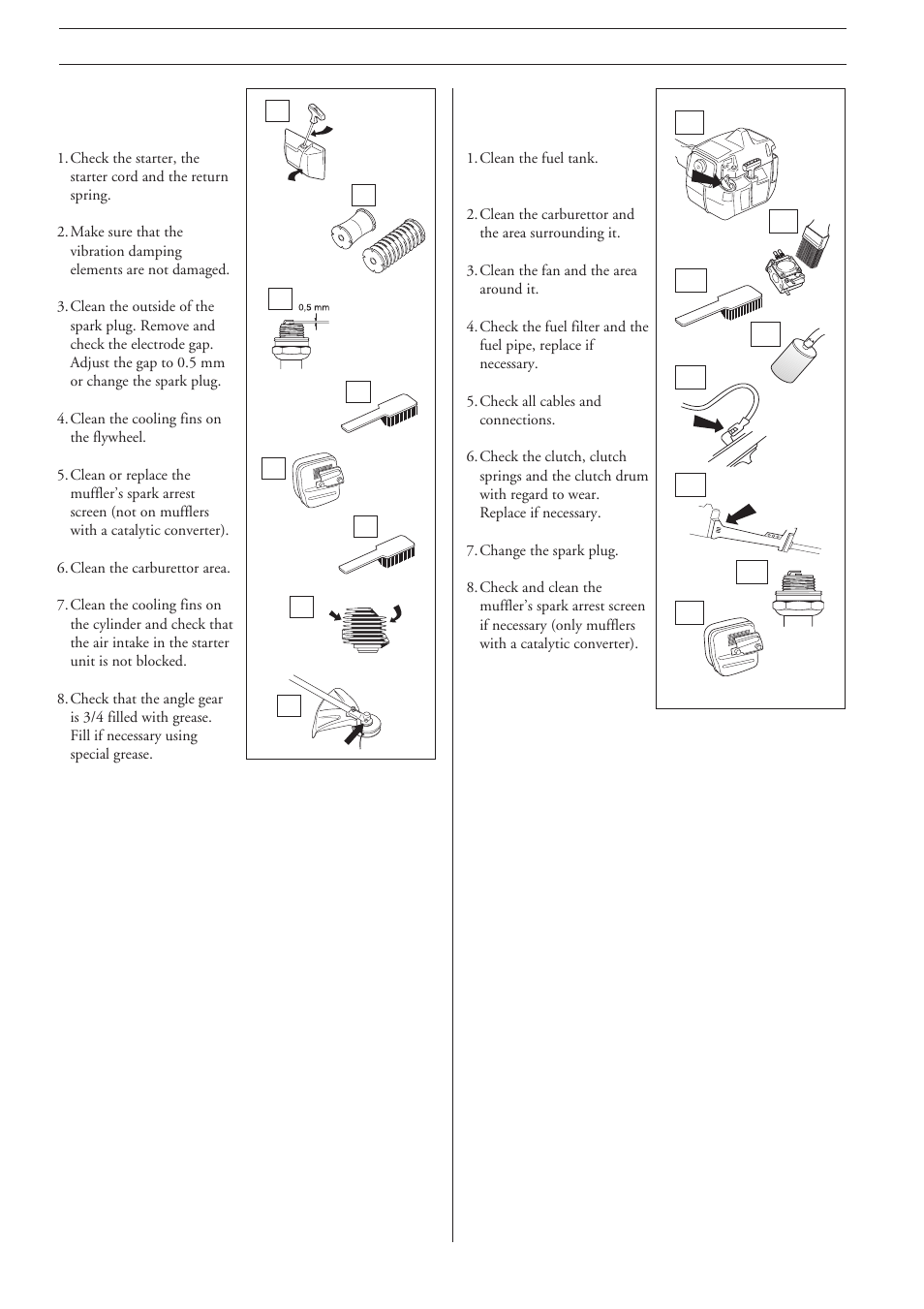 1. Check the starter, the starter cord and the return spring.

2. Make sure that the vibration damping elements are not damaged.

3. Clean the outside of the spark plug. Remove and check the electrode gap. Adjust the gap to 0.5 mm or change the spark plug.

4. Clean the cooling fins on the flywheel.

5. Clean or replace the muffler's spark arrest screen (not on mufflers with a catalytic converter).

6. Clean the carburettor area.

7. Clean the cooling fins on the cylinder and check that the air intake in the starter unit is not blocked.

8. Check that the angle gear is 3/4 filled with grease. Fill if necessary using special grease.

0,5 mm

1. Clean the fuel tank.

2. Clean the carburettor and the area surrounding it.

3. Clean the fan and the area around it.

4. Check the fuel filter and the fuel pipe, replace if necessary.

5. Check all cables and connections.

6. Check the clutch, clutch springs and the clutch drum with regard to wear. Replace if necessary.

7. Change the spark plug.

8. Check and clean the muffler's spark arrest screen if necessary (only mufflers with a catalytic converter).