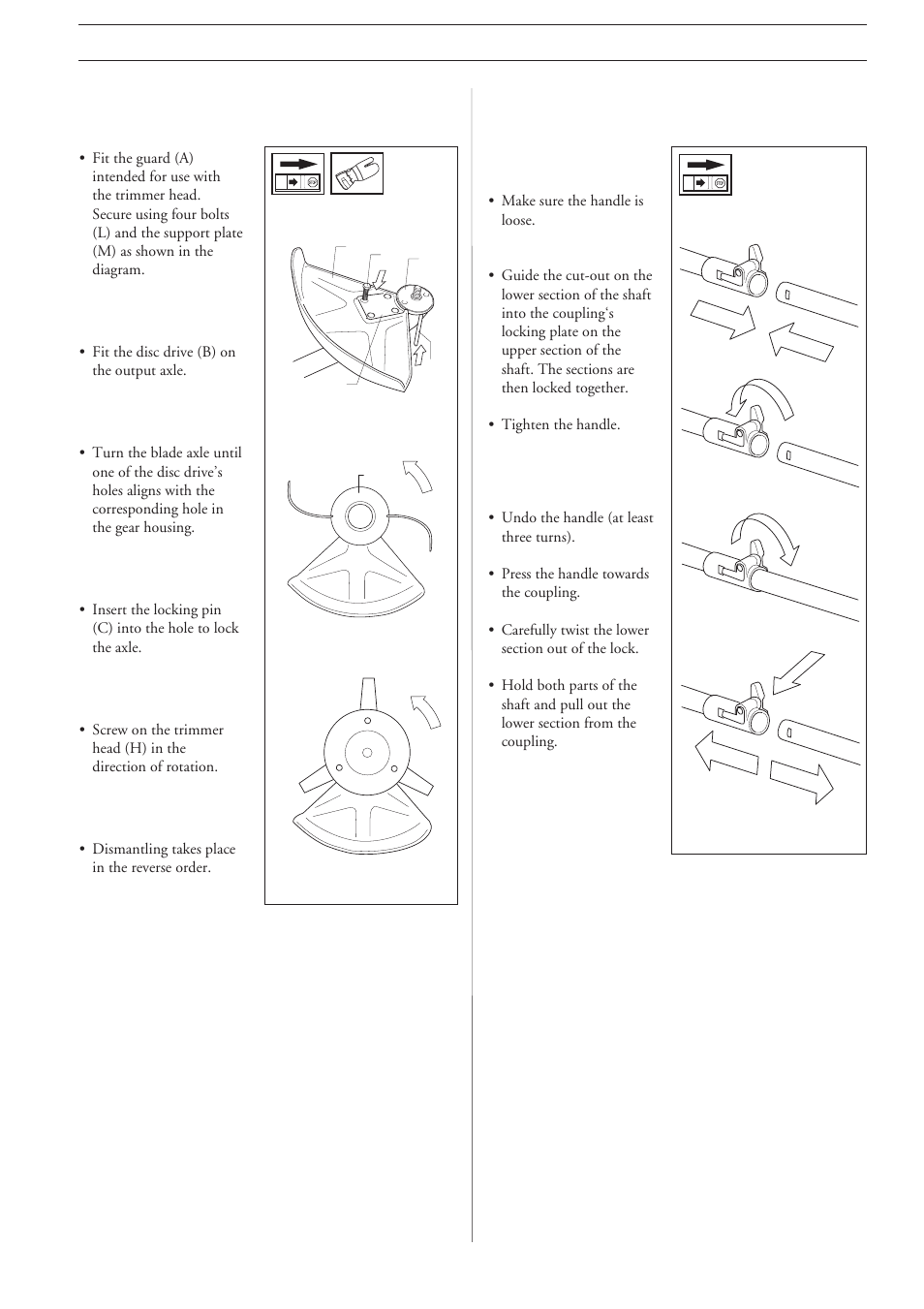 • Fit the guard (A) intended for use with the trimmer head. Secure using four bolts (L) and the support plate (M) as shown in the diagram.

• Fit the disc drive (B) on the output axle.

• Turn the blade axle until one of the disc drive's holes aligns with the corresponding hole in the gear housing.

• Insert the locking pin (C) into the hole to lock the axle.

• Screw on the trimmer head (H) in the direction of rotation.

• Dismantling takes place in the reverse order.

• Make sure the handle is loose.

• Guide the cut-out on the lower section of the shaft into the coupling's locking plate on the upper section of the shaft. The sections are then locked together.

• Tighten the handle.

• Undo the handle (at least three turns).

• Press the handle towards the coupling.

• Carefully twist the lower section out of the lock.

• Hold both parts of the shaft and pull out the lower section from the coupling.