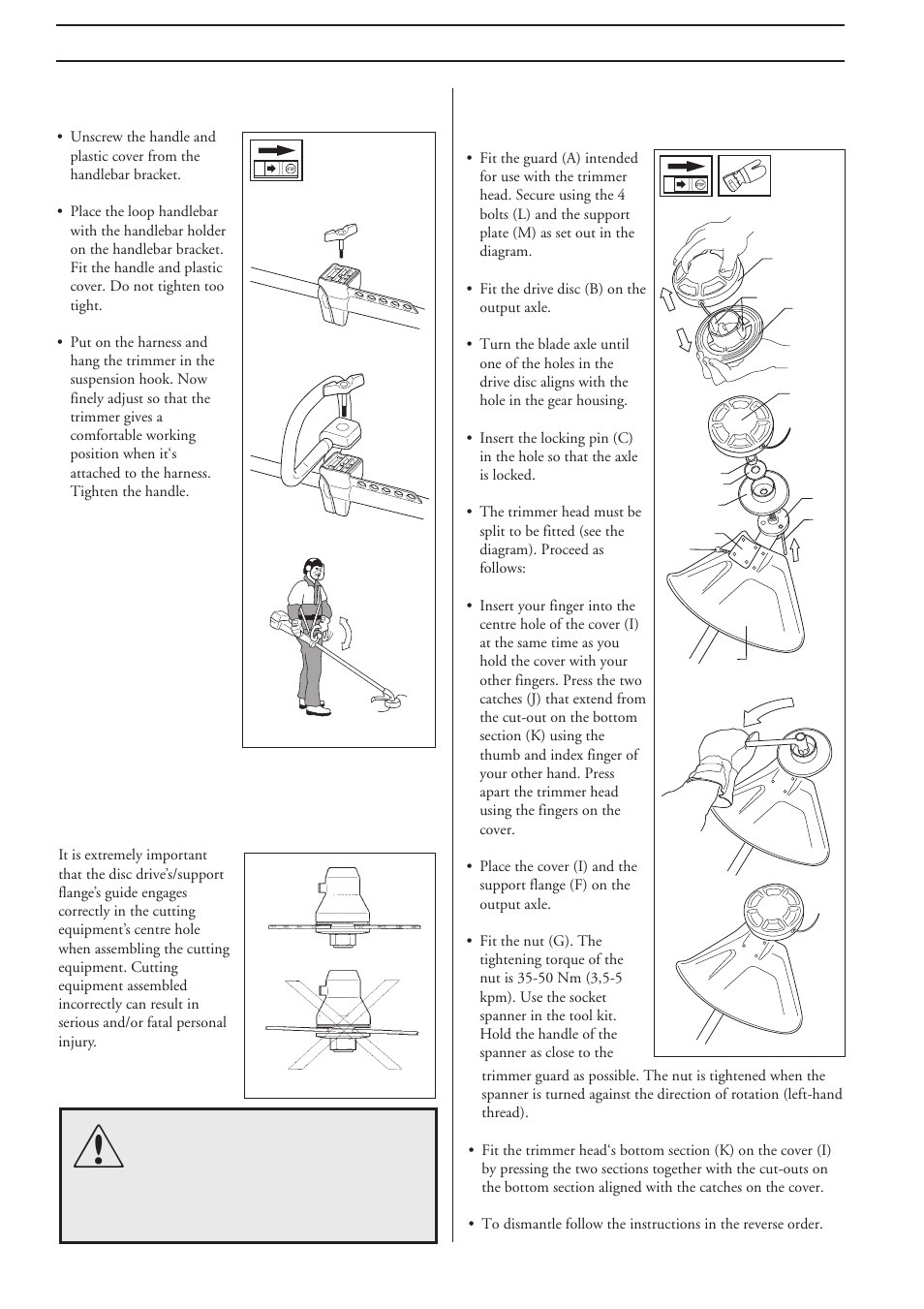 • Unscrew the handle and plastic cover from the handlebar bracket.

• Place the loop handlebar with the handlebar holder on the handlebar bracket. Fit the handle and plastic cover. Do not tighten too tight.

• Put on the harness and hang the trimmer in the suspension hook. Now finely adjust so that the trimmer gives a comfortable working position when it's attached to the harness. Tighten the handle.

It is extremely important that the disc drive's/support flange's guide engages correctly in the cutting equipment's centre hole when assembling the cutting equipment. Cutting equipment assembled incorrectly can result in serious and/or fatal personal injury.

• Fit the guard (A) intended for use with the trimmer head. Secure using the 4 bolts (L) and the support plate (M) as set out in the diagram.

• Fit the drive disc (B) on the output axle.

• Turn the blade axle until one of the holes in the drive disc aligns with the hole in the gear housing.

• Insert the locking pin (C) in the hole so that the axle is locked.

• The trimmer head must be split to be fitted (see the diagram). Proceed as follows:

• Insert your finger into the centre hole of the cover (I) at the same time as you hold the cover with your other fingers. Press the two catches (J) that extend from the cut-out on the bottom section (K) using the thumb and index finger of your other hand. Press apart the trimmer head using the fingers on the cover.

• Place the cover (I) and the support flange (F) on the output axle.

• Fit the nut (G). The tightening torque of the nut is 35-50 Nm (3,5-5 kpm). Use the socket spanner in the tool kit. Hold the handle of the spanner as close to the trimmer guard as possible. The nut is tightened when the spanner is turned against the direction of rotation (left-hand thread).

• Fit the trimmer head's bottom section (K) on the cover (I) by pressing the two sections together with the cut-outs on the bottom section aligned with the catches on the cover.

• To dismantle follow the instructions in the reverse order.