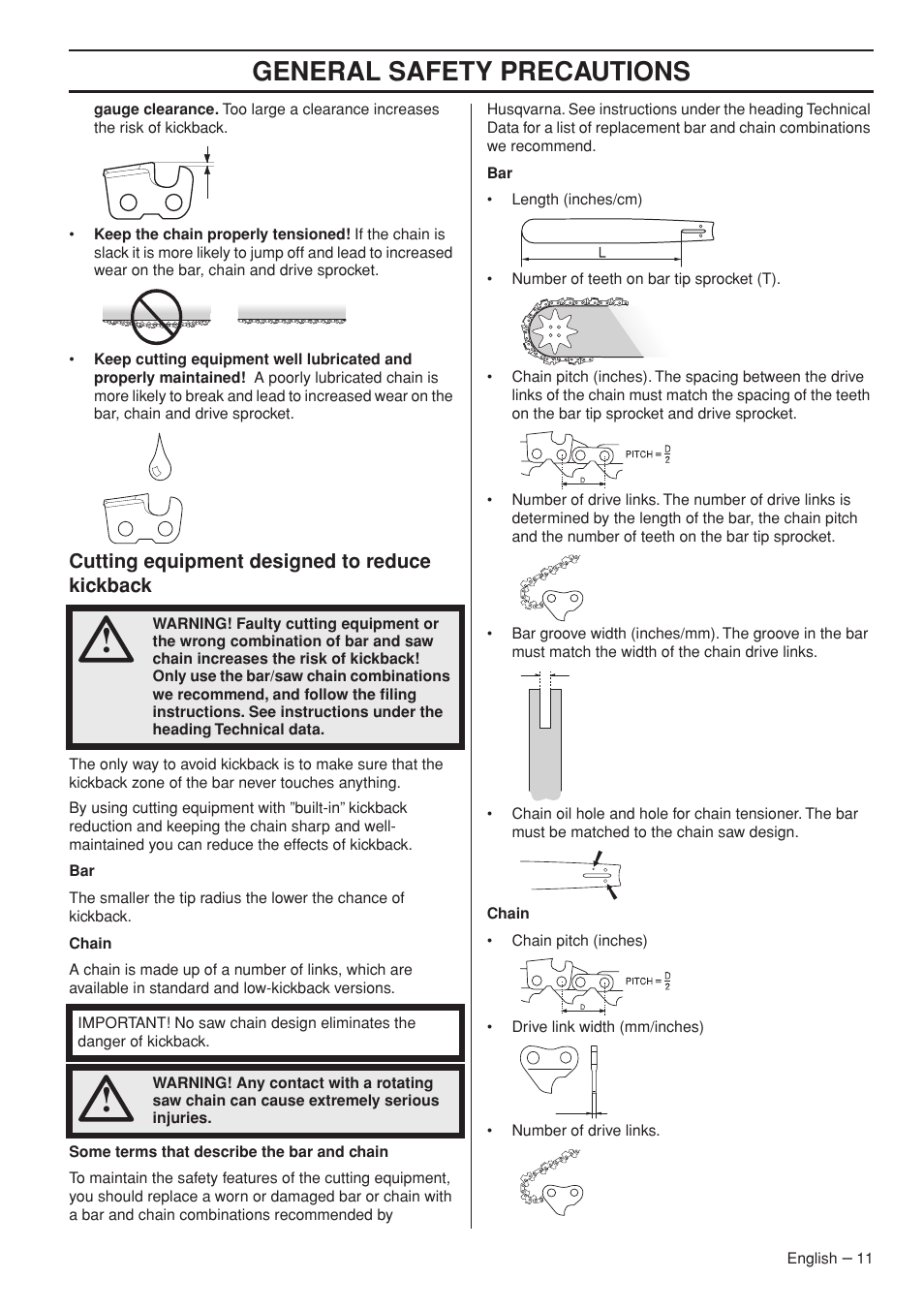 GENERAL SAFETY PRECAUTIONS

gauge clearance. Too large a clearance increases the risk of kickback.

• Keep the chain properly tensioned! If the chain is slack it is more likely to jump off and lead to increased wear on the bar, chain and drive sprocket.

• Keep cutting equipment well lubricated and properly maintained! A poorly lubricated chain is more likely to break and lead to increased wear on the bar, chain and drive sprocket.

Cutting equipment designed to reduce kickback

WARNING! Faulty cutting equipment or the wrong combination of bar and saw chain increases the risk of kickback! Only use the bar/saw chain combinations we recommend, and follow the filing instructions. See instructions under the heading Technical data.

The only way to avoid kickback is to make sure that the kickback zone of the bar never touches anything.

By using cutting equipment with ”built-in” kickback reduction and keeping the chain sharp and well-maintained you can reduce the effects of kickback.

Bar

The smaller the tip radius the lower the chance of kickback.

Chain

A chain is made up of a number of links, which are available in standard and low-kickback versions.

IMPORTANT! No saw chain design eliminates the danger of kickback.

WARNING! Any contact with a rotating saw chain can cause extremely serious injuries.

Some terms that describe the bar and chain

To maintain the safety features of the cutting equipment, you should replace a worn or damaged bar or chain with a bar and chain combinations recommended by Husqvarna. See instructions under the heading Technical Data for a list of replacement bar and chain combinations we recommend.

Bar

• Length (inches/cm)

L

• Number of teeth on bar tip sprocket (T).

• Chain pitch (inches). The spacing between the drive links of the chain must match the spacing of the teeth on the bar tip sprocket and drive sprocket.

PITCH = $\frac{D}{2}$

D

• Number of drive links. The number of drive links is determined by the length of the bar, the chain pitch and the number of teeth on the bar tip sprocket.

• Bar groove width (inches/mm). The groove in the bar must match the width of the chain drive links.

• Chain oil hole and hole for chain tensioner. The bar must be matched to the chain saw design.

Chain

• Chain pitch (inches)

PITCH = $\frac{D}{2}$

D

• Drive link width (mm/inches)

• Number of drive links.

English – 11