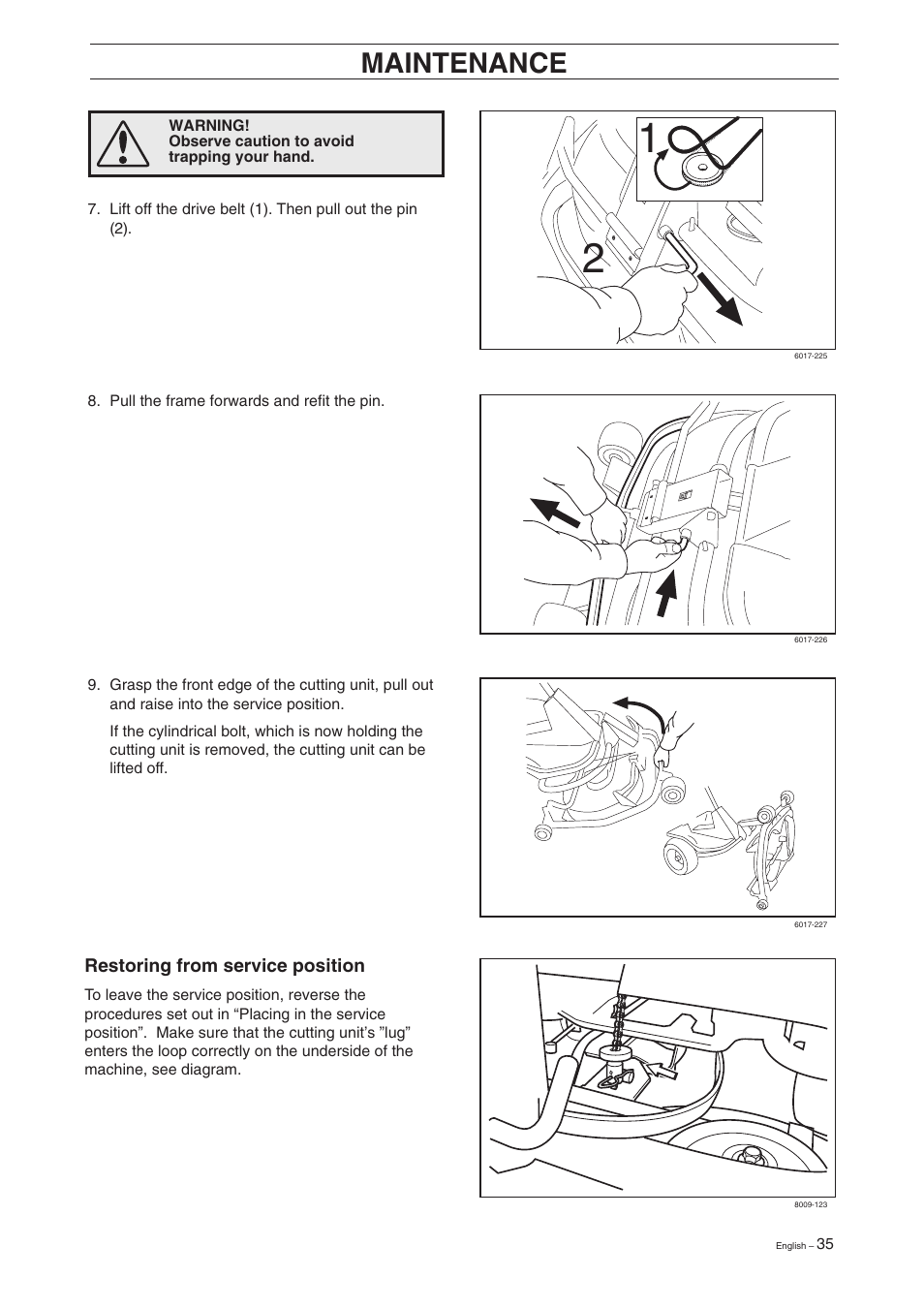 MAINTENANCE

WARNING!
Observe caution to avoid trapping your hand.

7. Lift off the drive belt (1). Then pull out the pin (2).

1

2

6017-225

8. Pull the frame forwards and refit the pin.

6017-226

9. Grasp the front edge of the cutting unit, pull out and raise into the service position.

If the cylindrical bolt, which is now holding the cutting unit is removed, the cutting unit can be lifted off.

6017-227

Restoring from service position

To leave the service position, reverse the procedures set out in “Placing in the service position”. Make sure that the cutting unit’s ”lug” enters the loop correctly on the underside of the machine, see diagram.

8009-123

English – 35