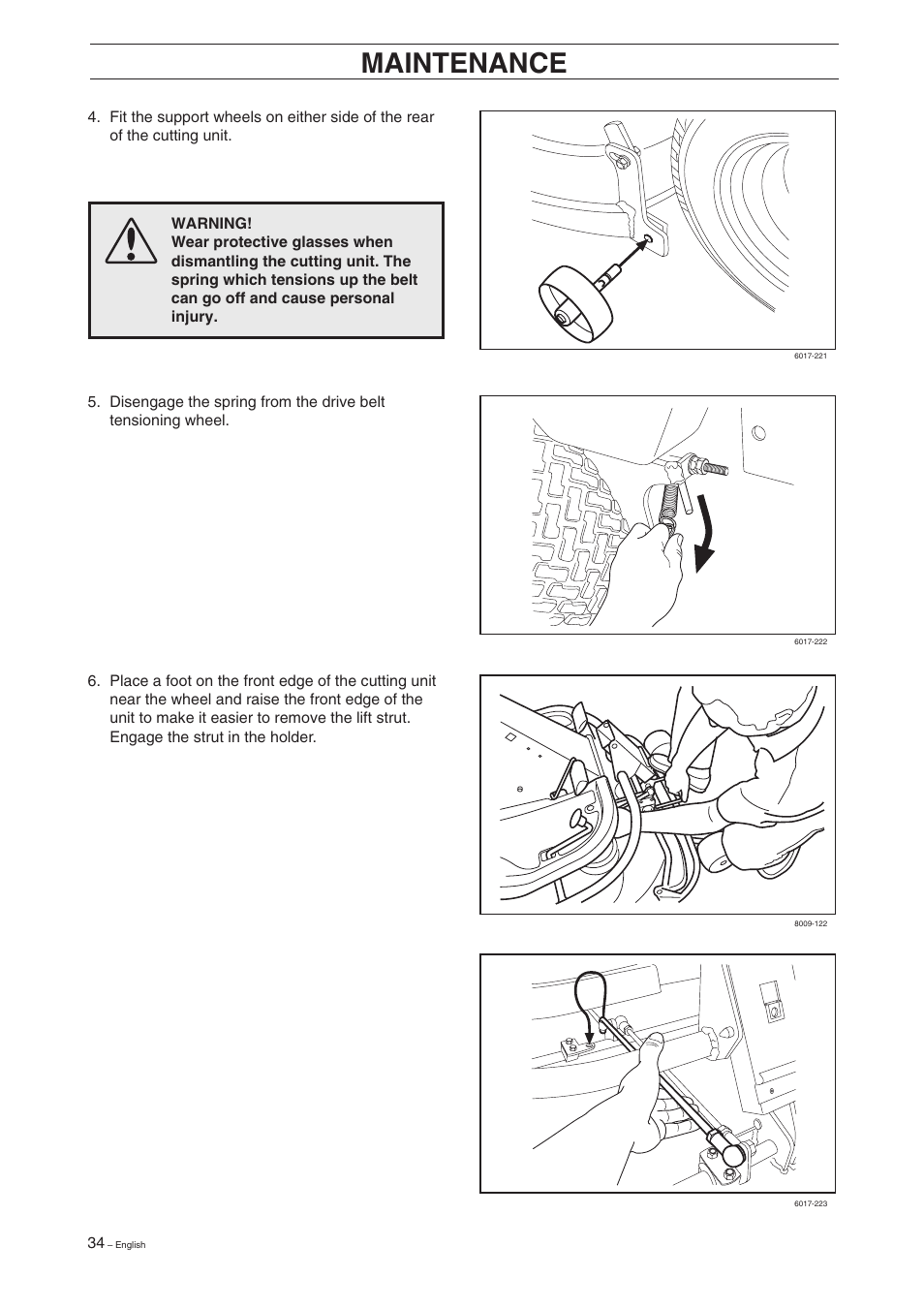 MAINTENANCE

4. Fit the support wheels on either side of the rear of the cutting unit.

WARNING!
Wear protective glasses when dismantling the cutting unit. The spring which tensions up the belt can go off and cause personal injury.

6017-221

5. Disengage the spring from the drive belt tensioning wheel.

6017-222

6. Place a foot on the front edge of the cutting unit near the wheel and raise the front edge of the unit to make it easier to remove the lift strut. Engage the strut in the holder.

8009-122

6017-223

34 – English