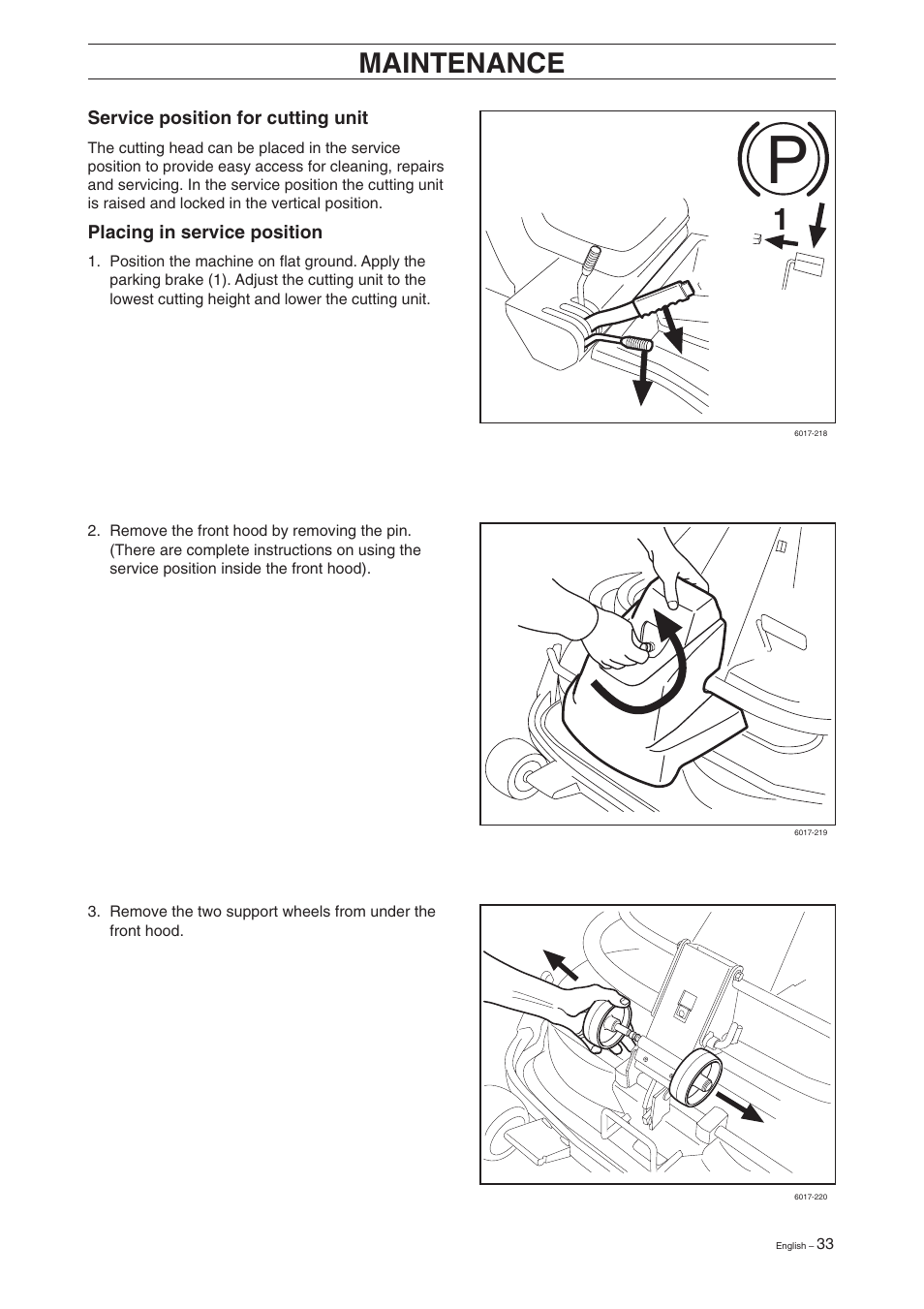 MAINTENANCE

Service position for cutting unit

The cutting head can be placed in the service position to provide easy access for cleaning, repairs and servicing. In the service position the cutting unit is raised and locked in the vertical position.

Placing in service position

1. Position the machine on flat ground. Apply the parking brake (1). Adjust the cutting unit to the lowest cutting height and lower the cutting unit.

P

1

6017-218

2. Remove the front hood by removing the pin. (There are complete instructions on using the service position inside the front hood).

6017-219

3. Remove the two support wheels from under the front hood.

6017-220

English – 33