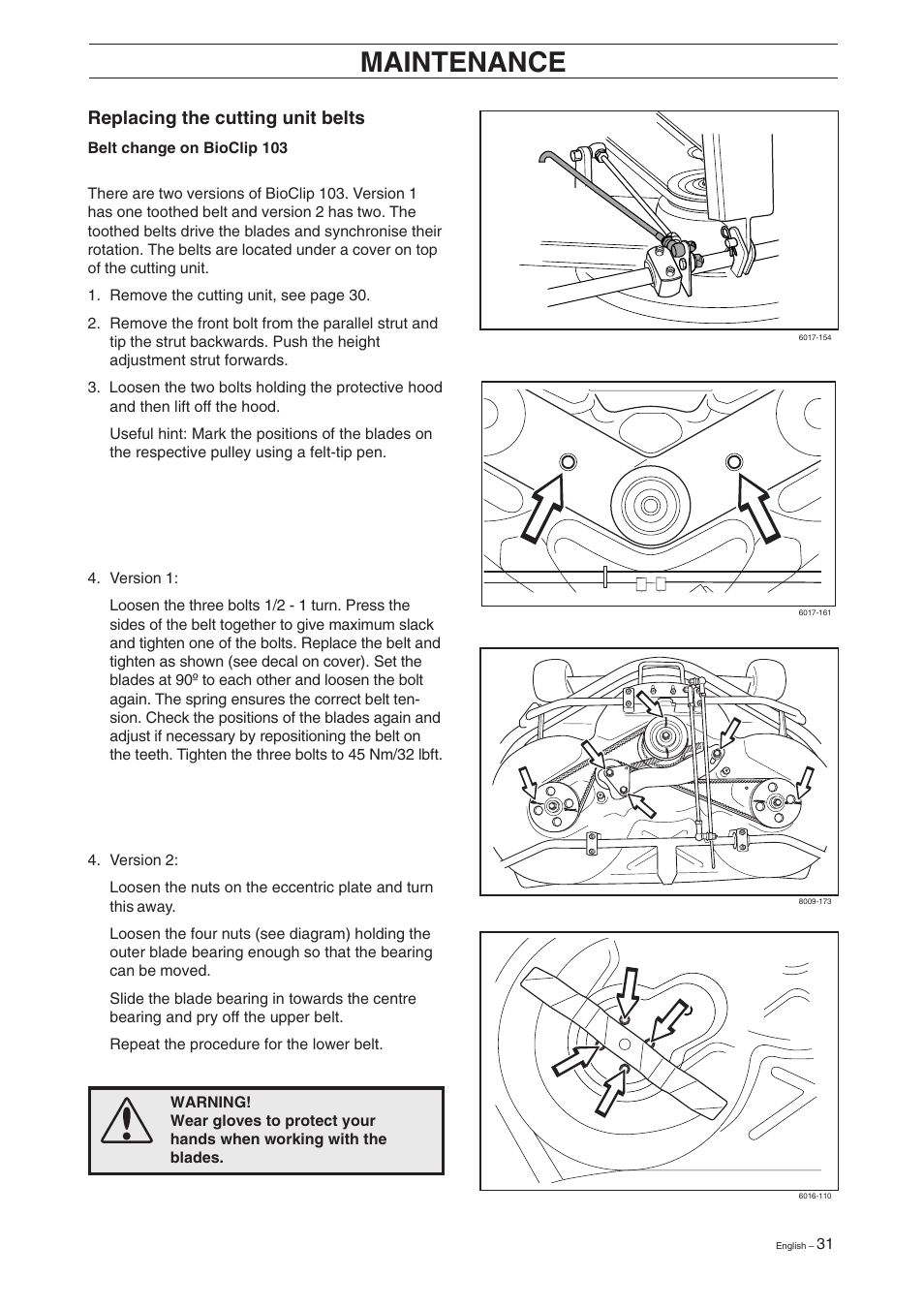 MAINTENANCE

Replacing the cutting unit belts

Belt change on BioClip 103

There are two versions of BioClip 103. Version 1 has one toothed belt and version 2 has two. The toothed belts drive the blades and synchronise their rotation. The belts are located under a cover on top of the cutting unit.

1. Remove the cutting unit, see page 30.

2. Remove the front bolt from the parallel strut and tip the strut backwards. Push the height adjustment strut forwards.

3. Loosen the two bolts holding the protective hood and then lift off the hood.

Useful hint: Mark the positions of the blades on the respective pulley using a felt-tip pen.

4. Version 1:

Loosen the three bolts 1/2 - 1 turn. Press the sides of the belt together to give maximum slack and tighten one of the bolts. Replace the belt and tighten as shown (see decal on cover). Set the blades at 90º to each other and loosen the bolt again. The spring ensures the correct belt tension. Check the positions of the blades again and adjust if necessary by repositioning the belt on the teeth. Tighten the three bolts to 45 Nm/32 lbft.

4. Version 2:

Loosen the nuts on the eccentric plate and turn this away.

Loosen the four nuts (see diagram) holding the outer blade bearing enough so that the bearing can be moved.

Slide the blade bearing in towards the centre bearing and pry off the upper belt.

Repeat the procedure for the lower belt.

WARNING!
Wear gloves to protect your hands when working with the blades.

6017-154

6017-161

8009-173

6016-110

English – 31