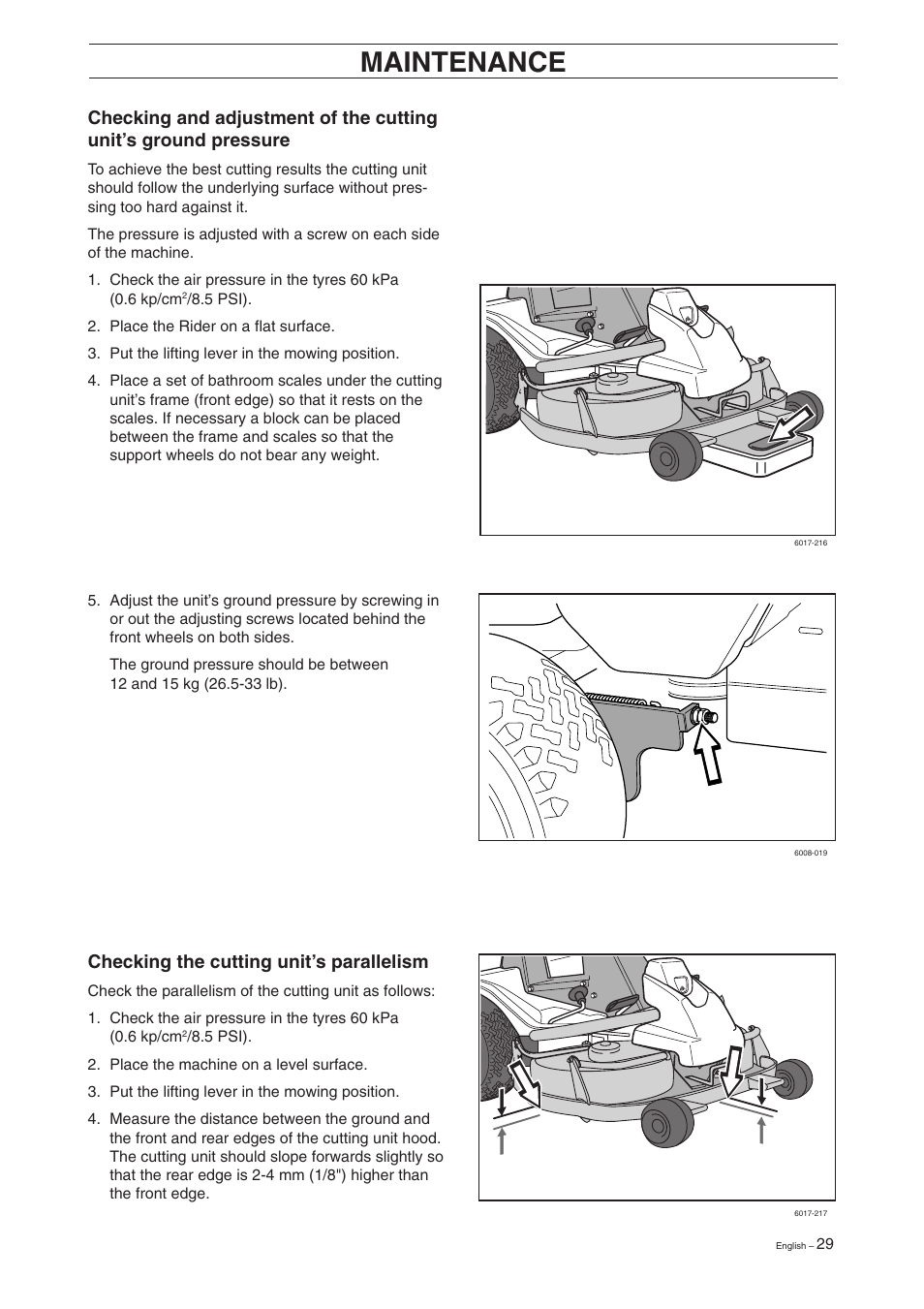 MAINTENANCE

Checking and adjustment of the cutting unit's ground pressure

To achieve the best cutting results the cutting unit should follow the underlying surface without pressing too hard against it.

The pressure is adjusted with a screw on each side of the machine.

1. Check the air pressure in the tyres 60 kPa (0.6 kp/cm$^2$/8.5 PSI).

2. Place the Rider on a flat surface.

3. Put the lifting lever in the mowing position.

4. Place a set of bathroom scales under the cutting unit's frame (front edge) so that it rests on the scales. If necessary a block can be placed between the frame and scales so that the support wheels do not bear any weight.

6017-216

5. Adjust the unit's ground pressure by screwing in or out the adjusting screws located behind the front wheels on both sides.

The ground pressure should be between 12 and 15 kg (26.5-33 lb).

6008-019

Checking the cutting unit's parallelism

Check the parallelism of the cutting unit as follows:

1. Check the air pressure in the tyres 60 kPa (0.6 kp/cm$^2$/8.5 PSI).

2. Place the machine on a level surface.

3. Put the lifting lever in the mowing position.

4. Measure the distance between the ground and the front and rear edges of the cutting unit hood. The cutting unit should slope forwards slightly so that the rear edge is 2-4 mm (1/8") higher than the front edge.

6017-217

English – 29