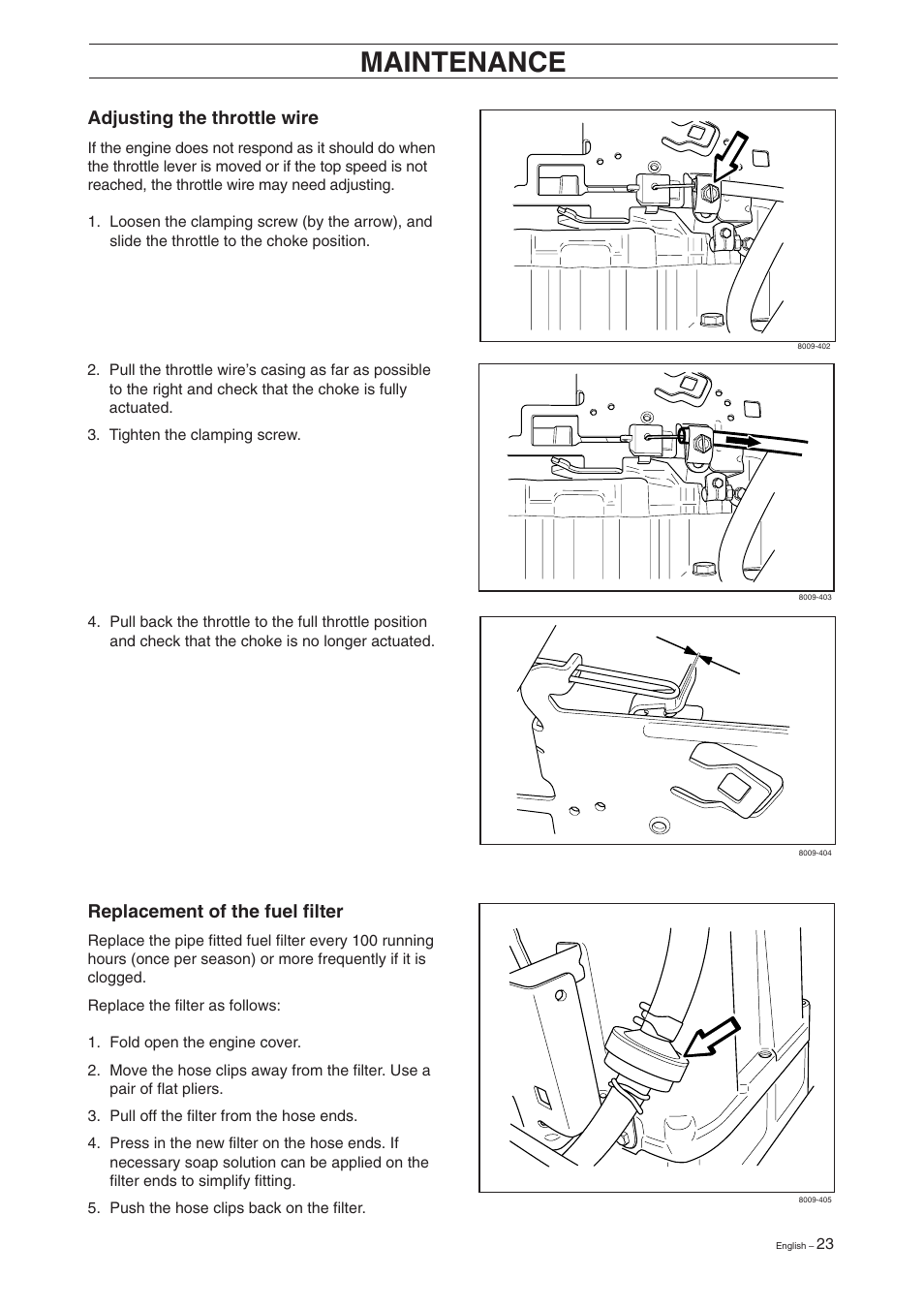 MAINTENANCE

Adjusting the throttle wire

If the engine does not respond as it should do when the throttle lever is moved or if the top speed is not reached, the throttle wire may need adjusting.

1. Loosen the clamping screw (by the arrow), and slide the throttle to the choke position.

8009-402

2. Pull the throttle wire's casing as far as possible to the right and check that the choke is fully actuated.

3. Tighten the clamping screw.

8009-403

4. Pull back the throttle to the full throttle position and check that the choke is no longer actuated.

8009-404

Replacement of the fuel filter

Replace the pipe fitted fuel filter every 100 running hours (once per season) or more frequently if it is clogged.

Replace the filter as follows:

1. Fold open the engine cover.

2. Move the hose clips away from the filter. Use a pair of flat pliers.

3. Pull off the filter from the hose ends.

4. Press in the new filter on the hose ends. If necessary soap solution can be applied on the filter ends to simplify fitting.

5. Push the hose clips back on the filter.

8009-405

English – 23