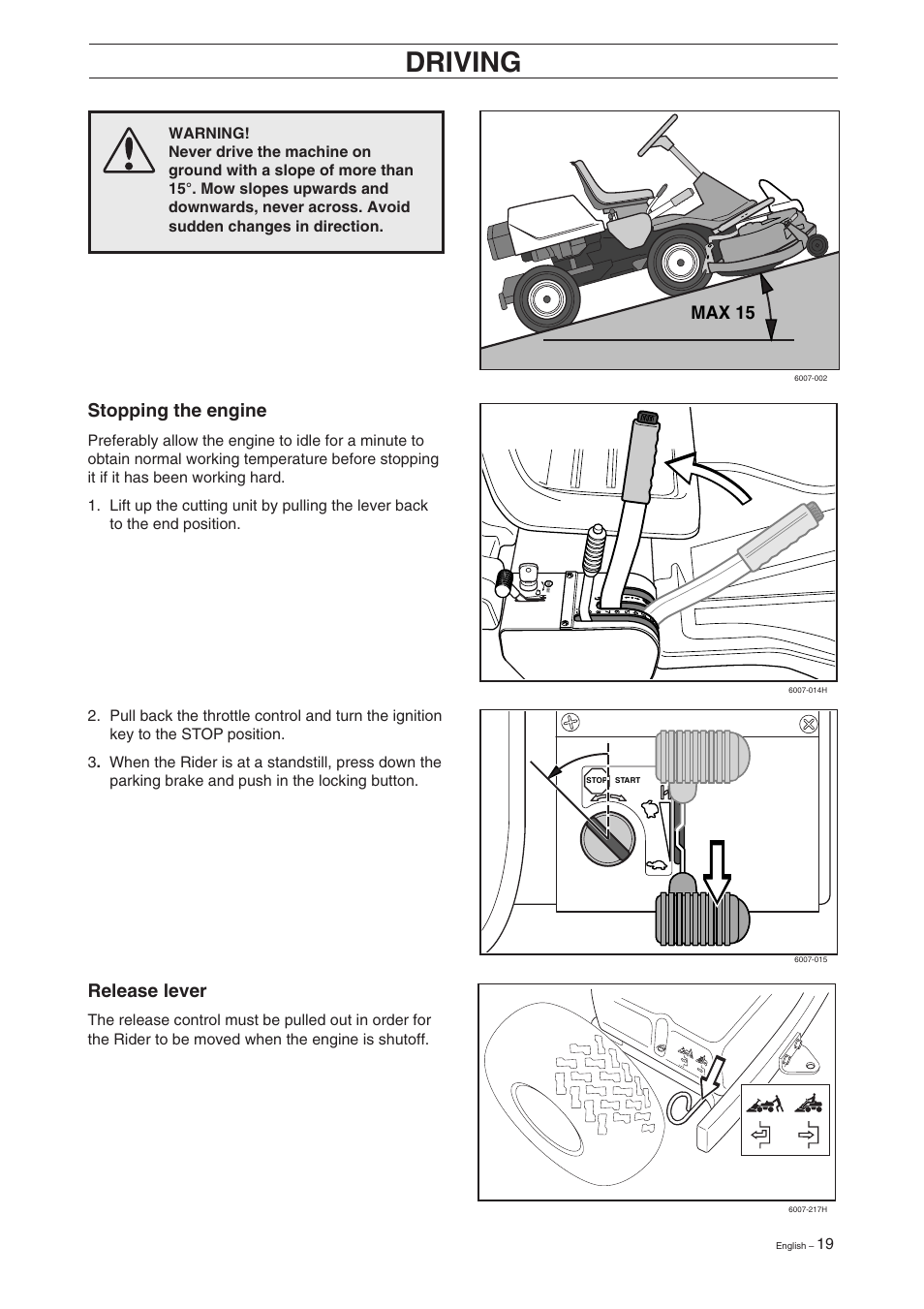 DRIVING

WARNING!
Never drive the machine on ground with a slope of more than 15°. Mow slopes upwards and downwards, never across. Avoid sudden changes in direction.

MAX 15

6007-002

Stopping the engine

Preferably allow the engine to idle for a minute to obtain normal working temperature before stopping it if it has been working hard.

1. Lift up the cutting unit by pulling the lever back to the end position.

6007-014H

2. Pull back the throttle control and turn the ignition key to the STOP position.

3. When the Rider is at a standstill, press down the parking brake and push in the locking button.

STOP START

6007-015

Release lever

The release control must be pulled out in order for the Rider to be moved when the engine is shutoff.

6007-217H

English – 19