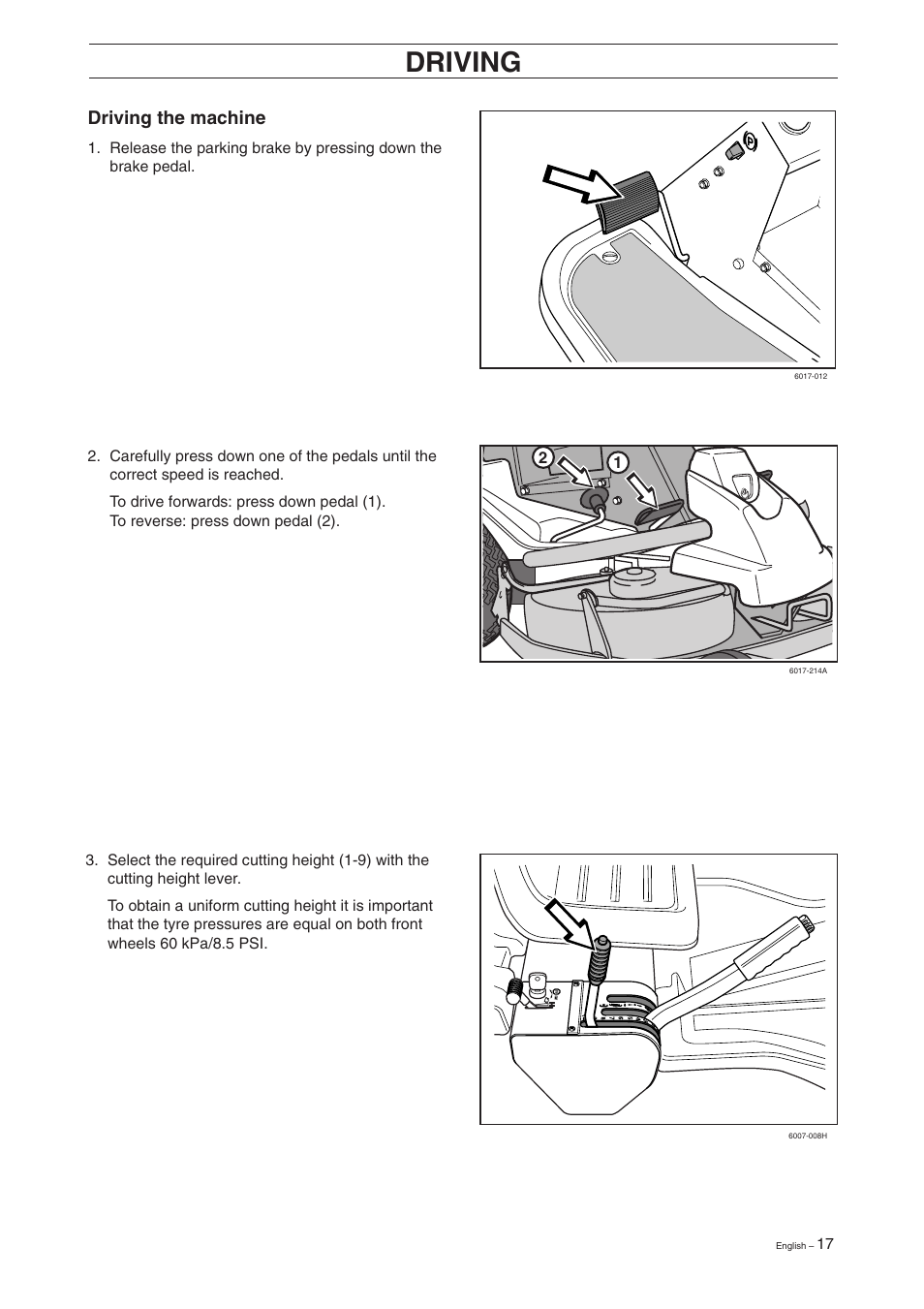 DRIVING

Driving the machine

1. Release the parking brake by pressing down the brake pedal.

6017-012

2. Carefully press down one of the pedals until the correct speed is reached.

To drive forwards: press down pedal (1).
To reverse: press down pedal (2).

2

1

6017-214A

3. Select the required cutting height (1-9) with the cutting height lever.

To obtain a uniform cutting height it is important that the tyre pressures are equal on both front wheels 60 kPa/8.5 PSI.

6007-008H

English – 17