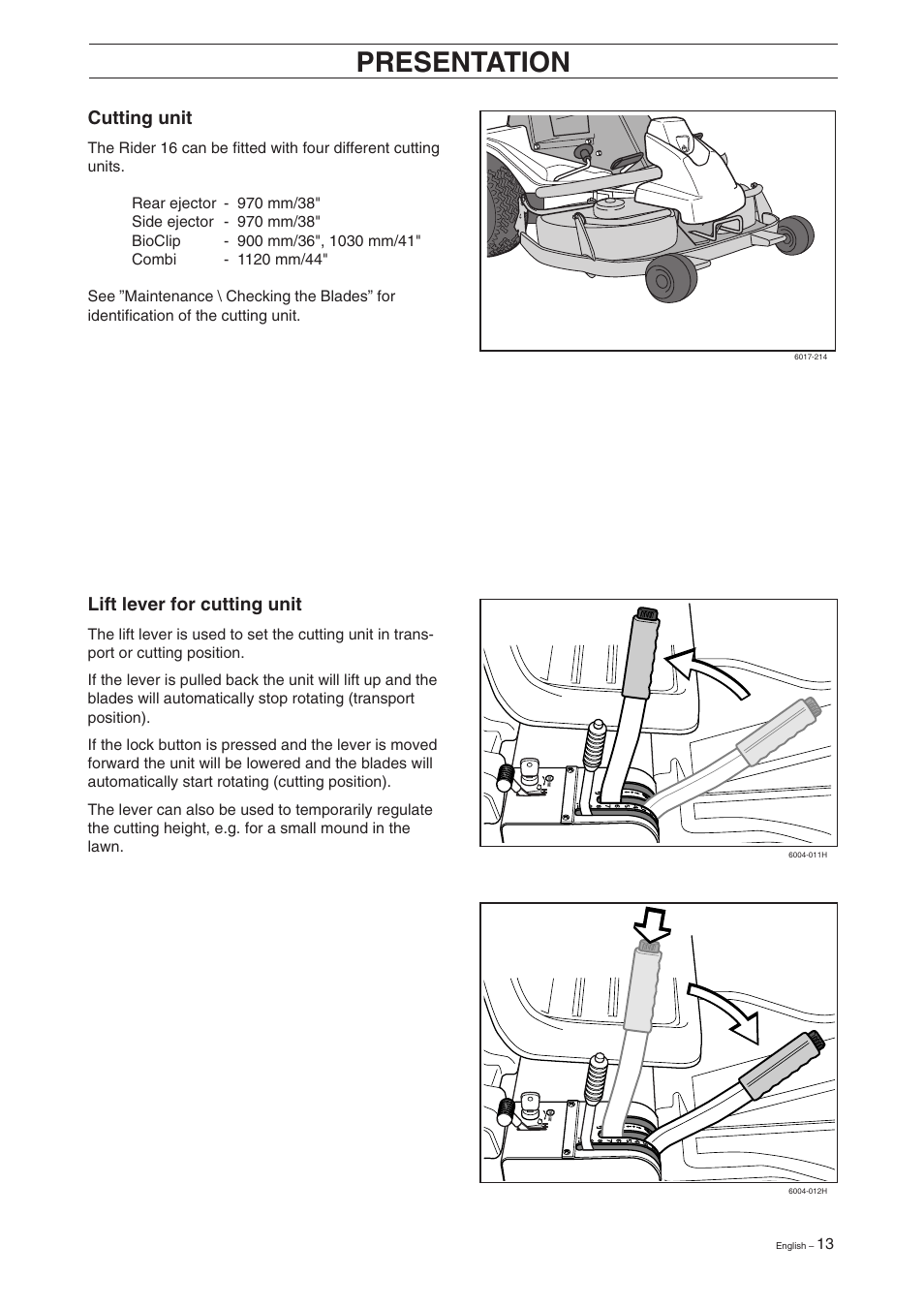 PRESENTATION

Cutting unit

The Rider 16 can be fitted with four different cutting units.

Rear ejector - 970 mm/38"
Side ejector - 970 mm/38"
BioClip - 900 mm/36", 1030 mm/41"
Combi - 1120 mm/44"

See ”Maintenance \ Checking the Blades” for identification of the cutting unit.

6017-214

Lift lever for cutting unit

The lift lever is used to set the cutting unit in transport or cutting position.

If the lever is pulled back the unit will lift up and the blades will automatically stop rotating (transport position).

If the lock button is pressed and the lever is moved forward the unit will be lowered and the blades will automatically start rotating (cutting position).

The lever can also be used to temporarily regulate the cutting height, e.g. for a small mound in the lawn.

6004-011H

6004-012H

English – 13