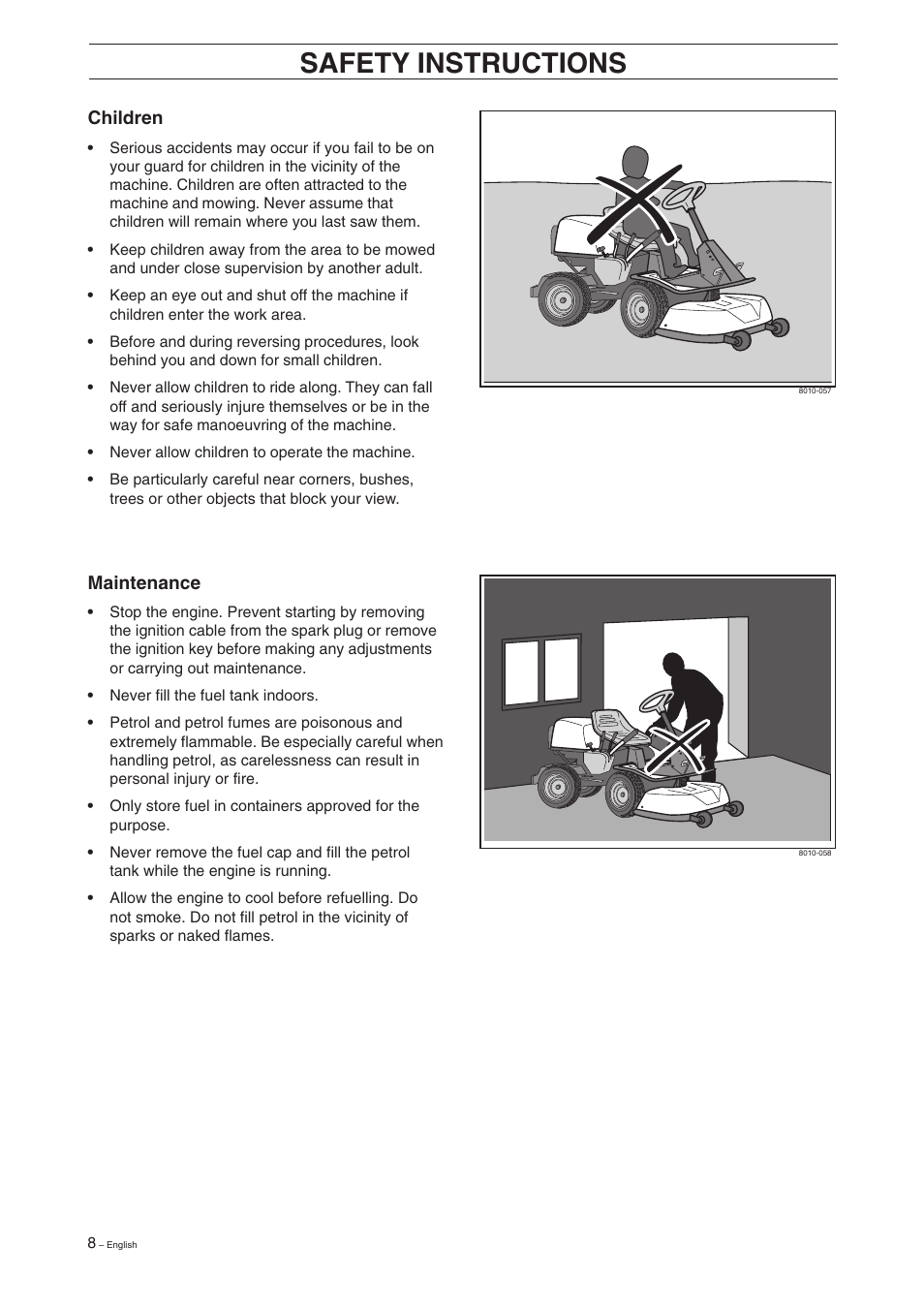 SAFETY INSTRUCTIONS

Children

• Serious accidents may occur if you fail to be on your guard for children in the vicinity of the machine. Children are often attracted to the machine and mowing. Never assume that children will remain where you last saw them.

• Keep children away from the area to be mowed and under close supervision by another adult.

• Keep an eye out and shut off the machine if children enter the work area.

• Before and during reversing procedures, look behind you and down for small children.

• Never allow children to ride along. They can fall off and seriously injure themselves or be in the way for safe manoeuvring of the machine.

• Never allow children to operate the machine.

• Be particularly careful near corners, bushes, trees or other objects that block your view.

8010-057

Maintenance

• Stop the engine. Prevent starting by removing the ignition cable from the spark plug or remove the ignition key before making any adjustments or carrying out maintenance.

• Never fill the fuel tank indoors.

• Petrol and petrol fumes are poisonous and extremely flammable. Be especially careful when handling petrol, as carelessness can result in personal injury or fire.

• Only store fuel in containers approved for the purpose.

• Never remove the fuel cap and fill the petrol tank while the engine is running.

• Allow the engine to cool before refuelling. Do not smoke. Do not fill petrol in the vicinity of sparks or naked flames.

8010-058

8 – English