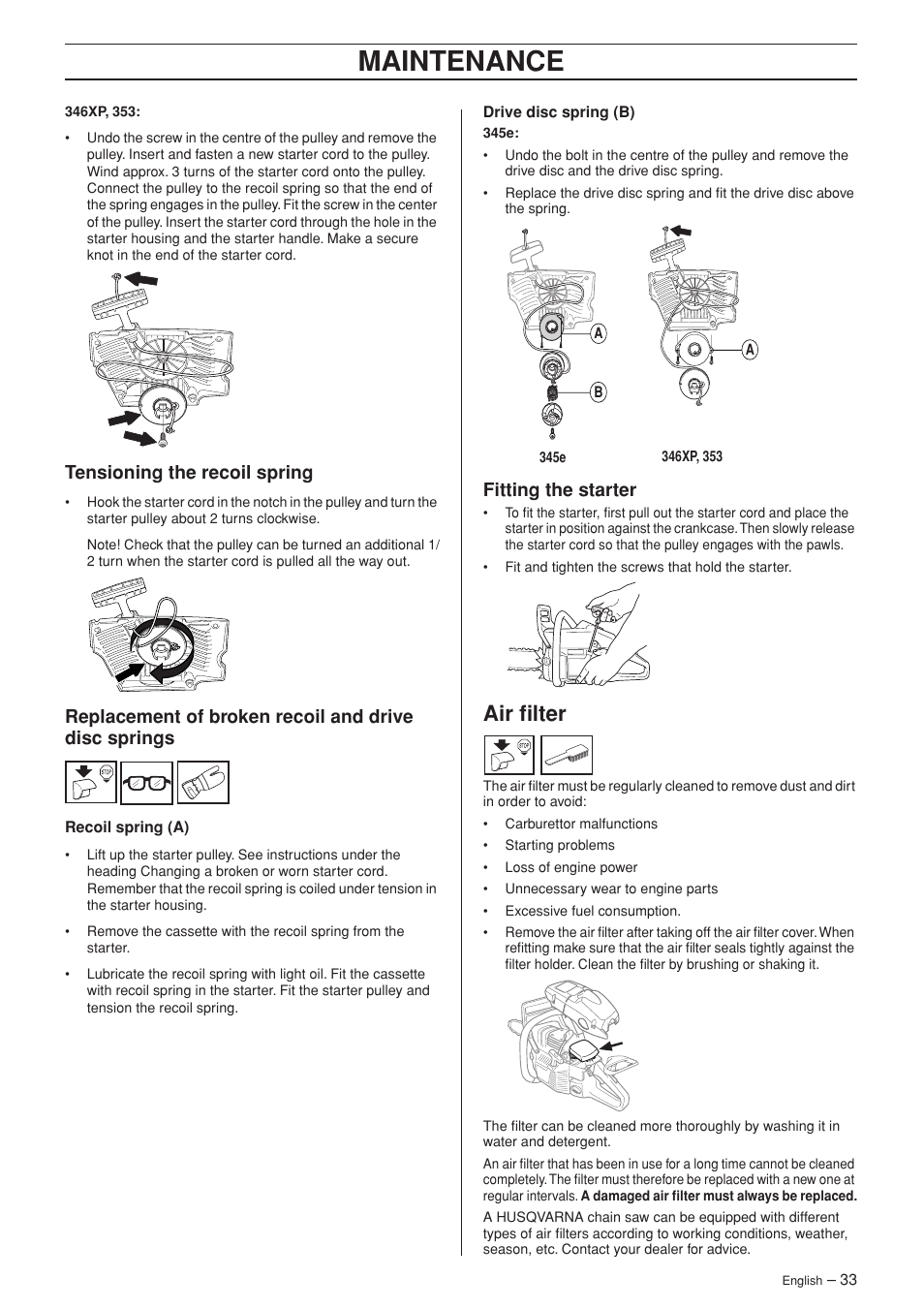 MAINTENANCE

346XP, 353:

• Undo the screw in the centre of the pulley and remove the pulley. Insert and fasten a new starter cord to the pulley. Wind approx. 3 turns of the starter cord onto the pulley. Connect the pulley to the recoil spring so that the end of the spring engages in the pulley. Fit the screw in the center of the pulley. Insert the starter cord through the hole in the starter housing and the starter handle. Make a secure knot in the end of the starter cord.

Tensioning the recoil spring

• Hook the starter cord in the notch in the pulley and turn the starter pulley about 2 turns clockwise.

Note! Check that the pulley can be turned an additional 1/2 turn when the starter cord is pulled all the way out.

Replacement of broken recoil and drive disc springs

STOP

Recoil spring (A)

• Lift up the starter pulley. See instructions under the heading Changing a broken or worn starter cord. Remember that the recoil spring is coiled under tension in the starter housing.

• Remove the cassette with the recoil spring from the starter.

• Lubricate the recoil spring with light oil. Fit the cassette with recoil spring in the starter. Fit the starter pulley and tension the recoil spring.

Drive disc spring (B)

345e:

• Undo the bolt in the centre of the pulley and remove the drive disc and the drive disc spring.

• Replace the drive disc spring and fit the drive disc above the spring.

A

B

A

345e

346XP, 353

Fitting the starter

• To fit the starter, first pull out the starter cord and place the starter in position against the crankcase. Then slowly release the starter cord so that the pulley engages with the pawls.

• Fit and tighten the screws that hold the starter.

Air filter

STOP

The air filter must be regularly cleaned to remove dust and dirt in order to avoid:

• Carburettor malfunctions

• Starting problems

• Loss of engine power

• Unnecessary wear to engine parts

• Excessive fuel consumption.

• Remove the air filter after taking off the air filter cover. When refitting make sure that the air filter seals tightly against the filter holder. Clean the filter by brushing or shaking it.

The filter can be cleaned more thoroughly by washing it in water and detergent.

An air filter that has been in use for a long time cannot be cleaned completely. The filter must therefore be replaced with a new one at regular intervals. A damaged air filter must always be replaced.

A HUSQVARNA chain saw can be equipped with different types of air filters according to working conditions, weather, season, etc. Contact your dealer for advice.

English – 33