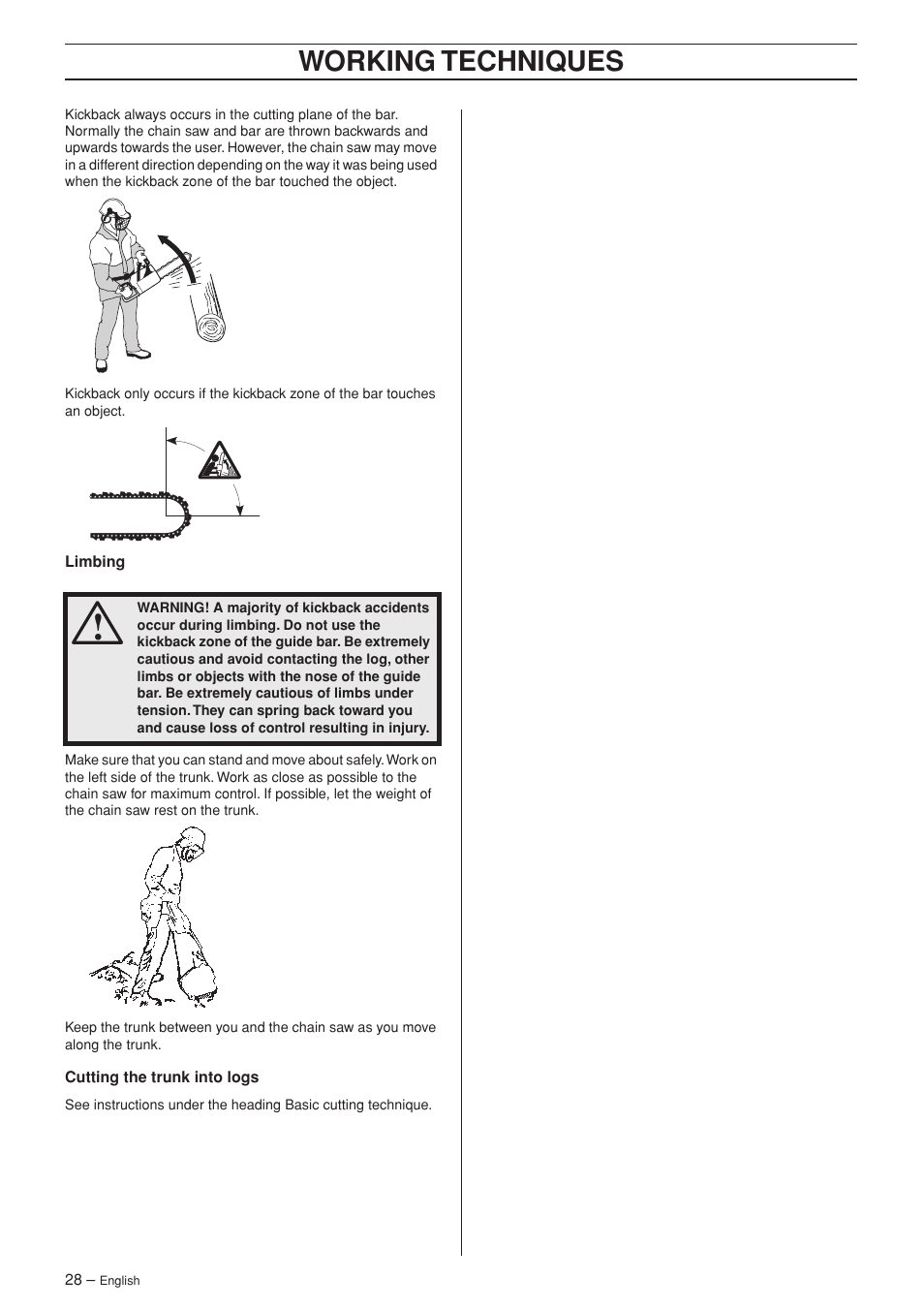 WORKING TECHNIQUES

Kickback always occurs in the cutting plane of the bar. Normally the chain saw and bar are thrown backwards and upwards towards the user. However, the chain saw may move in a different direction depending on the way it was being used when the kickback zone of the bar touched the object.

Kickback only occurs if the kickback zone of the bar touches an object.

Limbing

WARNING! A majority of kickback accidents occur during limbing. Do not use the kickback zone of the guide bar. Be extremely cautious and avoid contacting the log, other limbs or objects with the nose of the guide bar. Be extremely cautious of limbs under tension. They can spring back toward you and cause loss of control resulting in injury.

Make sure that you can stand and move about safely. Work on the left side of the trunk. Work as close as possible to the chain saw for maximum control. If possible, let the weight of the chain saw rest on the trunk.

Keep the trunk between you and the chain saw as you move along the trunk.

Cutting the trunk into logs

See instructions under the heading Basic cutting technique.

28 – English