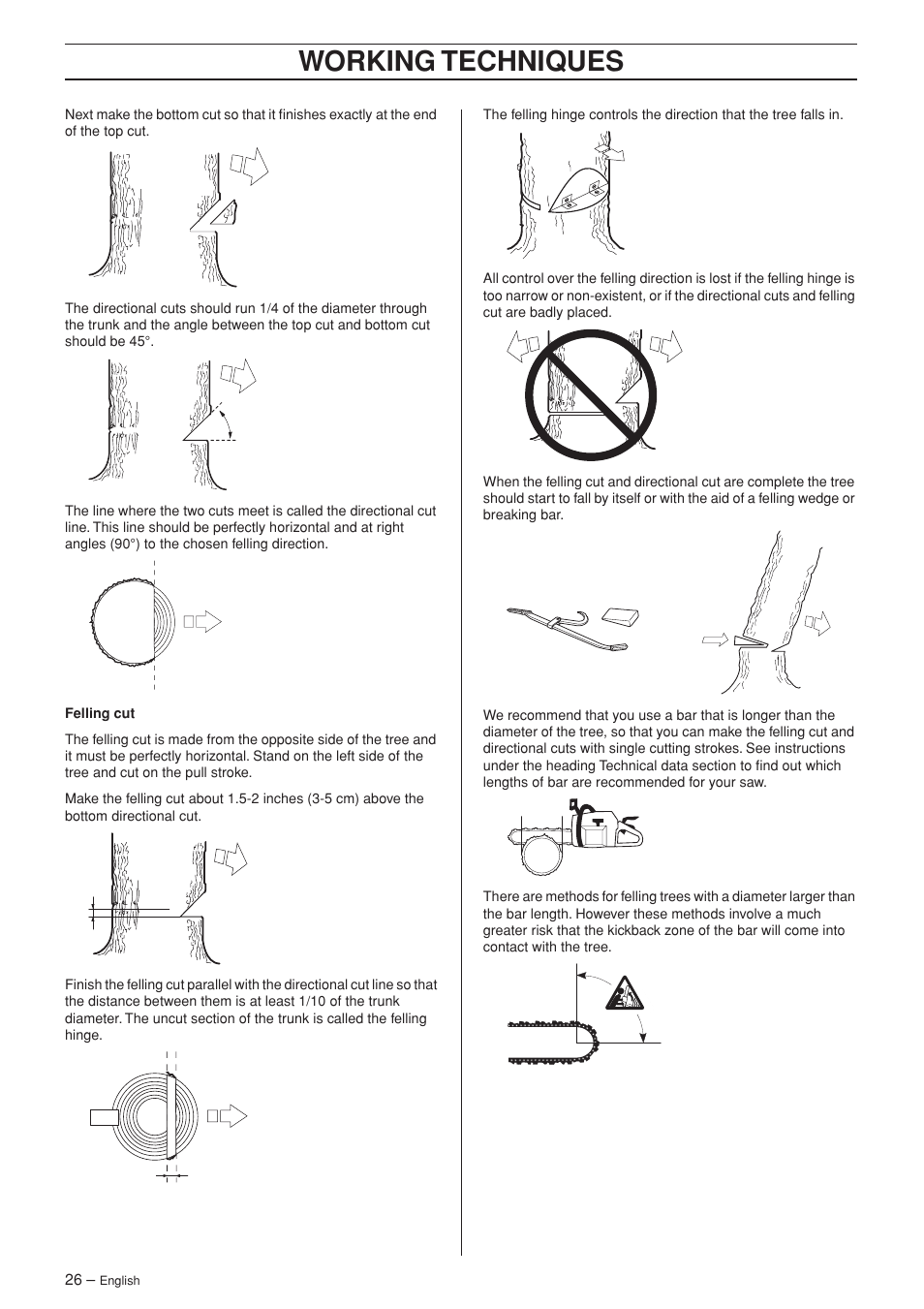 WORKING TECHNIQUES

Next make the bottom cut so that it finishes exactly at the end of the top cut.

The directional cuts should run 1/4 of the diameter through the trunk and the angle between the top cut and bottom cut should be 45°.

The line where the two cuts meet is called the directional cut line. This line should be perfectly horizontal and at right angles (90°) to the chosen felling direction.

Felling cut

The felling cut is made from the opposite side of the tree and it must be perfectly horizontal. Stand on the left side of the tree and cut on the pull stroke.

Make the felling cut about 1.5-2 inches (3-5 cm) above the bottom directional cut.

Finish the felling cut parallel with the directional cut line so that the distance between them is at least 1/10 of the trunk diameter. The uncut section of the trunk is called the felling hinge.

The felling hinge controls the direction that the tree falls in.

All control over the felling direction is lost if the felling hinge is too narrow or non-existent, or if the directional cuts and felling cut are badly placed.

When the felling cut and directional cut are complete the tree should start to fall by itself or with the aid of a felling wedge or breaking bar.

We recommend that you use a bar that is longer than the diameter of the tree, so that you can make the felling cut and directional cuts with single cutting strokes. See instructions under the heading Technical data section to find out which lengths of bar are recommended for your saw.

There are methods for felling trees with a diameter larger than the bar length. However these methods involve a much greater risk that the kickback zone of the bar will come into contact with the tree.

26 – English