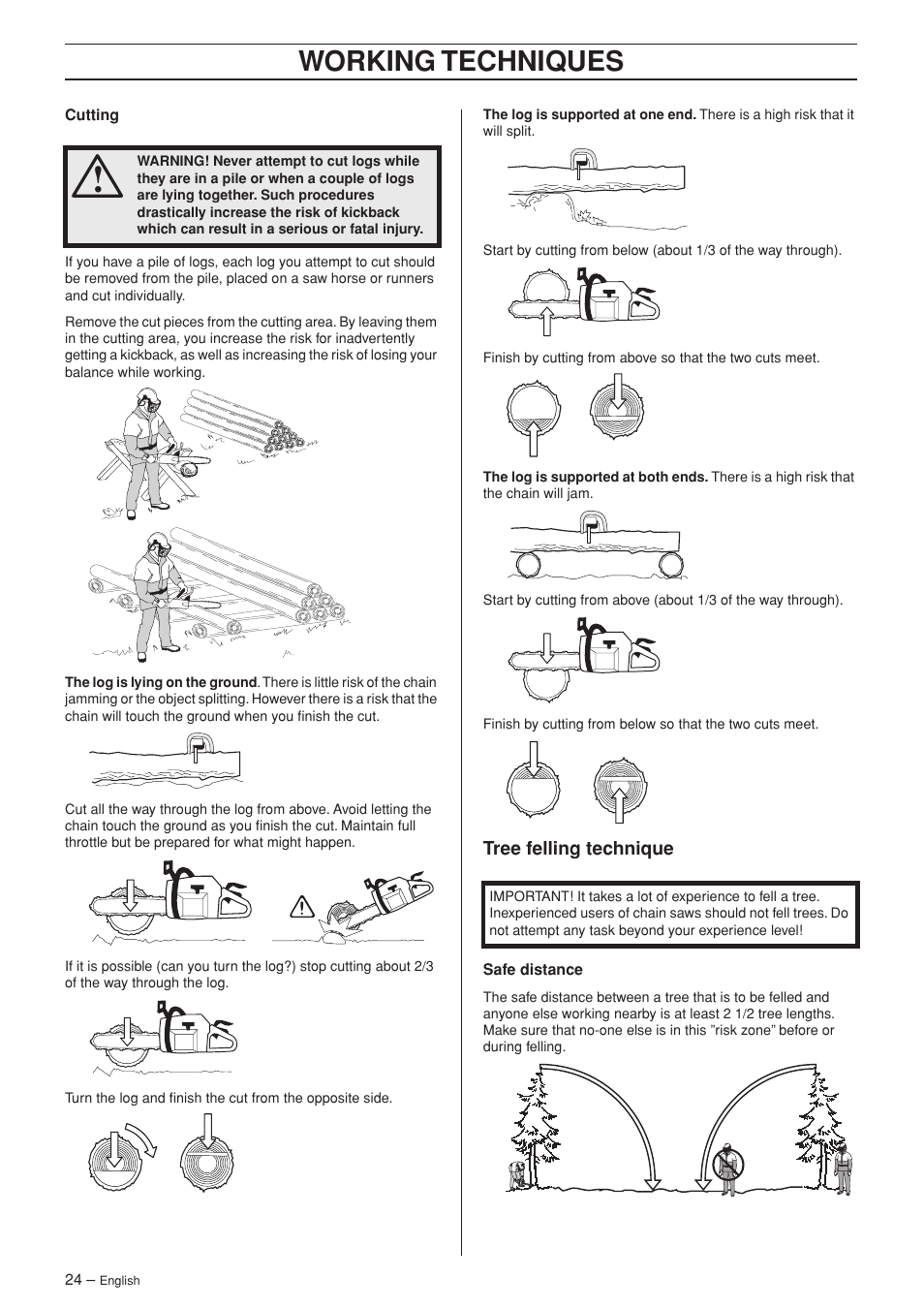 WORKING TECHNIQUES

Cutting

WARNING! Never attempt to cut logs while they are in a pile or when a couple of logs are lying together. Such procedures drastically increase the risk of kickback which can result in a serious or fatal injury.

If you have a pile of logs, each log you attempt to cut should be removed from the pile, placed on a saw horse or runners and cut individually.

Remove the cut pieces from the cutting area. By leaving them in the cutting area, you increase the risk for inadvertently getting a kickback, as well as increasing the risk of losing your balance while working.

The log is lying on the ground. There is little risk of the chain jamming or the object splitting. However there is a risk that the chain will touch the ground when you finish the cut.

Cut all the way through the log from above. Avoid letting the chain touch the ground as you finish the cut. Maintain full throttle but be prepared for what might happen.

If it is possible (can you turn the log?) stop cutting about 2/3 of the way through the log.

Turn the log and finish the cut from the opposite side.

The log is supported at one end. There is a high risk that it will split.

Start by cutting from below (about 1/3 of the way through).

Finish by cutting from above so that the two cuts meet.

The log is supported at both ends. There is a high risk that the chain will jam.

Start by cutting from above (about 1/3 of the way through).

Finish by cutting from below so that the two cuts meet.

Tree felling technique

IMPORTANT! It takes a lot of experience to fell a tree. Inexperienced users of chain saws should not fell trees. Do not attempt any task beyond your experience level!

Safe distance

The safe distance between a tree that is to be felled and anyone else working nearby is at least 2 1/2 tree lengths. Make sure that no-one else is in this ”risk zone” before or during felling.

24 – English