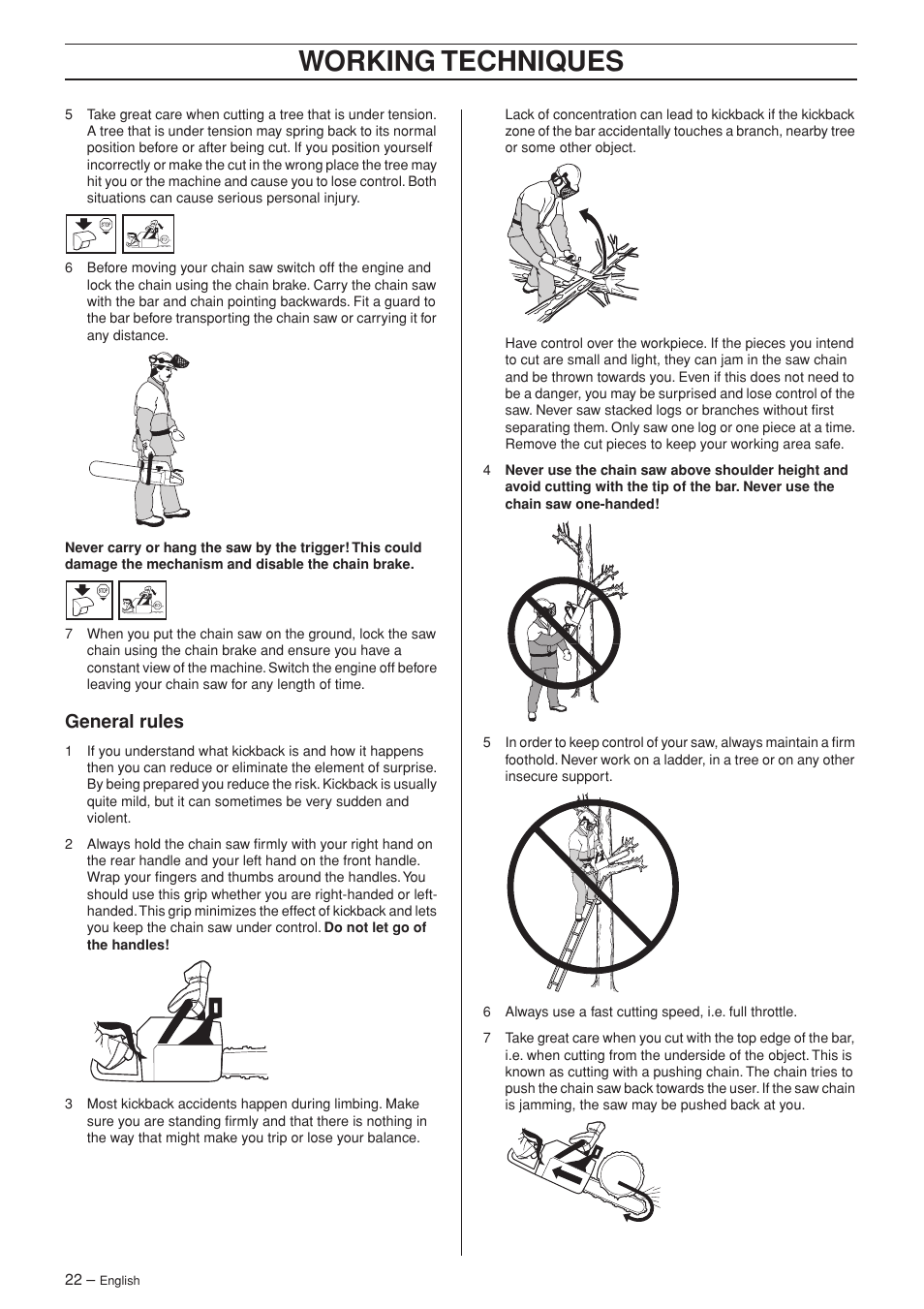 WORKING TECHNIQUES

5 Take great care when cutting a tree that is under tension. A tree that is under tension may spring back to its normal position before or after being cut. If you position yourself incorrectly or make the cut in the wrong place the tree may hit you or the machine and cause you to lose control. Both situations can cause serious personal injury.

6 Before moving your chain saw switch off the engine and lock the chain using the chain brake. Carry the chain saw with the bar and chain pointing backwards. Fit a guard to the bar before transporting the chain saw or carrying it for any distance.

**Never carry or hang the saw by the trigger! This could damage the mechanism and disable the chain brake.**

7 When you put the chain saw on the ground, lock the saw chain using the chain brake and ensure you have a constant view of the machine. Switch the engine off before leaving your chain saw for any length of time.

General rules

1 If you understand what kickback is and how it happens then you can reduce or eliminate the element of surprise. By being prepared you reduce the risk. Kickback is usually quite mild, but it can sometimes be very sudden and violent.

2 Always hold the chain saw firmly with your right hand on the rear handle and your left hand on the front handle. Wrap your fingers and thumbs around the handles. You should use this grip whether you are right-handed or left-handed. This grip minimizes the effect of kickback and lets you keep the chain saw under control. **Do not let go of the handles!**

3 Most kickback accidents happen during limbing. Make sure you are standing firmly and that there is nothing in the way that might make you trip or lose your balance.

Lack of concentration can lead to kickback if the kickback zone of the bar accidentally touches a branch, nearby tree or some other object.

Have control over the workpiece. If the pieces you intend to cut are small and light, they can jam in the saw chain and be thrown towards you. Even if this does not need to be a danger, you may be surprised and lose control of the saw. Never saw stacked logs or branches without first separating them. Only saw one log or one piece at a time. Remove the cut pieces to keep your working area safe.

4 **Never use the chain saw above shoulder height and avoid cutting with the tip of the bar. Never use the chain saw one-handed!**

5 In order to keep control of your saw, always maintain a firm foothold. Never work on a ladder, in a tree or on any other insecure support.

6 Always use a fast cutting speed, i.e. full throttle.

7 Take great care when you cut with the top edge of the bar, i.e. when cutting from the underside of the object. This is known as cutting with a pushing chain. The chain tries to push the chain saw back towards the user. If the saw chain is jamming, the saw may be pushed back at you.

22 – English