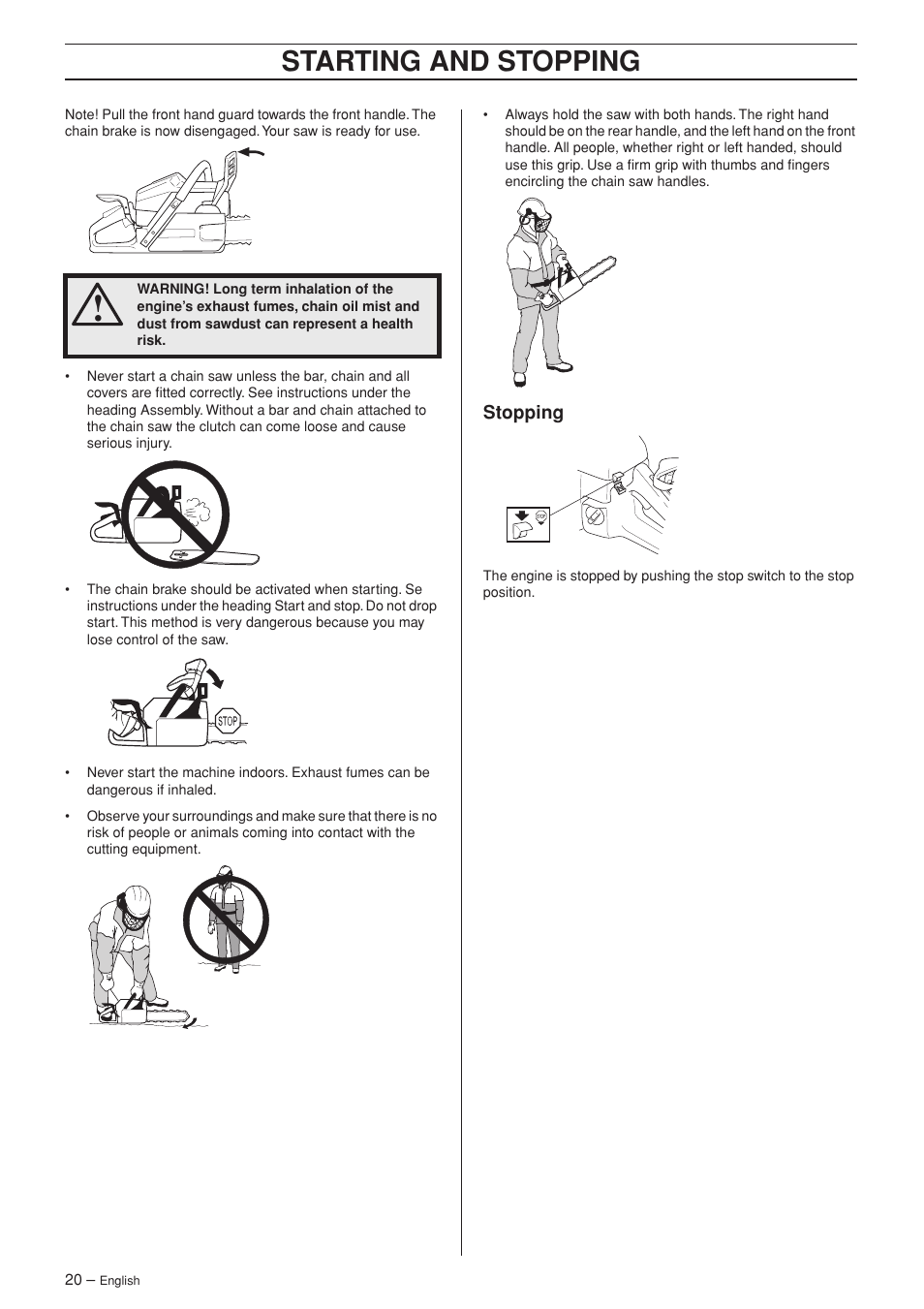 STARTING AND STOPPING

Note! Pull the front hand guard towards the front handle. The chain brake is now disengaged. Your saw is ready for use.

WARNING! Long term inhalation of the engine's exhaust fumes, chain oil mist and dust from sawdust can represent a health risk.

• Never start a chain saw unless the bar, chain and all covers are fitted correctly. See instructions under the heading Assembly. Without a bar and chain attached to the chain saw the clutch can come loose and cause serious injury.

• The chain brake should be activated when starting. Se instructions under the heading Start and stop. Do not drop start. This method is very dangerous because you may lose control of the saw.

STOP

• Never start the machine indoors. Exhaust fumes can be dangerous if inhaled.

• Observe your surroundings and make sure that there is no risk of people or animals coming into contact with the cutting equipment.

• Always hold the saw with both hands. The right hand should be on the rear handle, and the left hand on the front handle. All people, whether right or left handed, should use this grip. Use a firm grip with thumbs and fingers encircling the chain saw handles.

Stopping

STOP

The engine is stopped by pushing the stop switch to the stop position.

20 – English