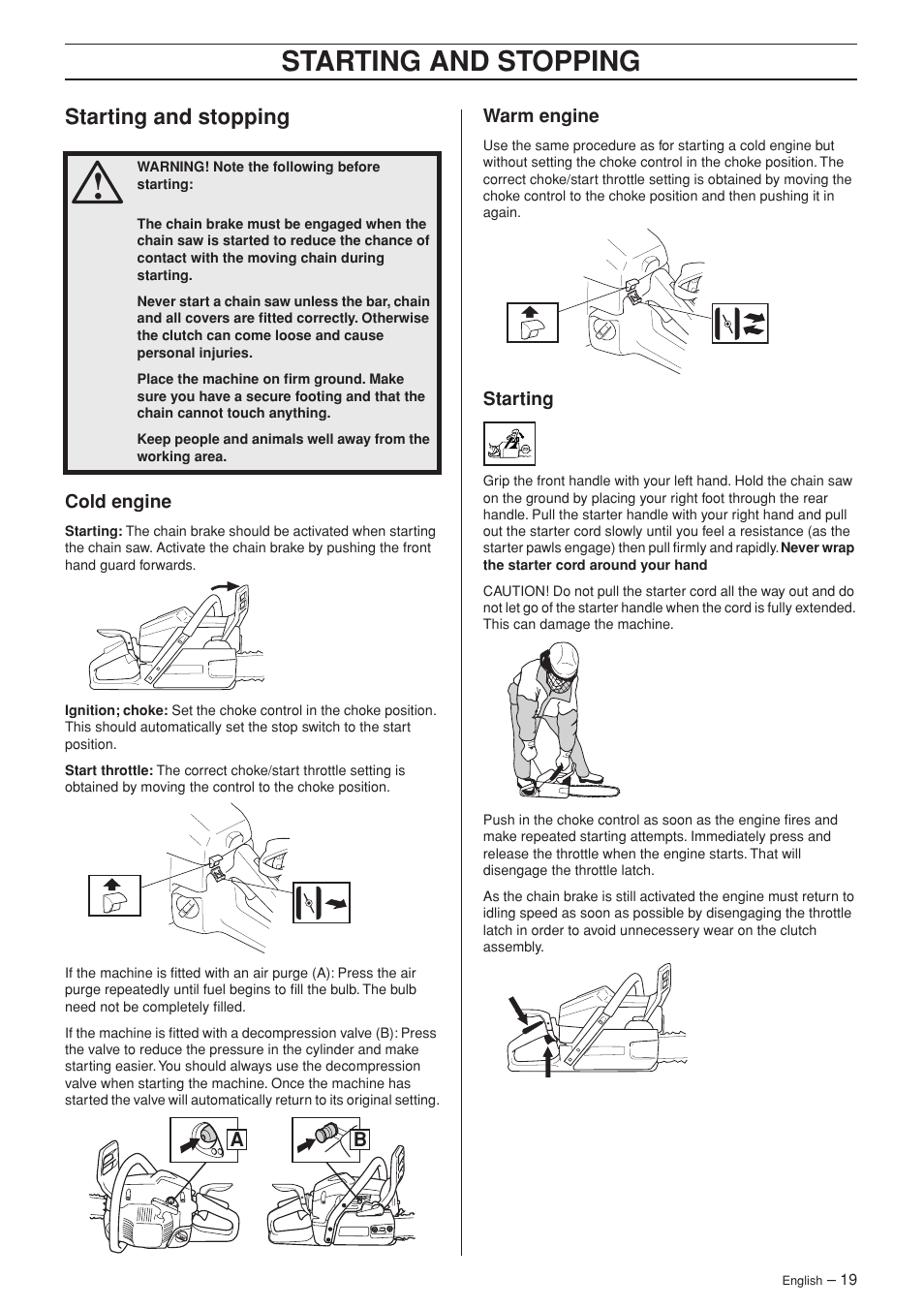 STARTING AND STOPPING

Starting and stopping

WARNING! Note the following before starting:

The chain brake must be engaged when the chain saw is started to reduce the chance of contact with the moving chain during starting.

Never start a chain saw unless the bar, chain and all covers are fitted correctly. Otherwise the clutch can come loose and cause personal injuries.

Place the machine on firm ground. Make sure you have a secure footing and that the chain cannot touch anything.

Keep people and animals well away from the working area.

Cold engine

Starting: The chain brake should be activated when starting the chain saw. Activate the chain brake by pushing the front hand guard forwards.

Ignition; choke: Set the choke control in the choke position. This should automatically set the stop switch to the start position.

Start throttle: The correct choke/start throttle setting is obtained by moving the control to the choke position.

If the machine is fitted with an air purge (A): Press the air purge repeatedly until fuel begins to fill the bulb. The bulb need not be completely filled.

If the machine is fitted with a decompression valve (B): Press the valve to reduce the pressure in the cylinder and make starting easier. You should always use the decompression valve when starting the machine. Once the machine has started the valve will automatically return to its original setting.

A

B

Warm engine

Use the same procedure as for starting a cold engine but without setting the choke control in the choke position. The correct choke/start throttle setting is obtained by moving the choke control to the choke position and then pushing it in again.

Starting

Grip the front handle with your left hand. Hold the chain saw on the ground by placing your right foot through the rear handle. Pull the starter handle with your right hand and pull out the starter cord slowly until you feel a resistance (as the starter pawls engage) then pull firmly and rapidly. Never wrap the starter cord around your hand

CAUTION! Do not pull the starter cord all the way out and do not let go of the starter handle when the cord is fully extended. This can damage the machine.

Push in the choke control as soon as the engine fires and make repeated starting attempts. Immediately press and release the throttle when the engine starts. That will disengage the throttle latch.

As the chain brake is still activated the engine must return to idling speed as soon as possible by disengaging the throttle latch in order to avoid unnecessery wear on the clutch assembly.

English – 19