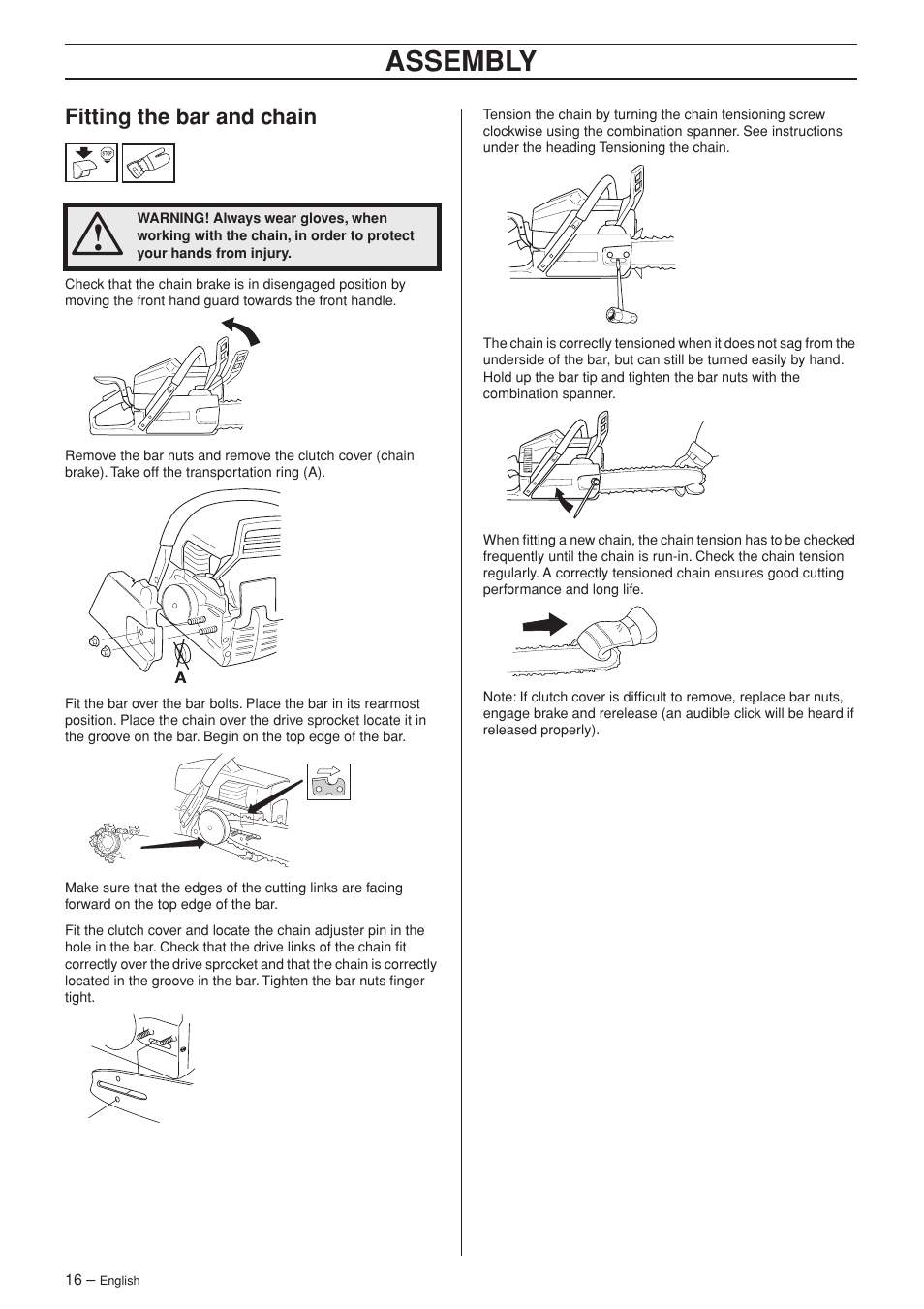 ASSEMBLY

Fitting the bar and chain

STOP

WARNING! Always wear gloves, when working with the chain, in order to protect your hands from injury.

Check that the chain brake is in disengaged position by moving the front hand guard towards the front handle.

Remove the bar nuts and remove the clutch cover (chain brake). Take off the transportation ring (A).

A

Fit the bar over the bar bolts. Place the bar in its rearmost position. Place the chain over the drive sprocket locate it in the groove on the bar. Begin on the top edge of the bar.

Make sure that the edges of the cutting links are facing forward on the top edge of the bar.

Fit the clutch cover and locate the chain adjuster pin in the hole in the bar. Check that the drive links of the chain fit correctly over the drive sprocket and that the chain is correctly located in the groove in the bar. Tighten the bar nuts finger tight.

Tension the chain by turning the chain tensioning screw clockwise using the combination spanner. See instructions under the heading Tensioning the chain.

The chain is correctly tensioned when it does not sag from the underside of the bar, but can still be turned easily by hand. Hold up the bar tip and tighten the bar nuts with the combination spanner.

When fitting a new chain, the chain tension has to be checked frequently until the chain is run-in. Check the chain tension regularly. A correctly tensioned chain ensures good cutting performance and long life.

Note: If clutch cover is difficult to remove, replace bar nuts, engage brake and rerelease (an audible click will be heard if released properly).

16 – English