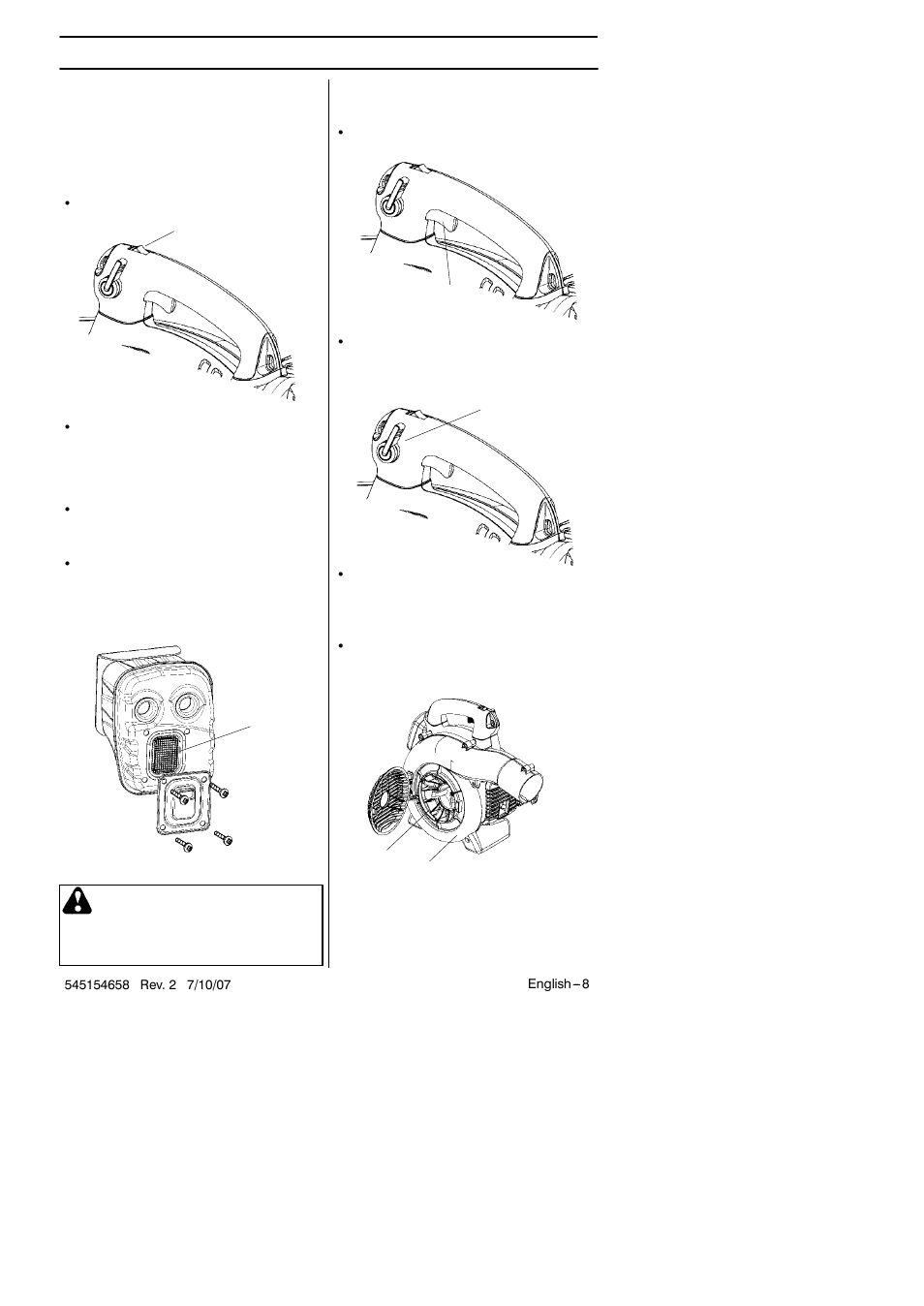 545154658 Rev. 2 7/10/07

English – 8