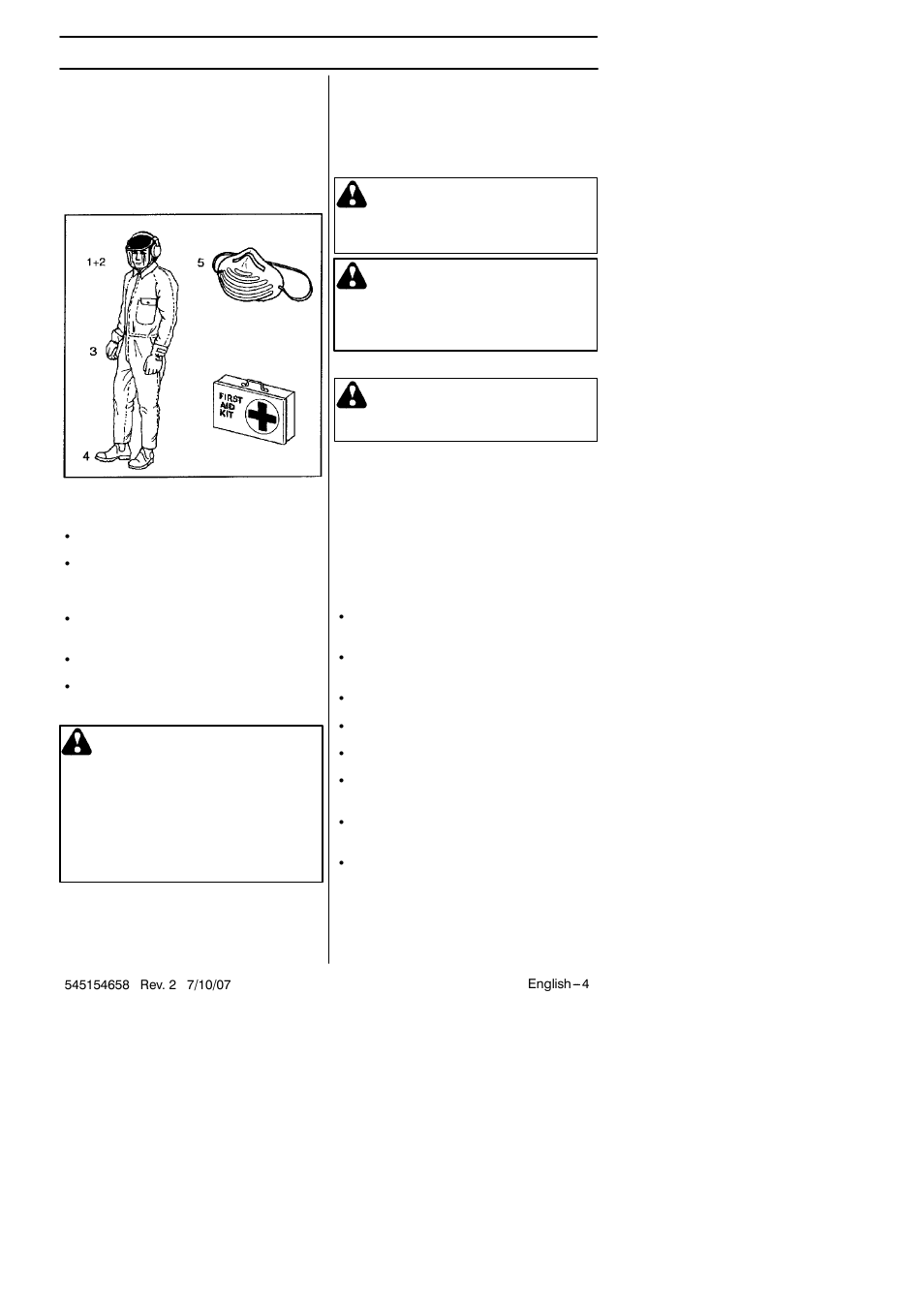 1+2

5

3

4

FIRST AID KIT

545154658 Rev. 2 7/10/07

English – 4