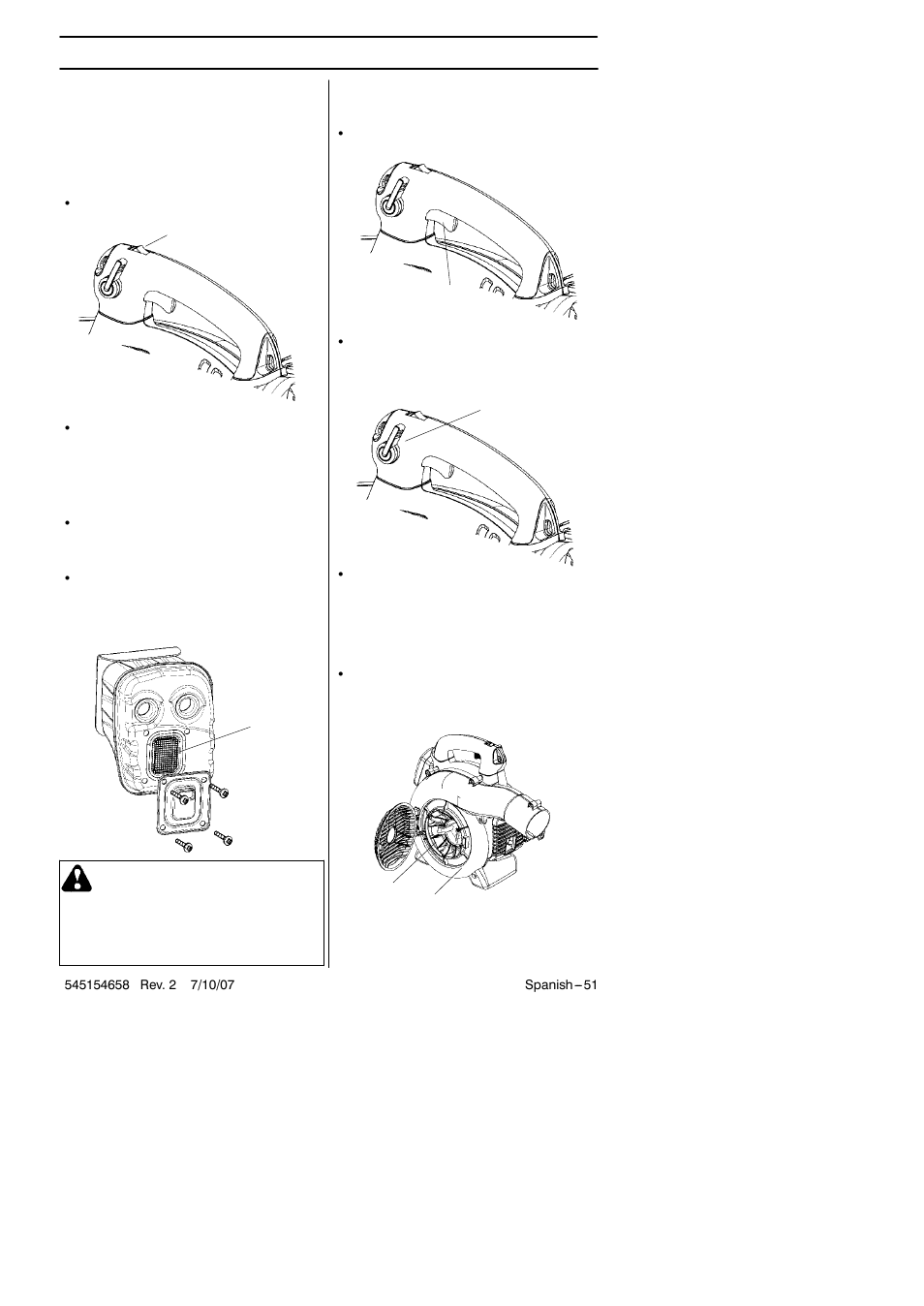 545154658 Rev. 2 7/10/07

Spanish – 51